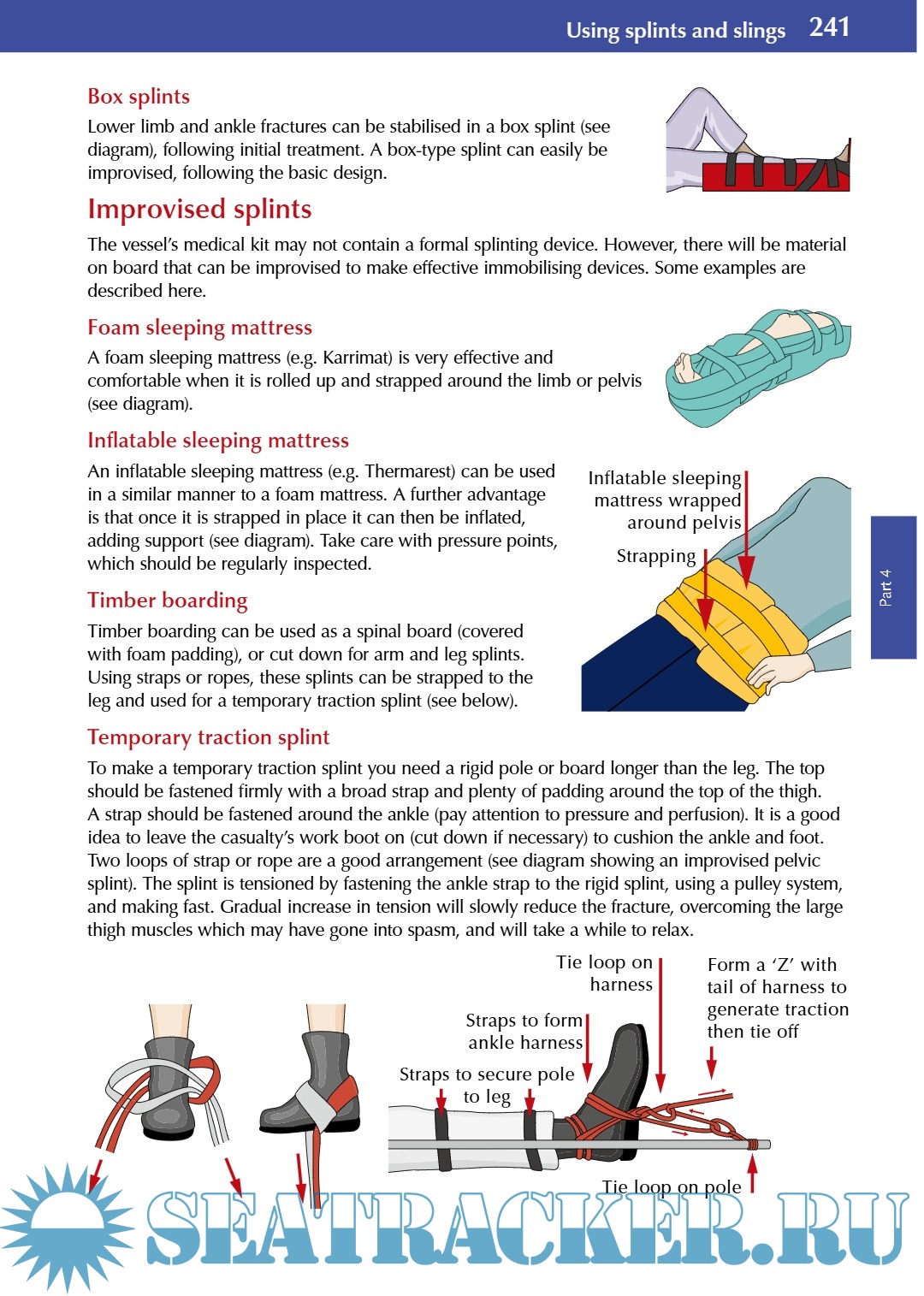 Using splints and slings 241

Box splints

Lower limb and ankle fractures can be stabilised in a box splint (see diagram), following initial treatment. A box-type splint can easily be improvised, following the basic design.

Improvised splints

The vessel's medical kit may not contain a formal splinting device. However, there will be material on board that can be improvised to make effective immobilising devices. Some examples are described here.

Foam sleeping mattress

A foam sleeping mattress (e.g. Karrimat) is very effective and comfortable when it is rolled up and strapped around the limb or pelvis (see diagram).

Inflatable sleeping mattress

An inflatable sleeping mattress (e.g. Thermarest) can be used in a similar manner to a foam mattress. A further advantage is that once it is strapped in place it can then be inflated, adding support (see diagram). Take care with pressure points, which should be regularly inspected.

Inflatable sleeping mattress wrapped around pelvis

Strapping

Part 4

Timber boarding

Timber boarding can be used as a spinal board (covered with foam padding), or cut down for arm and leg splints. Using straps or ropes, these splints can be strapped to the leg and used for a temporary traction splint (see below).

Temporary traction splint

To make a temporary traction splint you need a rigid pole or board longer than the leg. The top should be fastened firmly with a broad strap and plenty of padding around the top of the thigh. A strap should be fastened around the ankle (pay attention to pressure and perfusion). It is a good idea to leave the casualty's work boot on (cut down if necessary) to cushion the ankle and foot. Two loops of strap or rope are a good arrangement (see diagram showing an improvised pelvic splint). The splint is tensioned by fastening the ankle strap to the rigid splint, using a pulley system, and making fast. Gradual increase in tension will slowly reduce the fracture, overcoming the large thigh muscles which may have gone into spasm, and will take a while to relax.

Tie loop on harness

Form a 'Z' with tail of harness to generate traction then tie off

Straps to form ankle harness

Straps to secure pole to leg

Tie loop on pole

SEATRACKER.RU