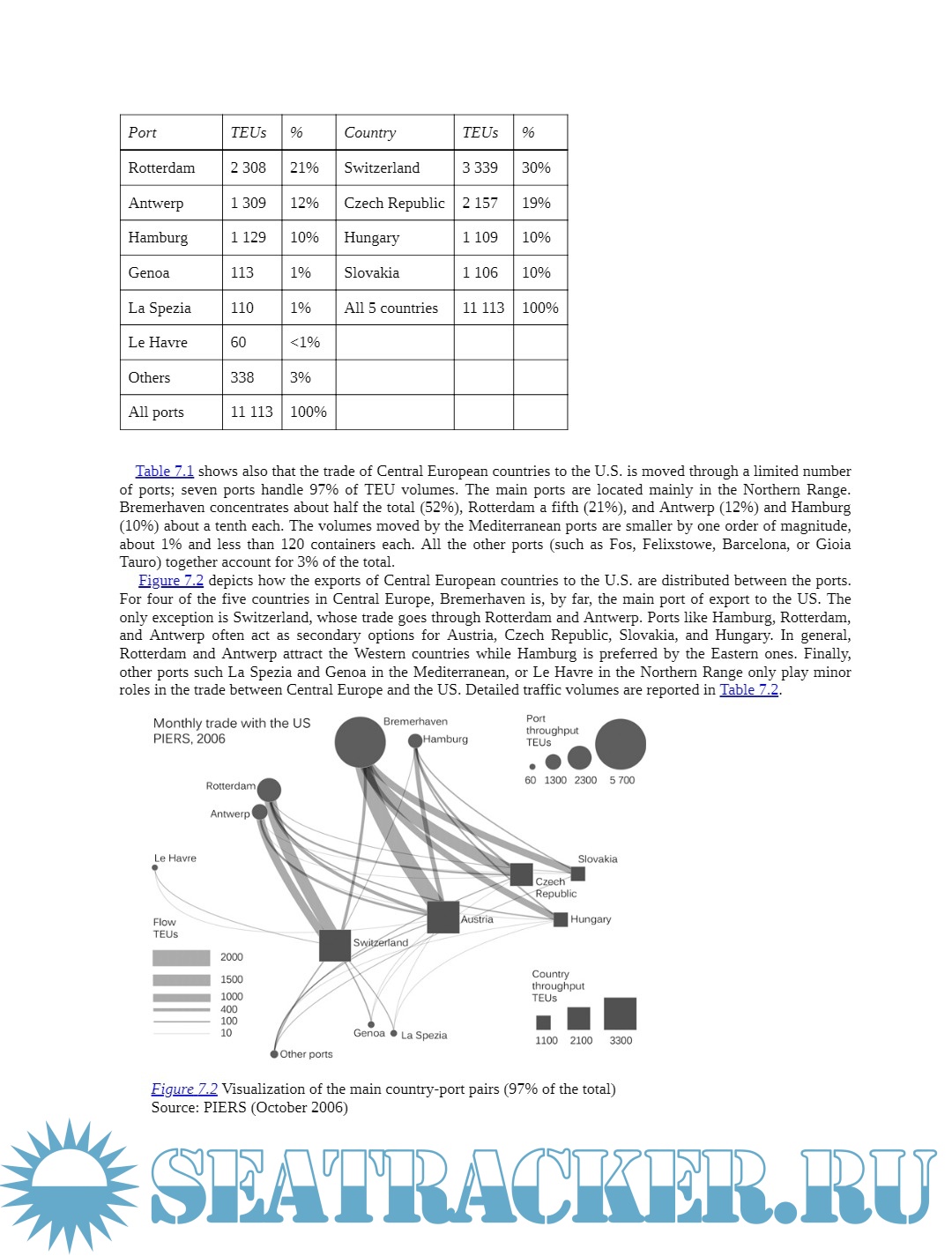 | Port | TEUs | % | Country | TEUs | % |
|---|---|---|---|---|---|
| Rotterdam | 2 308 | 21% | Switzerland | 3 339 | 30% |
| Antwerp | 1 309 | 12% | Czech Republic | 2 157 | 19% |
| Hamburg | 1 129 | 10% | Hungary | 1 109 | 10% |
| Genoa | 113 | 1% | Slovakia | 1 106 | 10% |
| La Spezia | 110 | 1% | All 5 countries | 11 113 | 100% |
| Le Havre | 60 | <1% | | | |
| Others | 338 | 3% | | | |
| All ports | 11 113 | 100% | | | |

Table 7.1 shows also that the trade of Central European countries to the U.S. is moved through a limited number of ports; seven ports handle 97% of TEU volumes. The main ports are located mainly in the Northern Range. Bremerhaven concentrates about half the total (52%), Rotterdam a fifth (21%), and Antwerp (12%) and Hamburg (10%) about a tenth each. The volumes moved by the Mediterranean ports are smaller by one order of magnitude, about 1% and less than 120 containers each. All the other ports (such as Fos, Felixstowe, Barcelona, or Gioia Tauro) together account for 3% of the total.

Figure 7.2 depicts how the exports of Central European countries to the U.S. are distributed between the ports. For four of the five countries in Central Europe, Bremerhaven is, by far, the main port of export to the US. The only exception is Switzerland, whose trade goes through Rotterdam and Antwerp. Ports like Hamburg, Rotterdam, and Antwerp often act as secondary options for Austria, Czech Republic, Slovakia, and Hungary. In general, Rotterdam and Antwerp attract the Western countries while Hamburg is preferred by the Eastern ones. Finally, other ports such La Spezia and Genoa in the Mediterranean, or Le Havre in the Northern Range only play minor roles in the trade between Central Europe and the US. Detailed traffic volumes are reported in Table 7.2.

Monthly trade with the US
PIERS, 2006

Bremerhaven
Hamburg
Port throughput TEUs
60 1300 2300 5 700
Rotterdam
Antwerp
Le Havre
Slovakia
Czech Republic
Austria
Hungary
Switzerland
Flow TEUs
2000
1500
1000
400
100
10
Country throughput TEUs
1100 2100 3300
Genoa
La Spezia
Other ports

Figure 7.2 Visualization of the main country-port pairs (97% of the total)
Source: PIERS (October 2006)

SEATRACKER.RU