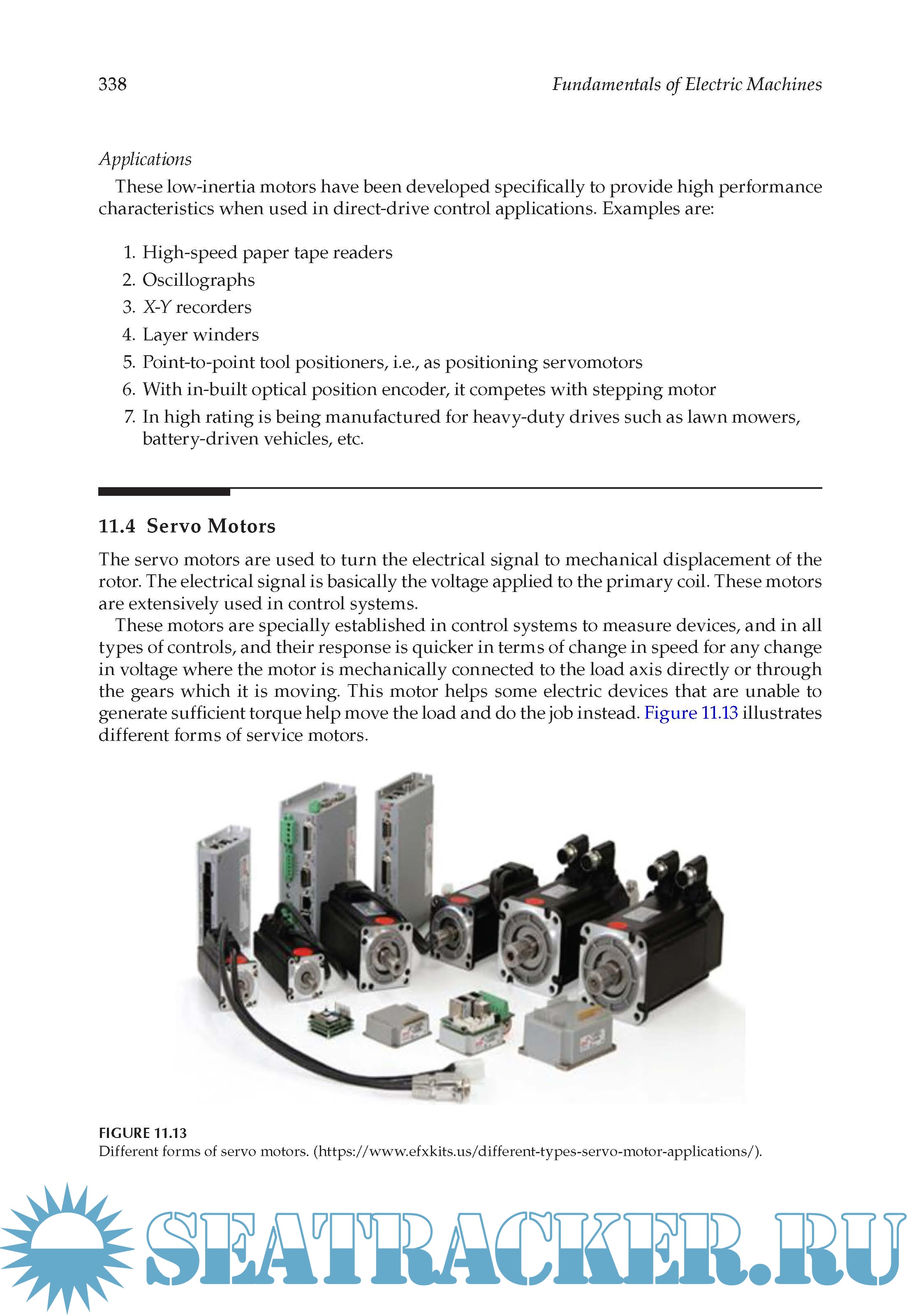 338 Fundamentals of Electric Machines

Applications

These low-inertia motors have been developed specifically to provide high performance characteristics when used in direct-drive control applications. Examples are:

1. High-speed paper tape readers
2. Oscillographs
3. X-Y recorders
4. Layer winders
5. Point-to-point tool positioners, i.e., as positioning servomotors
6. With in-built optical position encoder, it competes with stepping motor
7. In high rating is being manufactured for heavy-duty drives such as lawn mowers, battery-driven vehicles, etc.

11.4 Servo Motors

The servo motors are used to turn the electrical signal to mechanical displacement of the rotor. The electrical signal is basically the voltage applied to the primary coil. These motors are extensively used in control systems.

These motors are specially established in control systems to measure devices, and in all types of controls, and their response is quicker in terms of change in speed for any change in voltage where the motor is mechanically connected to the load axis directly or through the gears which it is moving. This motor helps some electric devices that are unable to generate sufficient torque help move the load and do the job instead. Figure 11.13 illustrates different forms of service motors.

FIGURE 11.13
Different forms of servo motors. (https://www.efxkits.us/different-types-servo-motor-applications/).

SEATRACKER.RU