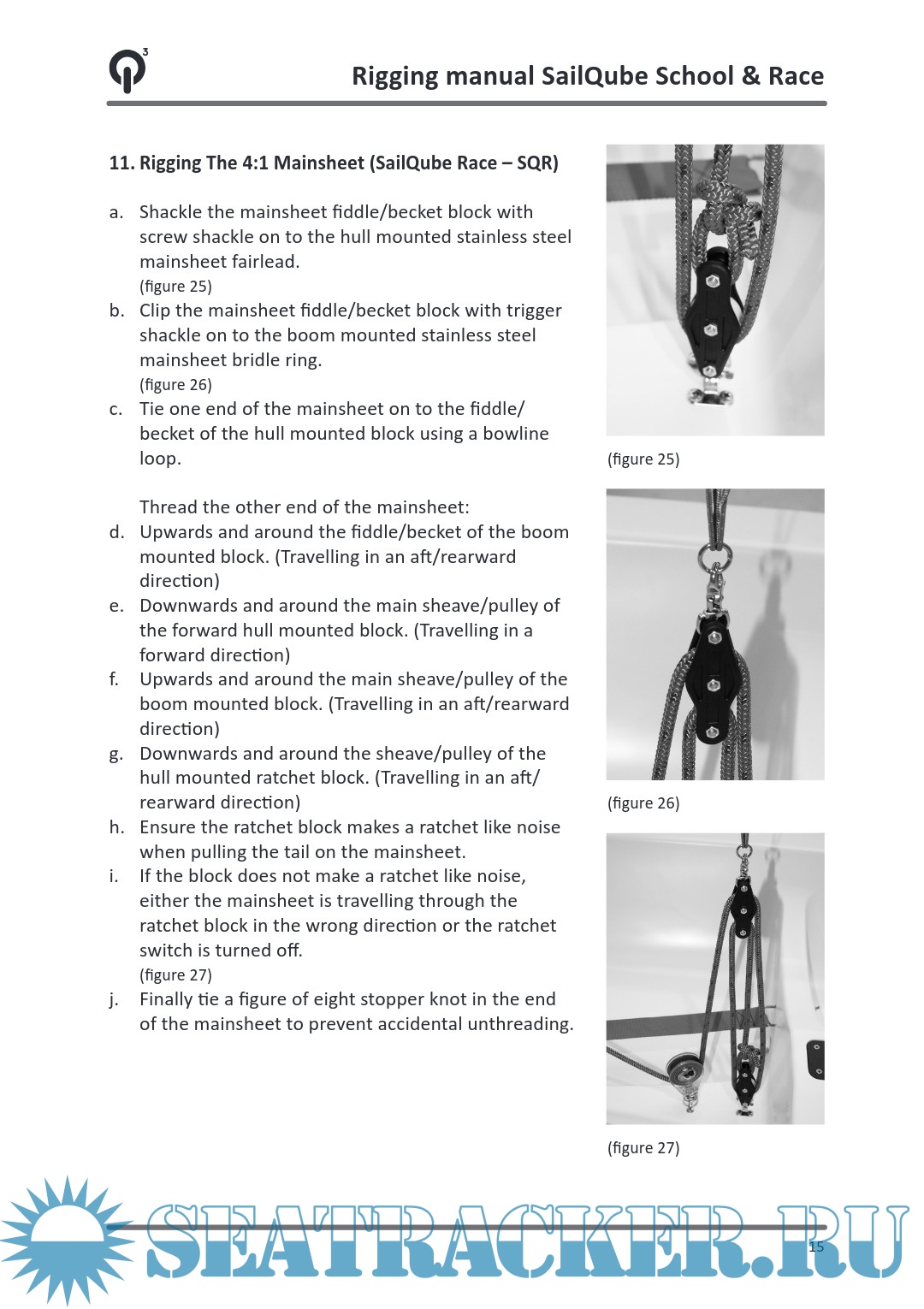 Rigging manual SailQube School & Race

11. Rigging The 4:1 Mainsheet (SailQube Race – SQR)

a. Shackle the mainsheet fiddle/becket block with screw shackle on to the hull mounted stainless steel mainsheet fairlead.
(figure 25)
b. Clip the mainsheet fiddle/becket block with trigger shackle on to the boom mounted stainless steel mainsheet bridle ring.
(figure 26)
c. Tie one end of the mainsheet on to the fiddle/becket of the hull mounted block using a bowline loop.

Thread the other end of the mainsheet:
d. Upwards and around the fiddle/becket of the boom mounted block. (Travelling in an aft/rearward direction)
e. Downwards and around the main sheave/pulley of the forward hull mounted block. (Travelling in a forward direction)
f. Upwards and around the main sheave/pulley of the boom mounted block. (Travelling in an aft/rearward direction)
g. Downwards and around the sheave/pulley of the hull mounted ratchet block. (Travelling in an aft/rearward direction)
h. Ensure the ratchet block makes a ratchet like noise when pulling the tail on the mainsheet.
i. If the block does not make a ratchet like noise, either the mainsheet is travelling through the ratchet block in the wrong direction or the ratchet switch is turned off.
(figure 27)
j. Finally tie a figure of eight stopper knot in the end of the mainsheet to prevent accidental unthreading.

(figure 25)

(figure 26)

(figure 27)

SEATRACKER.RU

15