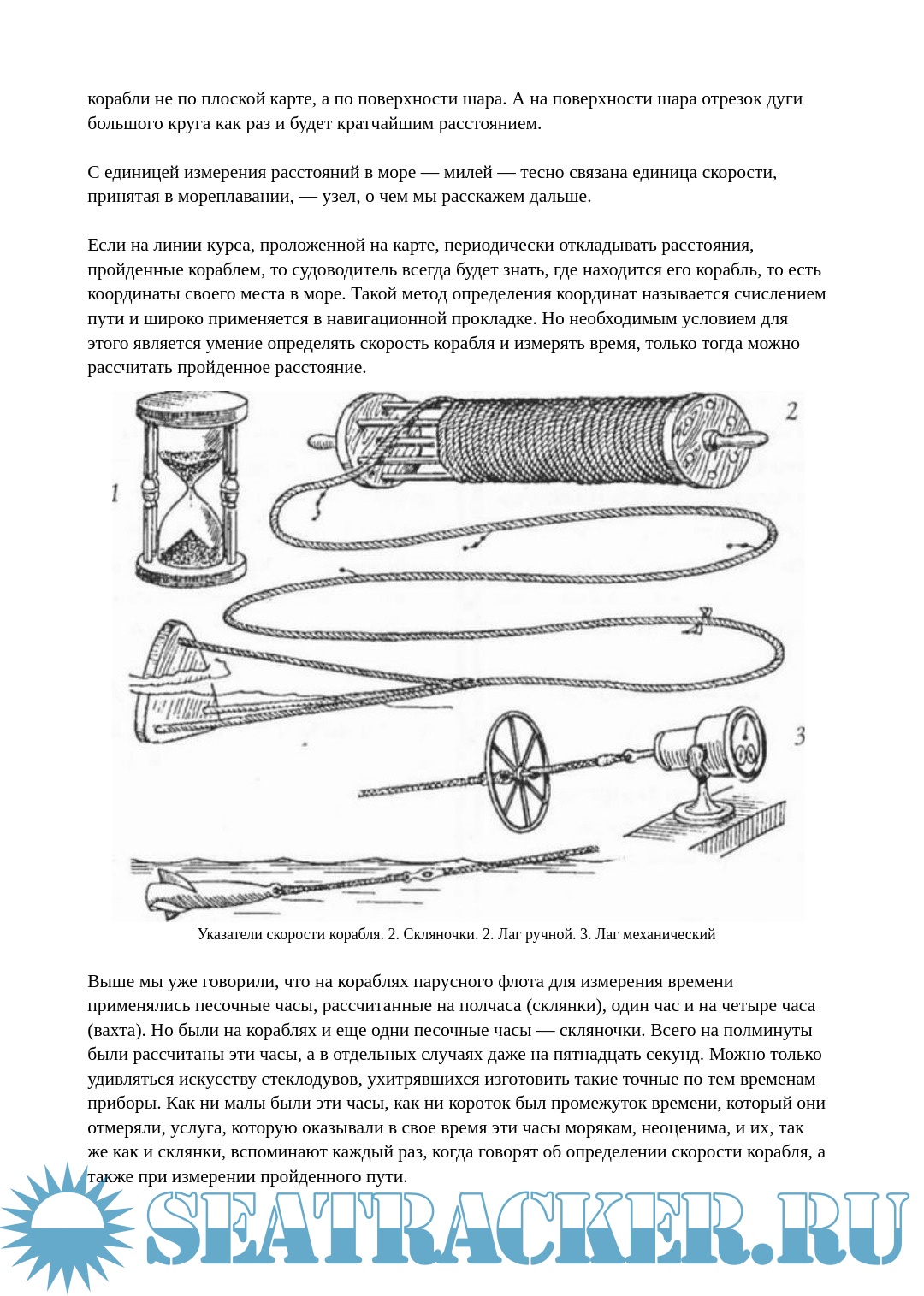 корабли не по плоской карте, а по поверхности шара. А на поверхности шара отрезок дуги большого круга как раз и будет кратчайшим расстоянием.

С единицей измерения расстояний в море — милей — тесно связана единица скорости, принятая в мореплавании, — узел, о чем мы расскажем дальше.

Если на линии курса, проложенной на карте, периодически откладывать расстояния, пройденные кораблем, то судоводитель всегда будет знать, где находится его корабль, то есть координаты своего места в море. Такой метод определения координат называется счислением пути и широко применяется в навигационной прокладке. Но необходимым условием для этого является умение определять скорость корабля и измерять время, только тогда можно рассчитать пройденное расстояние.

1

2

3

Указатели скорости корабля. 2. Скляночки. 2. Лаг ручной. 3. Лаг механический

Выше мы уже говорили, что на кораблях парусного флота для измерения времени применялись песочные часы, рассчитанные на полчаса (склянки), один час и на четыре часа (вахта). Но были на кораблях и еще одни песочные часы — скляночки. Всего на полминуты были рассчитаны эти часы, а в отдельных случаях даже на пятнадцать секунд. Можно только удивляться искусству стеклодувов, ухитрявшихся изготовить такие точные по тем временам приборы. Как ни малы были эти часы, как ни короток был промежуток времени, который они отмеряли, услуга, которую оказывали в свое время эти часы морякам, неоценима, и их, так же как и склянки, вспоминают каждый раз, когда говорят об определении скорости корабля, а также при измерении пройденного пути.

SEATRACKER.RU