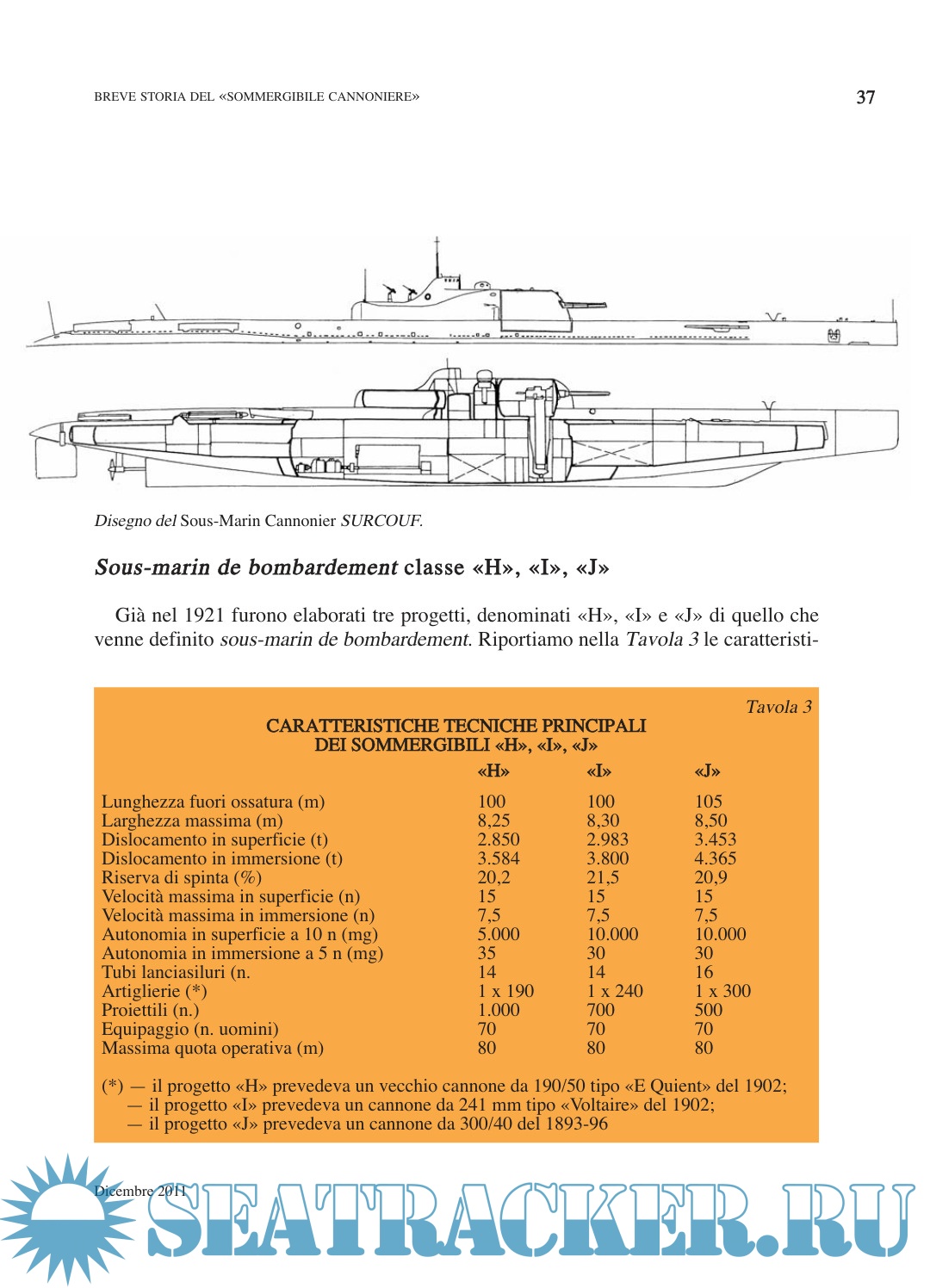 BREVE STORIA DEL «SOMMERGIBILE CANNONIERE»

37

Disegno del Sous-Marin Cannonier SURCOUF.

Sous-marin de bombardement classe «H», «I», «J»

Già nel 1921 furono elaborati tre progetti, denominati «H», «I» e «J» di quello che venne definito sous-marin de bombardement. Riportiamo nella Tavola 3 le caratteristi-

Tavola 3

CARATTERISTICHE TECNICHE PRINCIPALI
DEI SOMMERGIBILI «H», «I», «J»

| | «H» | «I» | «J» |
|---|---|---|---|
| Lunghezza fuori ossatura (m) | 100 | 100 | 105 |
| Larghezza massima (m) | 8,25 | 8,30 | 8,50 |
| Dislocamento in superficie (t) | 2.850 | 2.983 | 3.453 |
| Dislocamento in immersione (t) | 3.584 | 3.800 | 4.365 |
| Riserva di spinta (%) | 20,2 | 21,5 | 20,9 |
| Velocità massima in superficie (n) | 15 | 15 | 15 |
| Velocità massima in immersione (n) | 7,5 | 7,5 | 7,5 |
| Autonomia in superficie a 10 n (mg) | 5.000 | 10.000 | 10.000 |
| Autonomia in immersione a 5 n (mg) | 35 | 30 | 30 |
| Tubi lanciasiluri (n. | 14 | 14 | 16 |
| Artiglierie (*) | 1 x 190 | 1 x 240 | 1 x 300 |
| Proiettili (n.) | 1.000 | 700 | 500 |
| Equipaggio (n. uomini) | 70 | 70 | 70 |
| Massima quota operativa (m) | 80 | 80 | 80 |

(*) — il progetto «H» prevedeva un vecchio cannone da 190/50 tipo «E Quient» del 1902;
— il progetto «I» prevedeva un cannone da 241 mm tipo «Voltaire» del 1902;
— il progetto «J» prevedeva un cannone da 300/40 del 1893-96

Dicembre 2011

SEATRACKER.RU