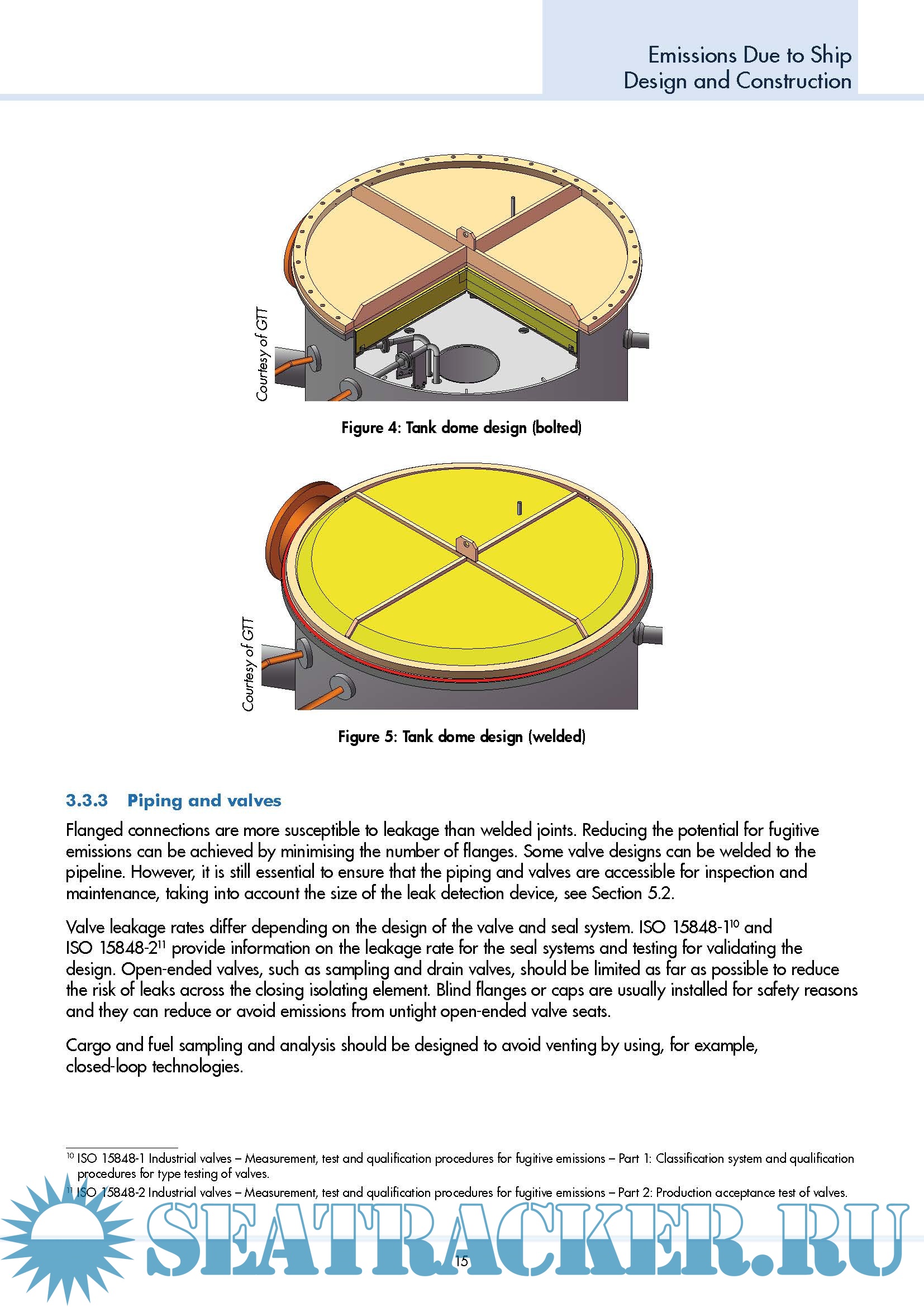 Emissions Due to Ship Design and Construction

Courtesy of GTT

Figure 4: Tank dome design (bolted)

Courtesy of GTT

Figure 5: Tank dome design (welded)

3.3.3 Piping and valves

Flanged connections are more susceptible to leakage than welded joints. Reducing the potential for fugitive emissions can be achieved by minimising the number of flanges. Some valve designs can be welded to the pipeline. However, it is still essential to ensure that the piping and valves are accessible for inspection and maintenance, taking into account the size of the leak detection device, see Section 5.2.

Valve leakage rates differ depending on the design of the valve and seal system. ISO 15848-1$^{10}$ and ISO 15848-2$^{11}$ provide information on the leakage rate for the seal systems and testing for validating the design. Open-ended valves, such as sampling and drain valves, should be limited as far as possible to reduce the risk of leaks across the closing isolating element. Blind flanges or caps are usually installed for safety reasons and they can reduce or avoid emissions from untight open-ended valve seats.

Cargo and fuel sampling and analysis should be designed to avoid venting by using, for example, closed-loop technologies.

$^{10}$ ISO 15848-1 Industrial valves – Measurement, test and qualification procedures for fugitive emissions – Part 1: Classification system and qualification procedures for type testing of valves.

$^{11}$ ISO 15848-2 Industrial valves – Measurement, test and qualification procedures for fugitive emissions – Part 2: Production acceptance test of valves.

SEATRACKER.RU

15