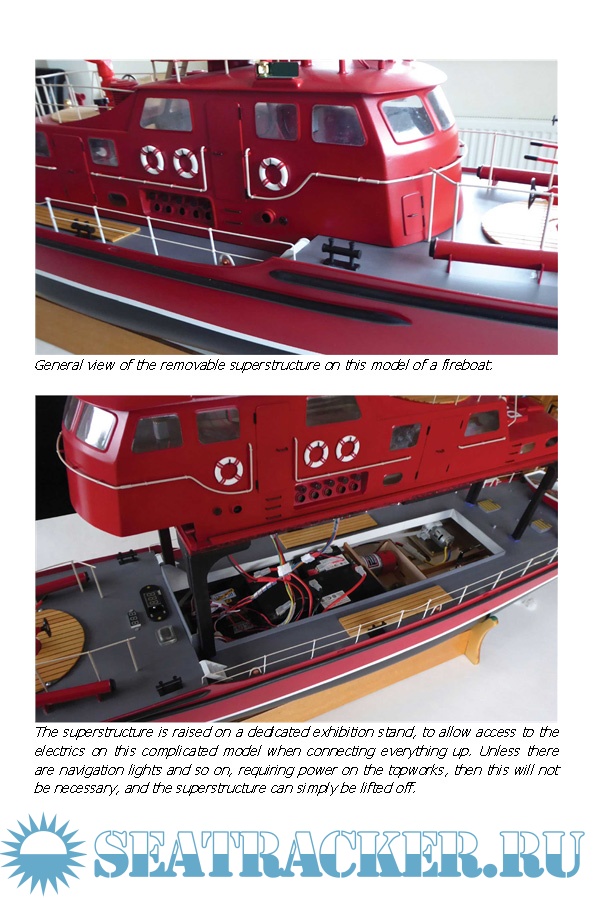 General view of the removable superstructure on this model of a fireboat.

The superstructure is raised on a dedicated exhibition stand, to allow access to the electrics on this complicated model when connecting everything up. Unless there are navigation lights and so on, requiring power on the topworks, then this will not be necessary, and the superstructure can simply be lifted off.

SEATRACKER.RU