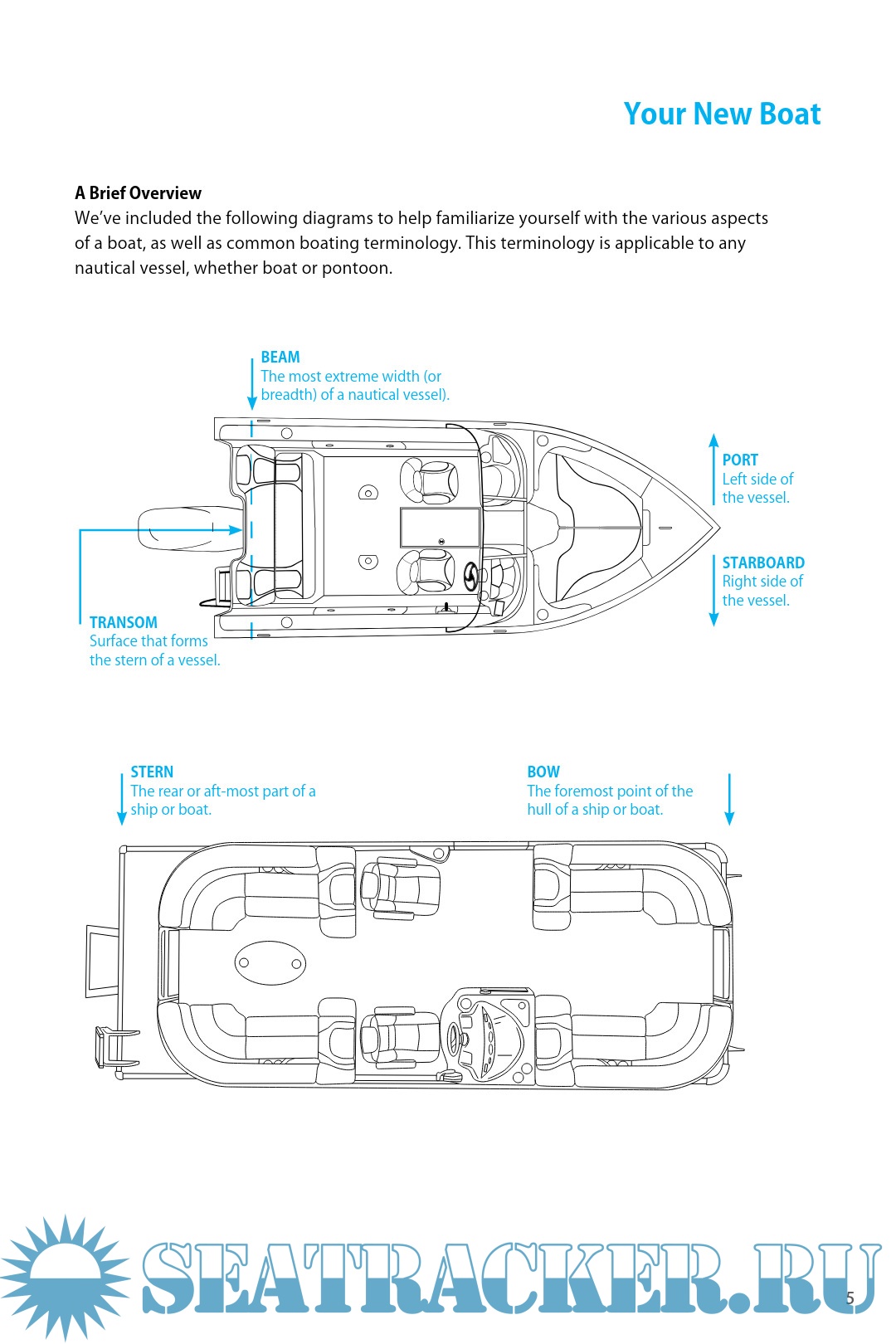 Your New Boat

A Brief Overview
We've included the following diagrams to help familiarize yourself with the various aspects of a boat, as well as common boating terminology. This terminology is applicable to any nautical vessel, whether boat or pontoon.

BEAM
The most extreme width (or breadth) of a nautical vessel).

PORT
Left side of the vessel.

STARBOARD
Right side of the vessel.

TRANSOM
Surface that forms the stern of a vessel.

STERN
The rear or aft-most part of a ship or boat.

BOW
The foremost point of the hull of a ship or boat.

SEATRACKER.RU

5