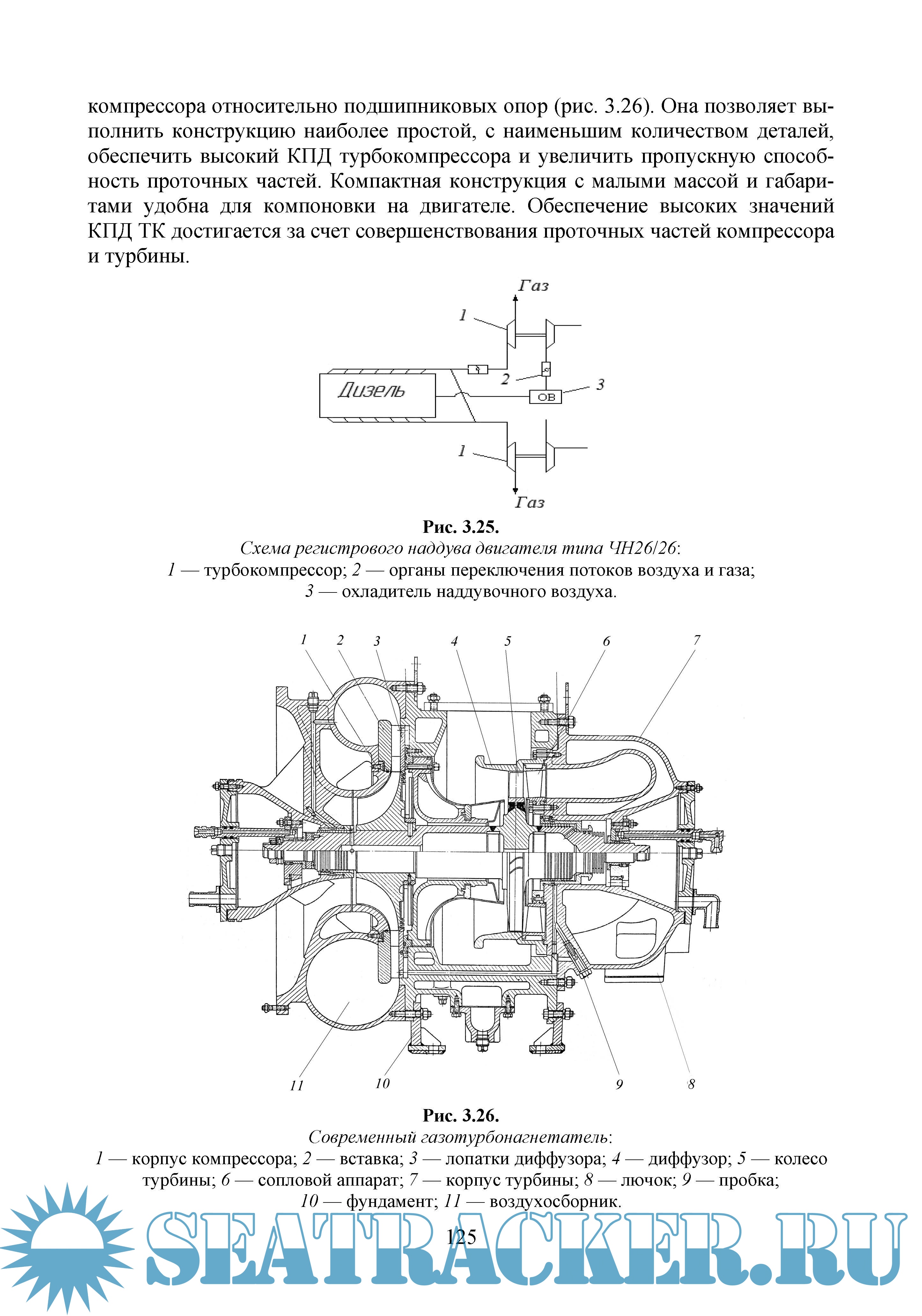 компрессора относительно подшипниковых опор (рис. 3.26). Она позволяет выполнить конструкцию наиболее простой, с наименьшим количеством деталей, обеспечить высокий КПД турбокомпрессора и увеличить пропускную способность проточных частей. Компактная конструкция с малыми массой и габаритами удобна для компоновки на двигателе. Обеспечение высоких значений КПД ТК достигается за счет совершенствования проточных частей компрессора и турбины.

Газ
1
2
3
Дизель
ОВ
1
Газ

Рис. 3.25.
Схема регистрового наддува двигателя типа ЧН26/26:
1 — турбокомпрессор; 2 — органы переключения потоков воздуха и газа; 3 — охладитель наддувочного воздуха.

1 2 3 4 5 6 7
11 10 9 8

Рис. 3.26.
Современный газотурбонагнетатель:
1 — корпус компрессора; 2 — вставка; 3 — лопатки диффузора; 4 — диффузор; 5 — колесо турбины; 6 — сопловой аппарат; 7 — корпус турбины; 8 — лючок; 9 — пробка; 10 — фундамент; 11 — воздухосборник.

125

SEATRACKER.RU