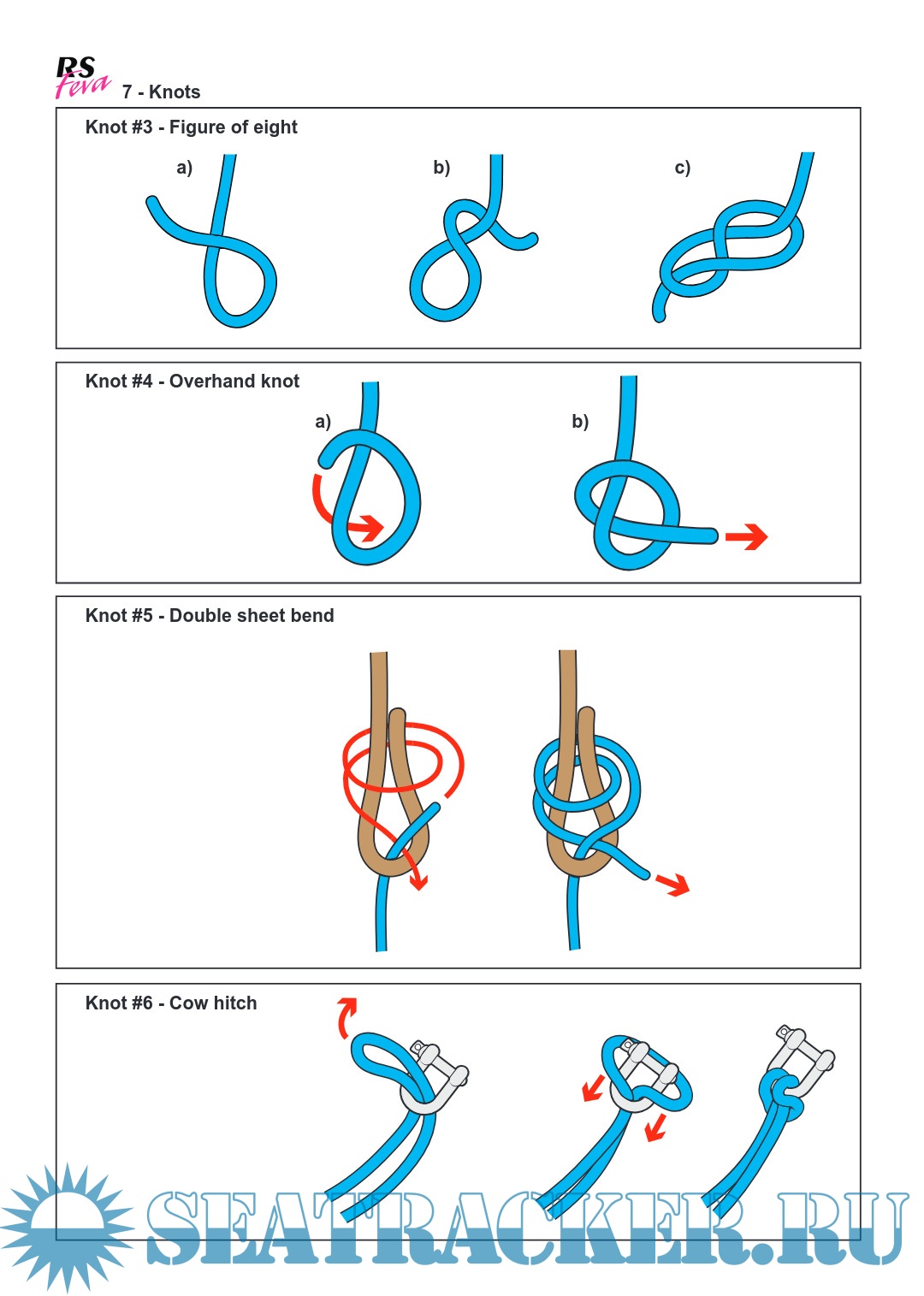 RS Feva 7 - Knots

Knot #3 - Figure of eight

a)

b)

c)

Knot #4 - Overhand knot

a)

b)

Knot #5 - Double sheet bend

Knot #6 - Cow hitch

SEATRACKER.RU