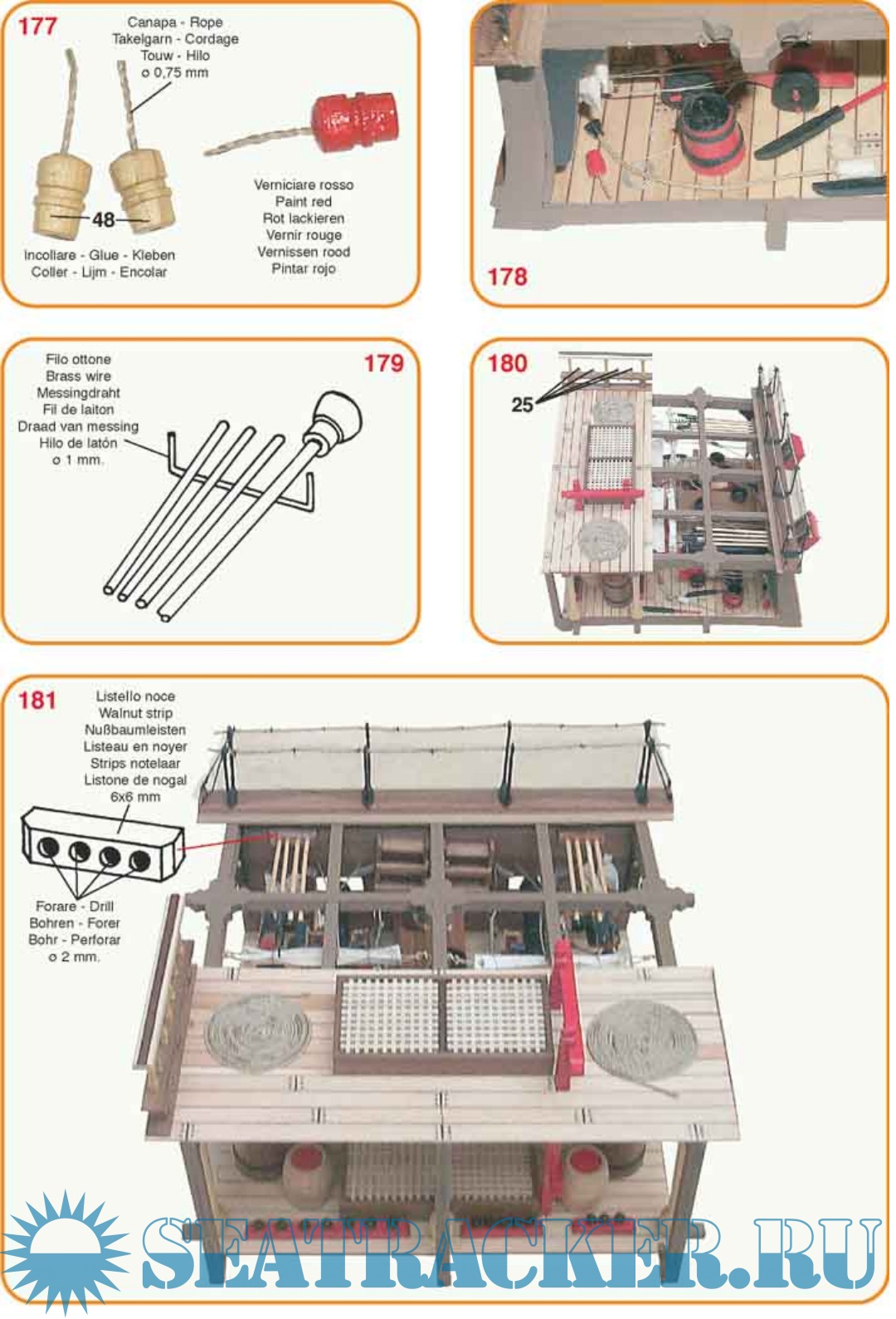 177

Canapa - Rope
Takelgarn - Cordage
Touw - Hilo
ø 0,75 mm

48

Incollare - Glue - Kleben
Coller - Lijm - Encolar

Verniciare rosso
Paint red
Rot lackieren
Vernir rouge
Vernissen rood
Pintar rojo

178

Filo ottone
Brass wire
Messingdraht
Fil de laiton
Draad van messing
Hilo de latón
ø 1 mm.

179

180

25

181

Listello noce
Walnut strip
Nußbaumleisten
Listeau en noyer
Strips notelaar
Listone de nogal
6x6 mm

Forare - Drill
Bohren - Forer
Bohr - Perforar
ø 2 mm.

SEATRACKER.RU