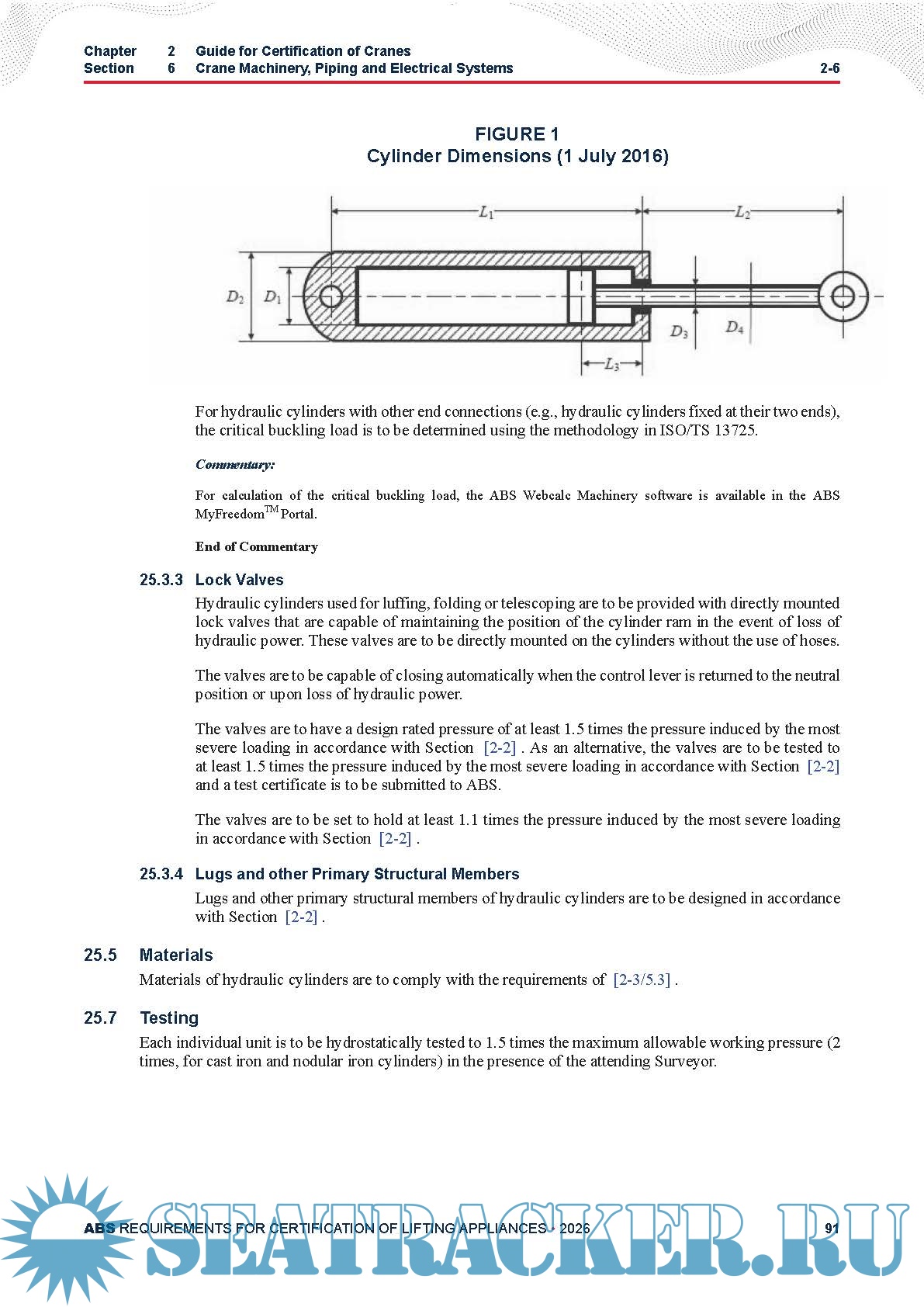 Chapter 2 Guide for Certification of Cranes
Section 6 Crane Machinery, Piping and Electrical Systems 2-6

FIGURE 1
Cylinder Dimensions (1 July 2016)

$L_1$ $L_2$ $D_2$ $D_1$ $D_3$ $D_4$ $L_3$

For hydraulic cylinders with other end connections (e.g., hydraulic cylinders fixed at their two ends), the critical buckling load is to be determined using the methodology in ISO/TS 13725.

Commentary:

For calculation of the critical buckling load, the ABS Webcalc Machinery software is available in the ABS MyFreedom$^{TM}$ Portal.

End of Commentary

25.3.3 Lock Valves

Hydraulic cylinders used for luffing, folding or telescoping are to be provided with directly mounted lock valves that are capable of maintaining the position of the cylinder ram in the event of loss of hydraulic power. These valves are to be directly mounted on the cylinders without the use of hoses.

The valves are to be capable of closing automatically when the control lever is returned to the neutral position or upon loss of hydraulic power.

The valves are to have a design rated pressure of at least 1.5 times the pressure induced by the most severe loading in accordance with Section [2-2] . As an alternative, the valves are to be tested to at least 1.5 times the pressure induced by the most severe loading in accordance with Section [2-2] and a test certificate is to be submitted to ABS.

The valves are to be set to hold at least 1.1 times the pressure induced by the most severe loading in accordance with Section [2-2] .

25.3.4 Lugs and other Primary Structural Members

Lugs and other primary structural members of hydraulic cylinders are to be designed in accordance with Section [2-2] .

25.5 Materials

Materials of hydraulic cylinders are to comply with the requirements of [2-3/5.3] .

25.7 Testing

Each individual unit is to be hydrostatically tested to 1.5 times the maximum allowable working pressure (2 times, for cast iron and nodular iron cylinders) in the presence of the attending Surveyor.

ABS REQUIREMENTS FOR CERTIFICATION OF LIFTING APPLIANCES • 2026 91

SEATRACKER.RU