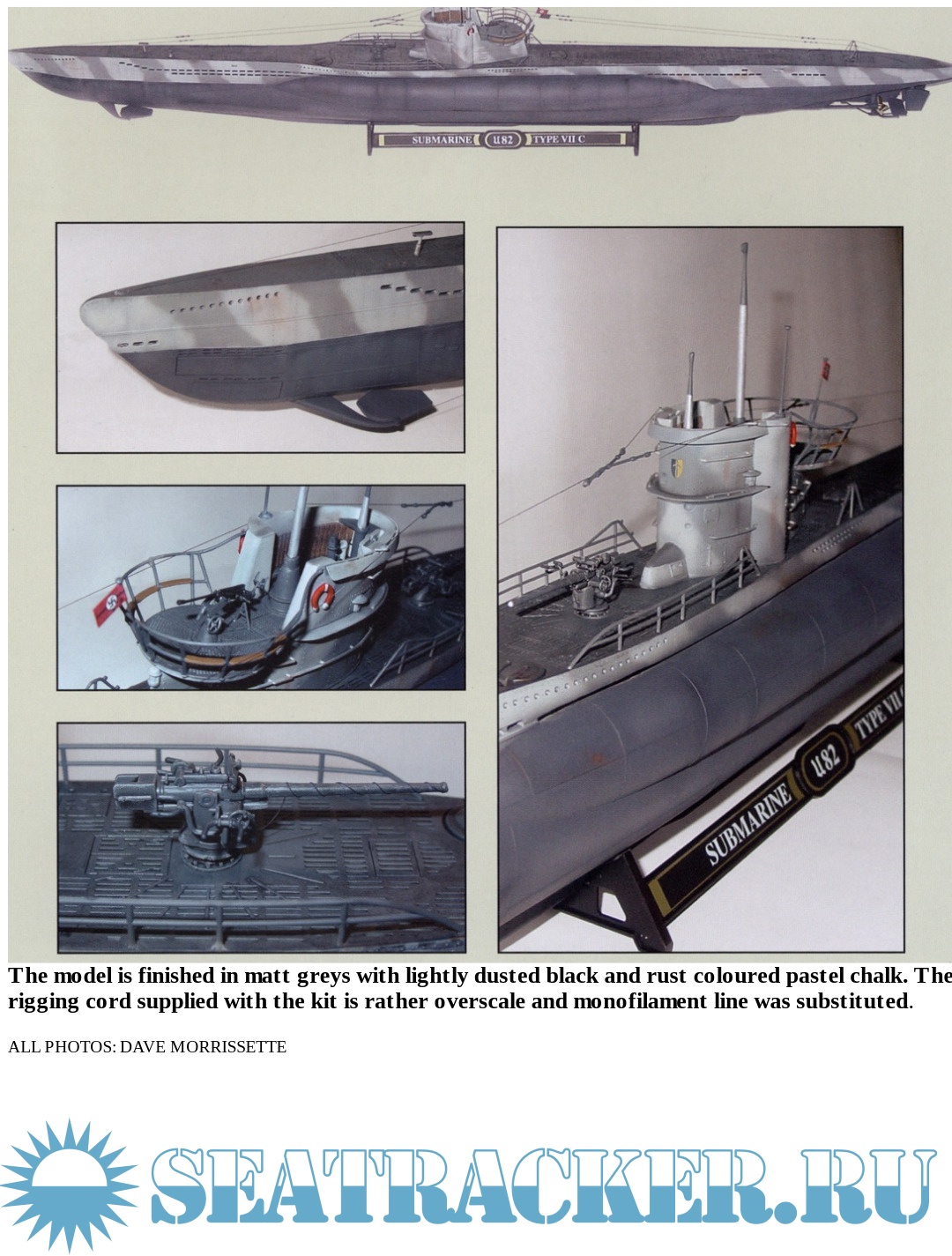 SUBMARINE U82 TYPE VII C

SUBMARINE U82 TYPE VII

The model is finished in matt greys with lightly dusted black and rust coloured pastel chalk. The rigging cord supplied with the kit is rather overscale and monofilament line was substituted.

ALL PHOTOS: DAVE MORRISSETTE

SEATRACKER.RU