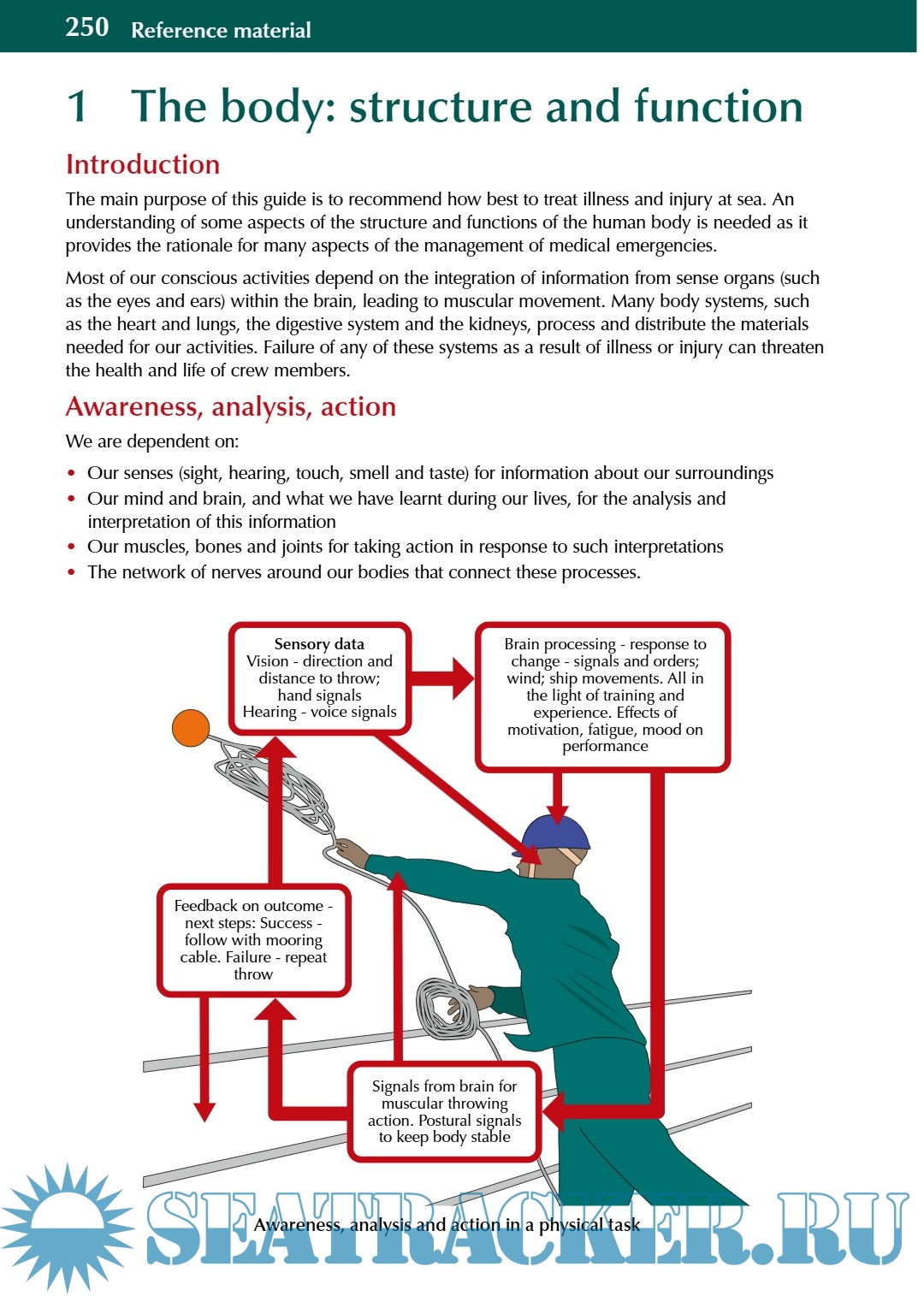 250 Reference material

1 The body: structure and function

Introduction

The main purpose of this guide is to recommend how best to treat illness and injury at sea. An understanding of some aspects of the structure and functions of the human body is needed as it provides the rationale for many aspects of the management of medical emergencies.

Most of our conscious activities depend on the integration of information from sense organs (such as the eyes and ears) within the brain, leading to muscular movement. Many body systems, such as the heart and lungs, the digestive system and the kidneys, process and distribute the materials needed for our activities. Failure of any of these systems as a result of illness or injury can threaten the health and life of crew members.

Awareness, analysis, action

We are dependent on:

• Our senses (sight, hearing, touch, smell and taste) for information about our surroundings
• Our mind and brain, and what we have learnt during our lives, for the analysis and interpretation of this information
• Our muscles, bones and joints for taking action in response to such interpretations
• The network of nerves around our bodies that connect these processes.

Sensory data
Vision - direction and distance to throw; hand signals
Hearing - voice signals

Brain processing - response to change - signals and orders; wind; ship movements. All in the light of training and experience. Effects of motivation, fatigue, mood on performance

Feedback on outcome - next steps: Success - follow with mooring cable. Failure - repeat throw

Signals from brain for muscular throwing action. Postural signals to keep body stable

Awareness, analysis and action in a physical task

SEATRACKER.RU