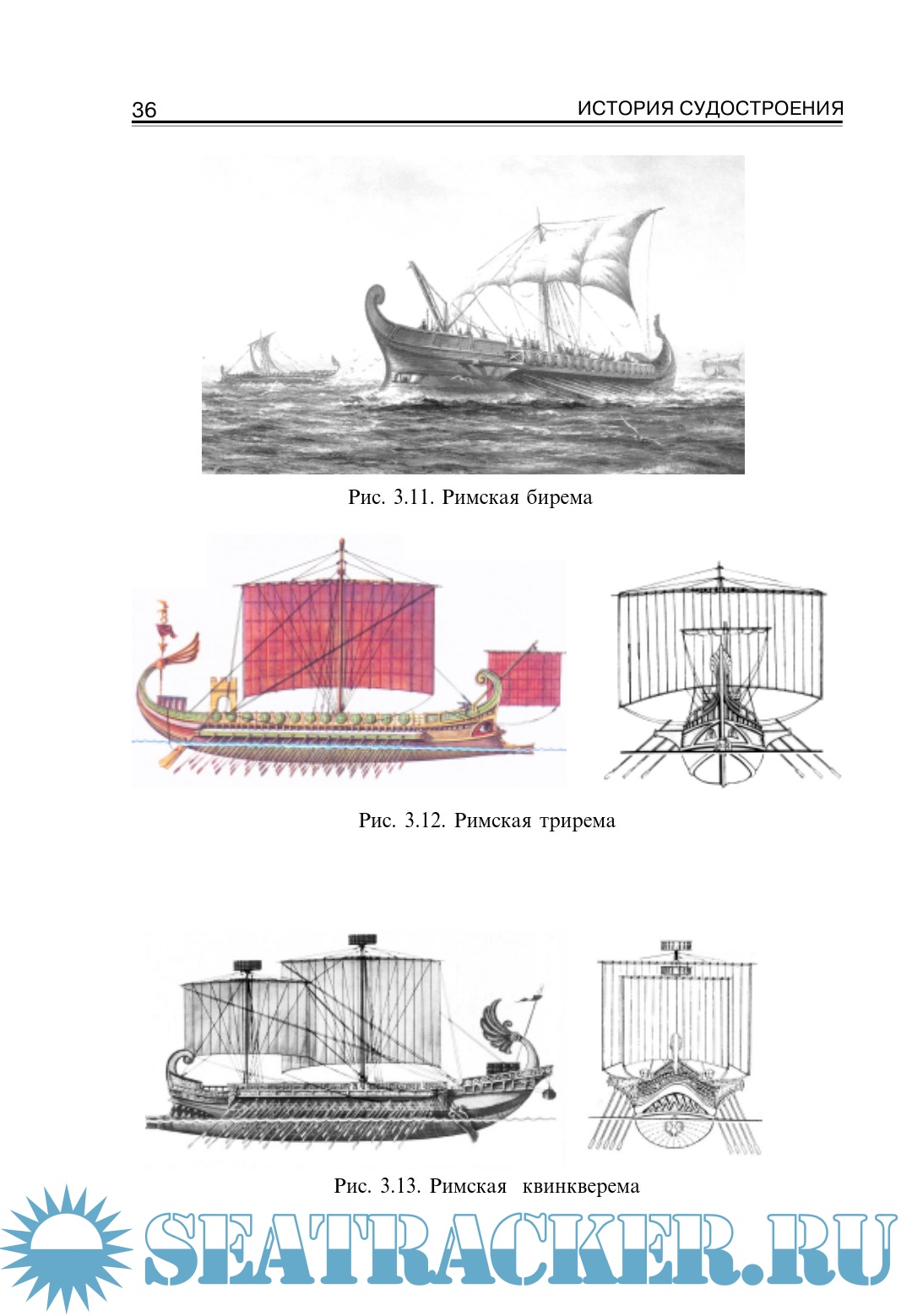 36 ИСТОРИЯ СУДОСТРОЕНИЯ

Рис. 3.11. Римская бирема

Рис. 3.12. Римская трирема

Рис. 3.13. Римская квинкверема

SEATRACKER.RU