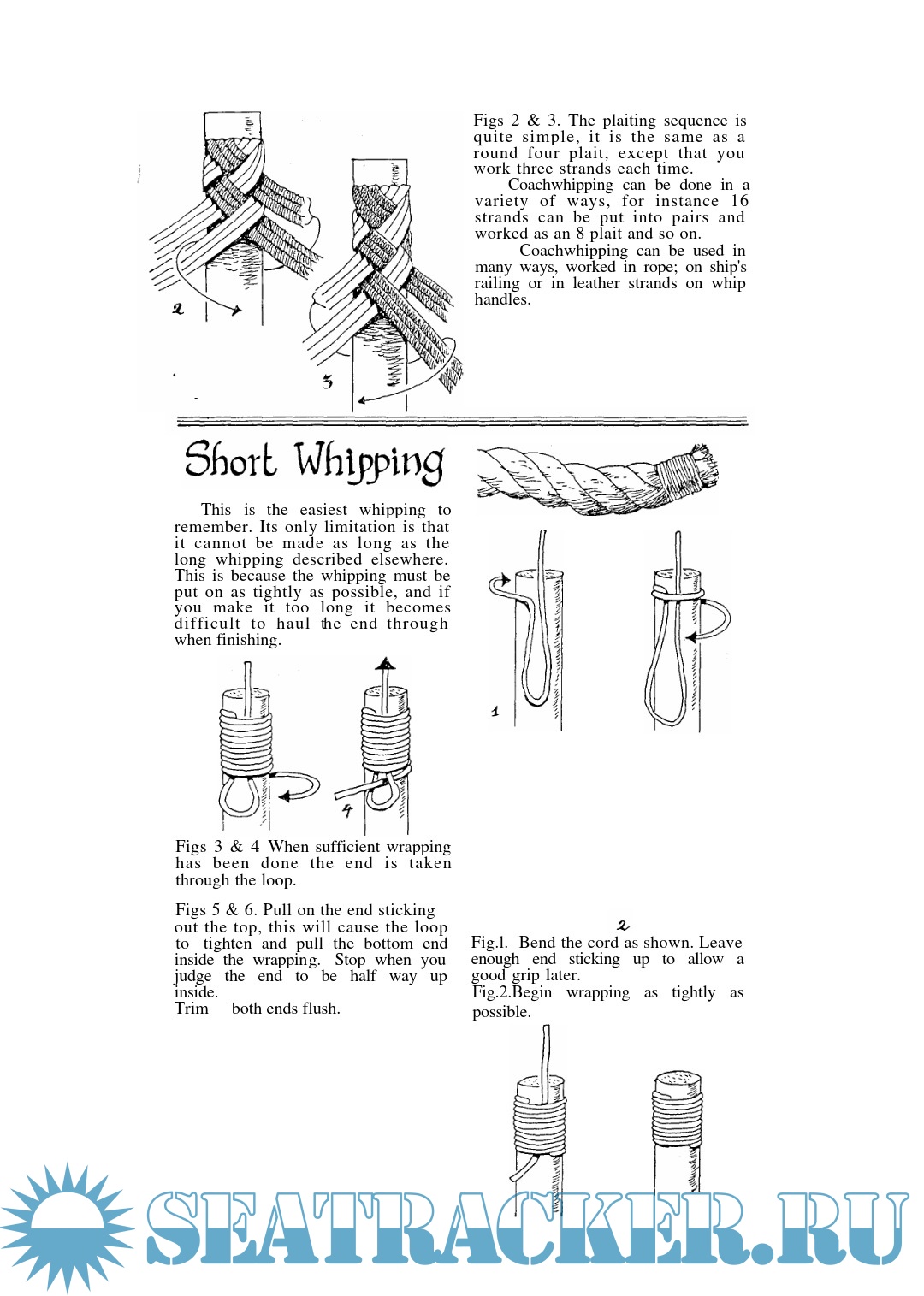 2

3

Figs 2 & 3. The plaiting sequence is quite simple, it is the same as a round four plait, except that you work three strands each time.

Coachwhipping can be done in a variety of ways, for instance 16 strands can be put into pairs and worked as an 8 plait and so on.

Coachwhipping can be used in many ways, worked in rope; on ship's railing or in leather strands on whip handles.

Short Whipping

This is the easiest whipping to remember. Its only limitation is that it cannot be made as long as the long whipping described elsewhere. This is because the whipping must be put on as tightly as possible, and if you make it too long it becomes difficult to haul the end through when finishing.

4

Figs 3 & 4 When sufficient wrapping has been done the end is taken through the loop.

Figs 5 & 6. Pull on the end sticking out the top, this will cause the loop to tighten and pull the bottom end inside the wrapping. Stop when you judge the end to be half way up inside.
Trim both ends flush.

1

2

Fig.l. Bend the cord as shown. Leave enough end sticking up to allow a good grip later.
Fig.2.Begin wrapping as tightly as possible.

SEATRACKER.RU