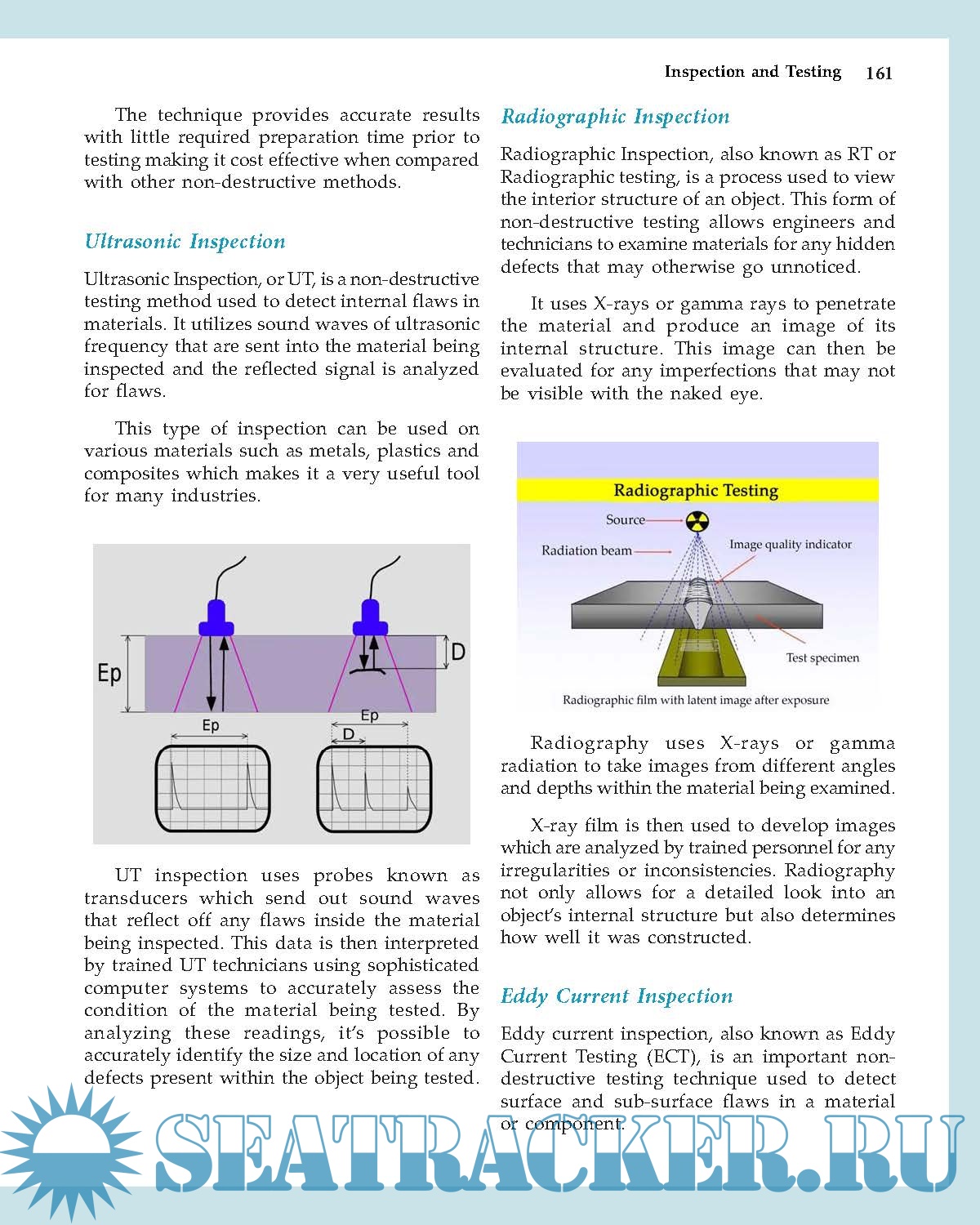 Inspection and Testing 161

The technique provides accurate results with little required preparation time prior to testing making it cost effective when compared with other non-destructive methods.

Ultrasonic Inspection

Ultrasonic Inspection, or UT, is a non-destructive testing method used to detect internal flaws in materials. It utilizes sound waves of ultrasonic frequency that are sent into the material being inspected and the reflected signal is analyzed for flaws.

This type of inspection can be used on various materials such as metals, plastics and composites which makes it a very useful tool for many industries.

Ep
D
Ep
Ep
D

UT inspection uses probes known as transducers which send out sound waves that reflect off any flaws inside the material being inspected. This data is then interpreted by trained UT technicians using sophisticated computer systems to accurately assess the condition of the material being tested. By analyzing these readings, it's possible to accurately identify the size and location of any defects present within the object being tested.

Radiographic Inspection

Radiographic Inspection, also known as RT or Radiographic testing, is a process used to view the interior structure of an object. This form of non-destructive testing allows engineers and technicians to examine materials for any hidden defects that may otherwise go unnoticed.

It uses X-rays or gamma rays to penetrate the material and produce an image of its internal structure. This image can then be evaluated for any imperfections that may not be visible with the naked eye.

Radiographic Testing
Source
Radiation beam
Image quality indicator
Test specimen
Radiographic film with latent image after exposure

Radiography uses X-rays or gamma radiation to take images from different angles and depths within the material being examined.

X-ray film is then used to develop images which are analyzed by trained personnel for any irregularities or inconsistencies. Radiography not only allows for a detailed look into an object's internal structure but also determines how well it was constructed.

Eddy Current Inspection

Eddy current inspection, also known as Eddy Current Testing (ECT), is an important non-destructive testing technique used to detect surface and sub-surface flaws in a material or component.

SEATRACKER.RU