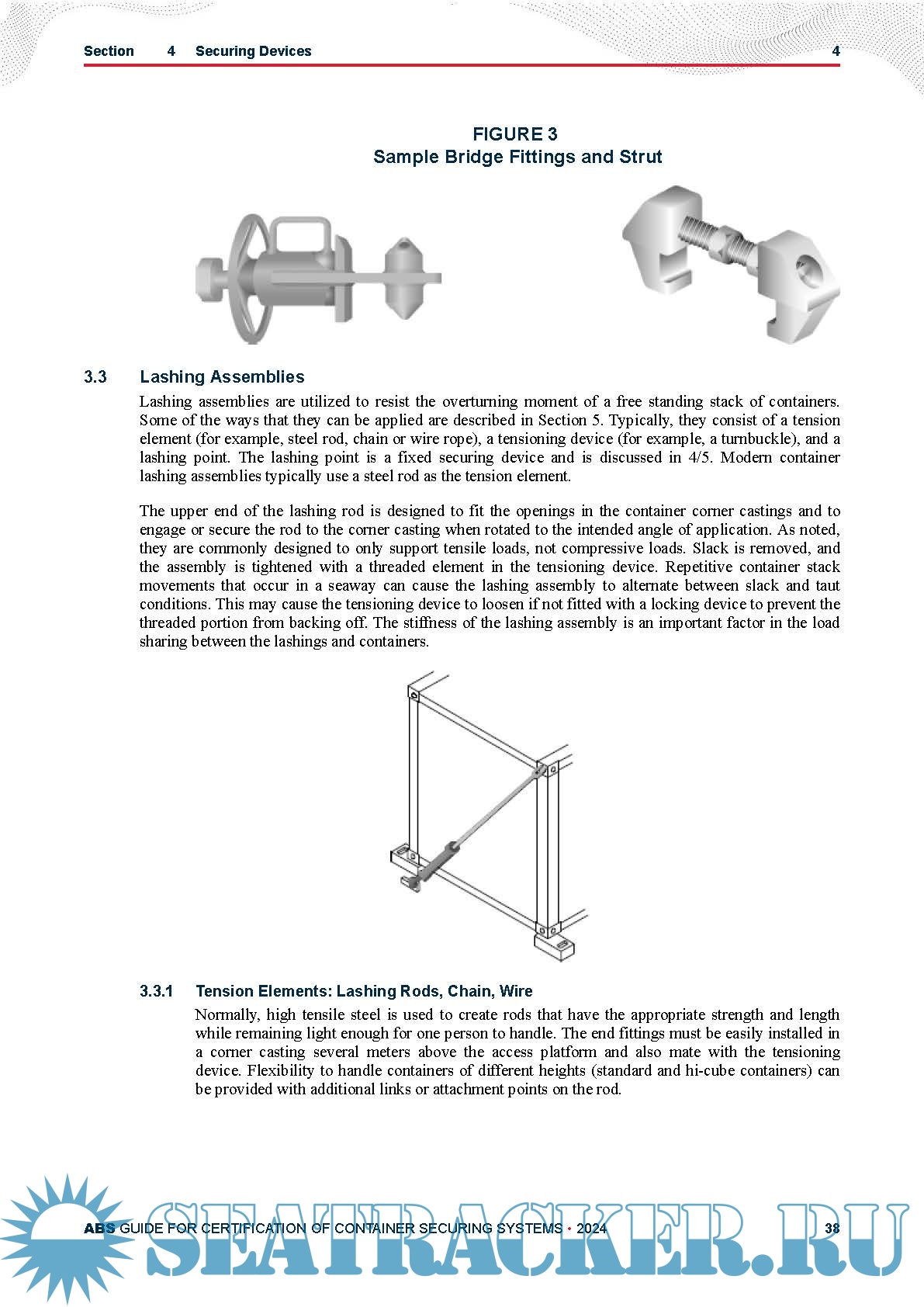 Section 4 Securing Devices 4

FIGURE 3
Sample Bridge Fittings and Strut

3.3 Lashing Assemblies

Lashing assemblies are utilized to resist the overturning moment of a free standing stack of containers. Some of the ways that they can be applied are described in Section 5. Typically, they consist of a tension element (for example, steel rod, chain or wire rope), a tensioning device (for example, a turnbuckle), and a lashing point. The lashing point is a fixed securing device and is discussed in 4/5. Modern container lashing assemblies typically use a steel rod as the tension element.

The upper end of the lashing rod is designed to fit the openings in the container corner castings and to engage or secure the rod to the corner casting when rotated to the intended angle of application. As noted, they are commonly designed to only support tensile loads, not compressive loads. Slack is removed, and the assembly is tightened with a threaded element in the tensioning device. Repetitive container stack movements that occur in a seaway can cause the lashing assembly to alternate between slack and taut conditions. This may cause the tensioning device to loosen if not fitted with a locking device to prevent the threaded portion from backing off. The stiffness of the lashing assembly is an important factor in the load sharing between the lashings and containers.

3.3.1 Tension Elements: Lashing Rods, Chain, Wire

Normally, high tensile steel is used to create rods that have the appropriate strength and length while remaining light enough for one person to handle. The end fittings must be easily installed in a corner casting several meters above the access platform and also mate with the tensioning device. Flexibility to handle containers of different heights (standard and hi-cube containers) can be provided with additional links or attachment points on the rod.

ABS GUIDE FOR CERTIFICATION OF CONTAINER SECURING SYSTEMS • 2024 38

SEATRACKER.RU