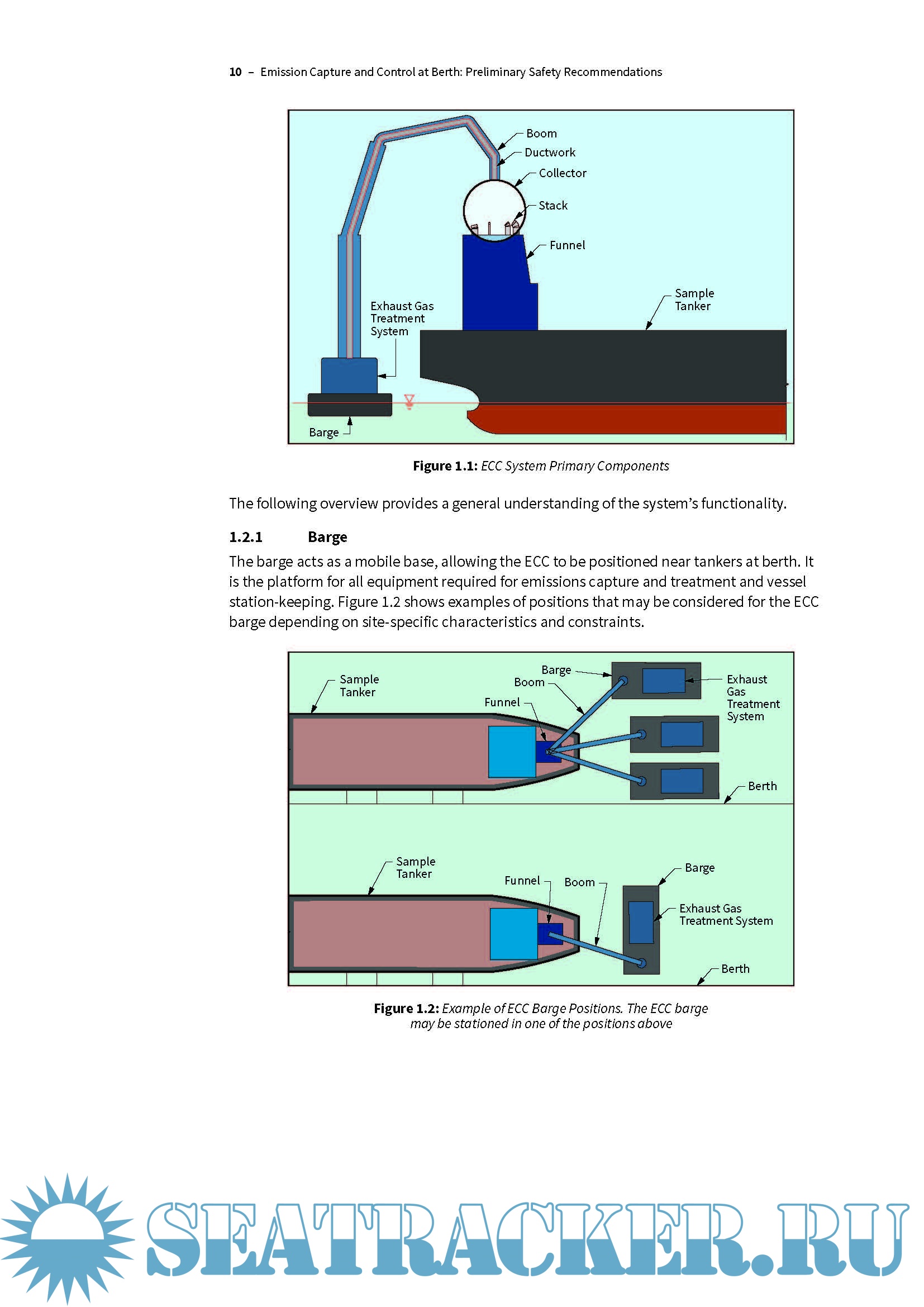 10 – Emission Capture and Control at Berth: Preliminary Safety Recommendations

Boom
Ductwork
Collector
Stack
Funnel
Sample Tanker
Exhaust Gas Treatment System
Barge

**Figure 1.1:** *ECC System Primary Components*

The following overview provides a general understanding of the system's functionality.

**1.2.1 Barge**

The barge acts as a mobile base, allowing the ECC to be positioned near tankers at berth. It is the platform for all equipment required for emissions capture and treatment and vessel station-keeping. Figure 1.2 shows examples of positions that may be considered for the ECC barge depending on site-specific characteristics and constraints.

Sample Tanker
Barge
Boom
Funnel
Exhaust Gas Treatment System
Berth

Sample Tanker
Funnel
Boom
Barge
Exhaust Gas Treatment System
Berth

**Figure 1.2:** *Example of ECC Barge Positions. The ECC barge may be stationed in one of the positions above*

SEATRACKER.RU