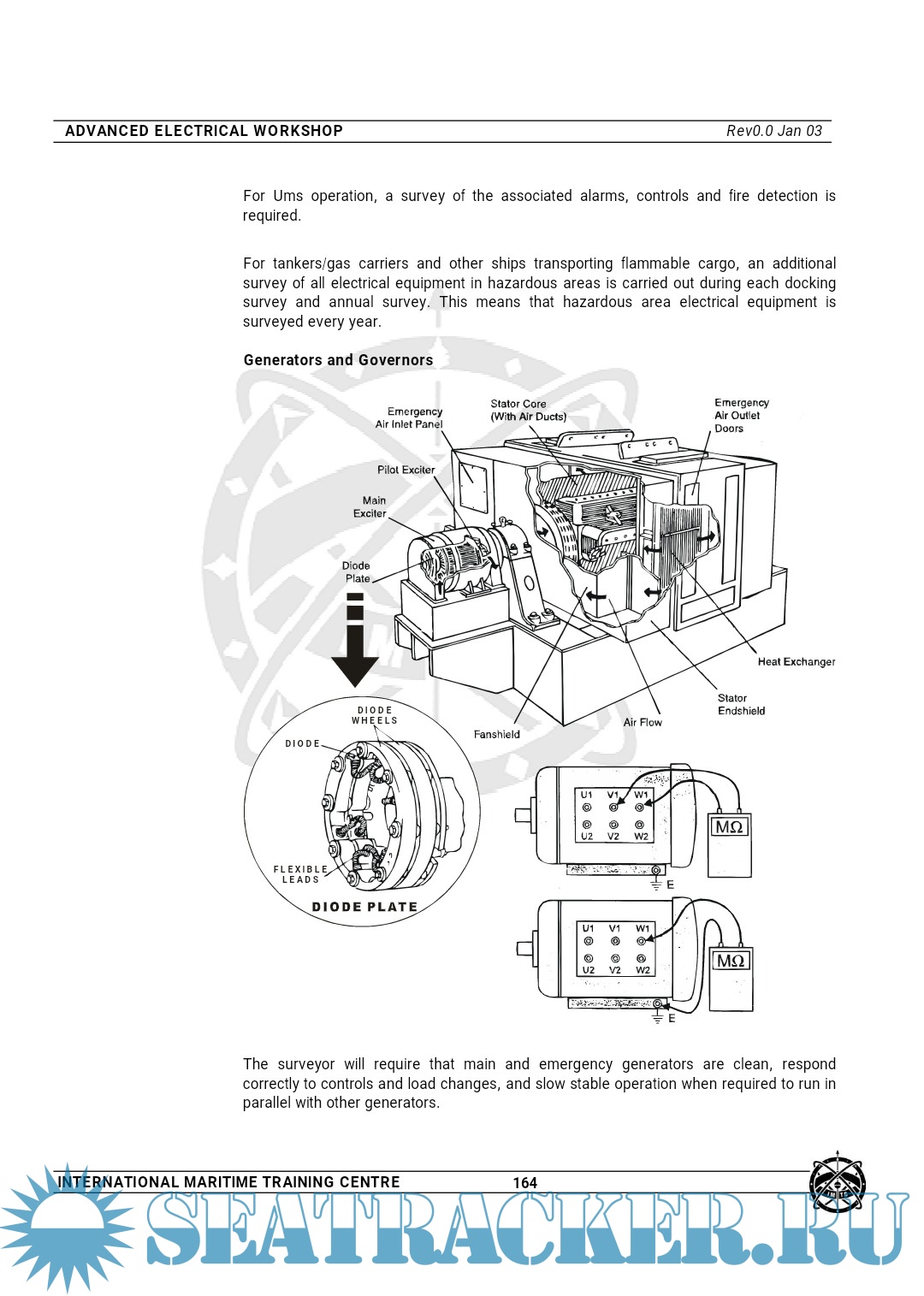 ADVANCED ELECTRICAL WORKSHOP Rev0.0 Jan 03

For Ums operation, a survey of the associated alarms, controls and fire detection is required.

For tankers/gas carriers and other ships transporting flammable cargo, an additional survey of all electrical equipment in hazardous areas is carried out during each docking survey and annual survey. This means that hazardous area electrical equipment is surveyed every year.

Generators and Governors

Emergency Air Inlet Panel
Stator Core (With Air Ducts)
Emergency Air Outlet Doors
Pilot Exciter
Main Exciter
Diode Plate
Heat Exchanger
Stator Endshield
Air Flow
Fanshield
DIODE WHEELS
DIODE
FLEXIBLE LEADS
DIODE PLATE

U1 V1 W1
U2 V2 W2
MΩ
E

U1 V1 W1
U2 V2 W2
MΩ
E

The surveyor will require that main and emergency generators are clean, respond correctly to controls and load changes, and slow stable operation when required to run in parallel with other generators.

INTERNATIONAL MARITIME TRAINING CENTRE 164

IMTC

SEATRACKER.RU