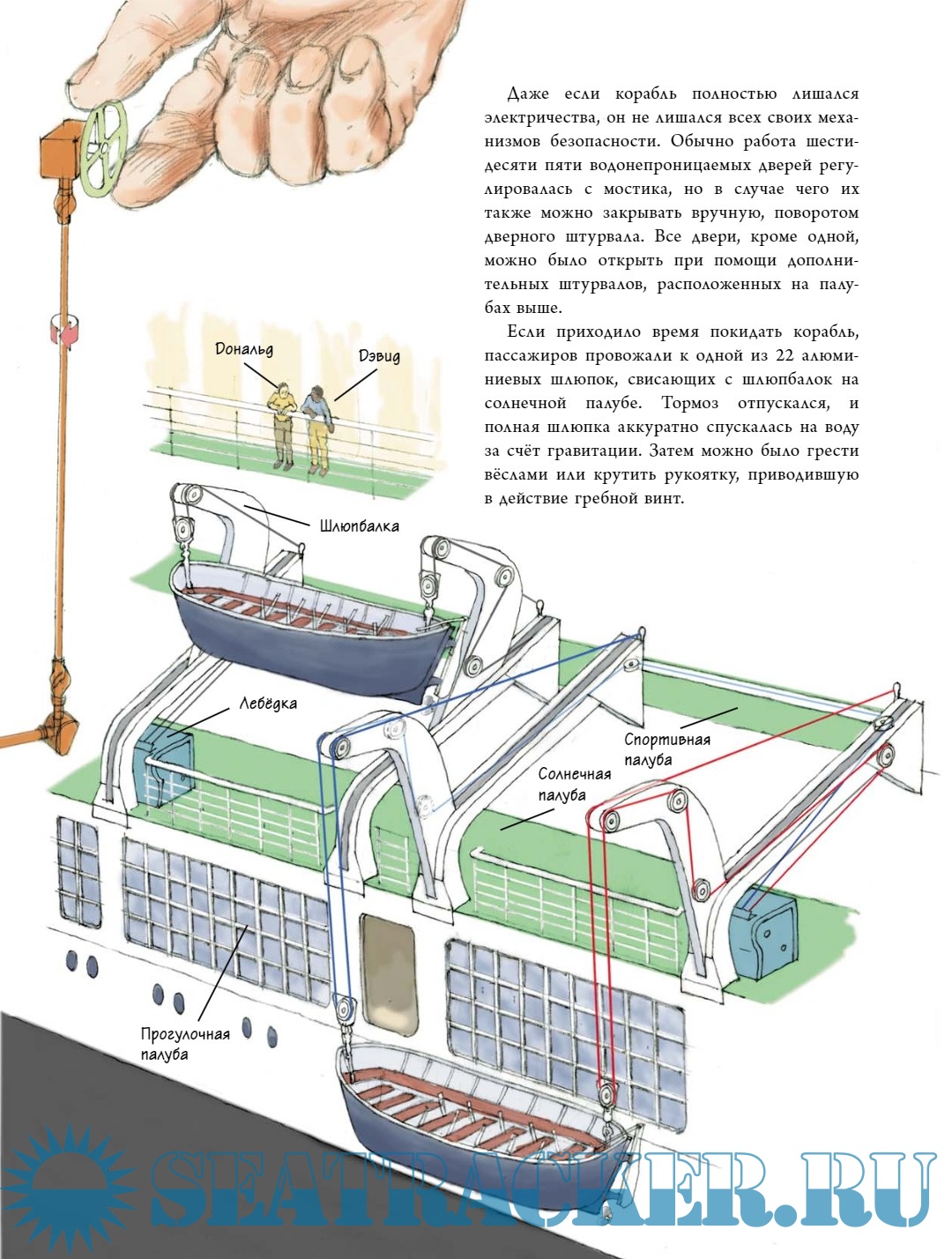 Даже если корабль полностью лишался электричества, он не лишался всех своих механизмов безопасности. Обычно работа шестидесяти пяти водонепроницаемых дверей регулировалась с мостика, но в случае чего их также можно закрывать вручную, поворотом дверного штурвала. Все двери, кроме одной, можно было открыть при помощи дополнительных штурвалов, расположенных на палубах выше.

Если приходило время покидать корабль, пассажиров провожали к одной из 22 алюминиевых шлюпок, свисающих с шлюпбалок на солнечной палубе. Тормоз отпускался, и полная шлюпка аккуратно спускалась на воду за счёт гравитации. Затем можно было грести вёслами или крутить рукоятку, приводившую в действие гребной винт.

Дональд

Дэвид

Шлюпбалка

Лебёдка

Спортивная палуба

Солнечная палуба

Прогулочная палуба

SEATRACKER.RU