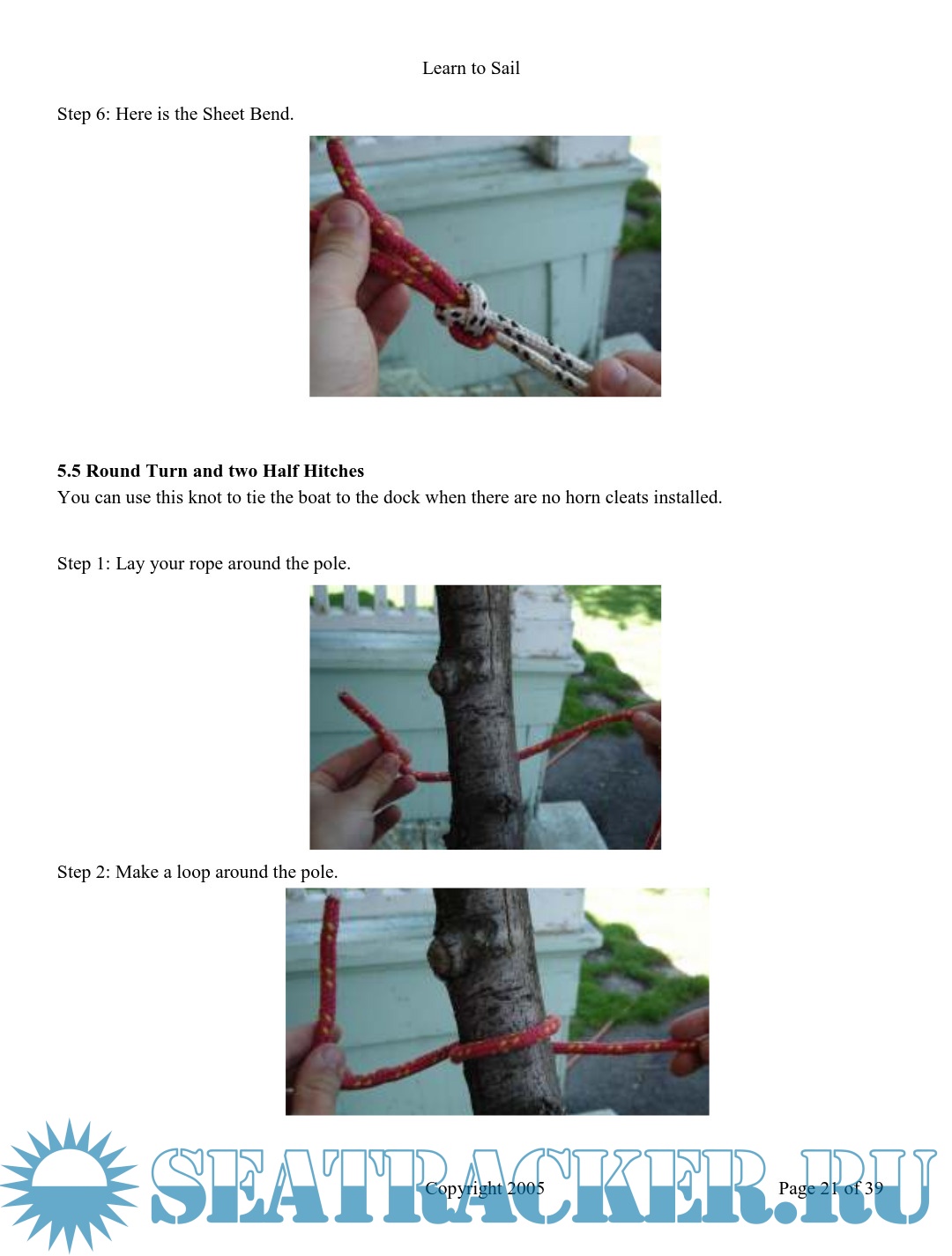 Learn to Sail

Step 6: Here is the Sheet Bend.

**5.5 Round Turn and two Half Hitches**
You can use this knot to tie the boat to the dock when there are no horn cleats installed.

Step 1: Lay your rope around the pole.

Step 2: Make a loop around the pole.

SEATRACKER.RU

Copyright 2005

Page 21 of 39