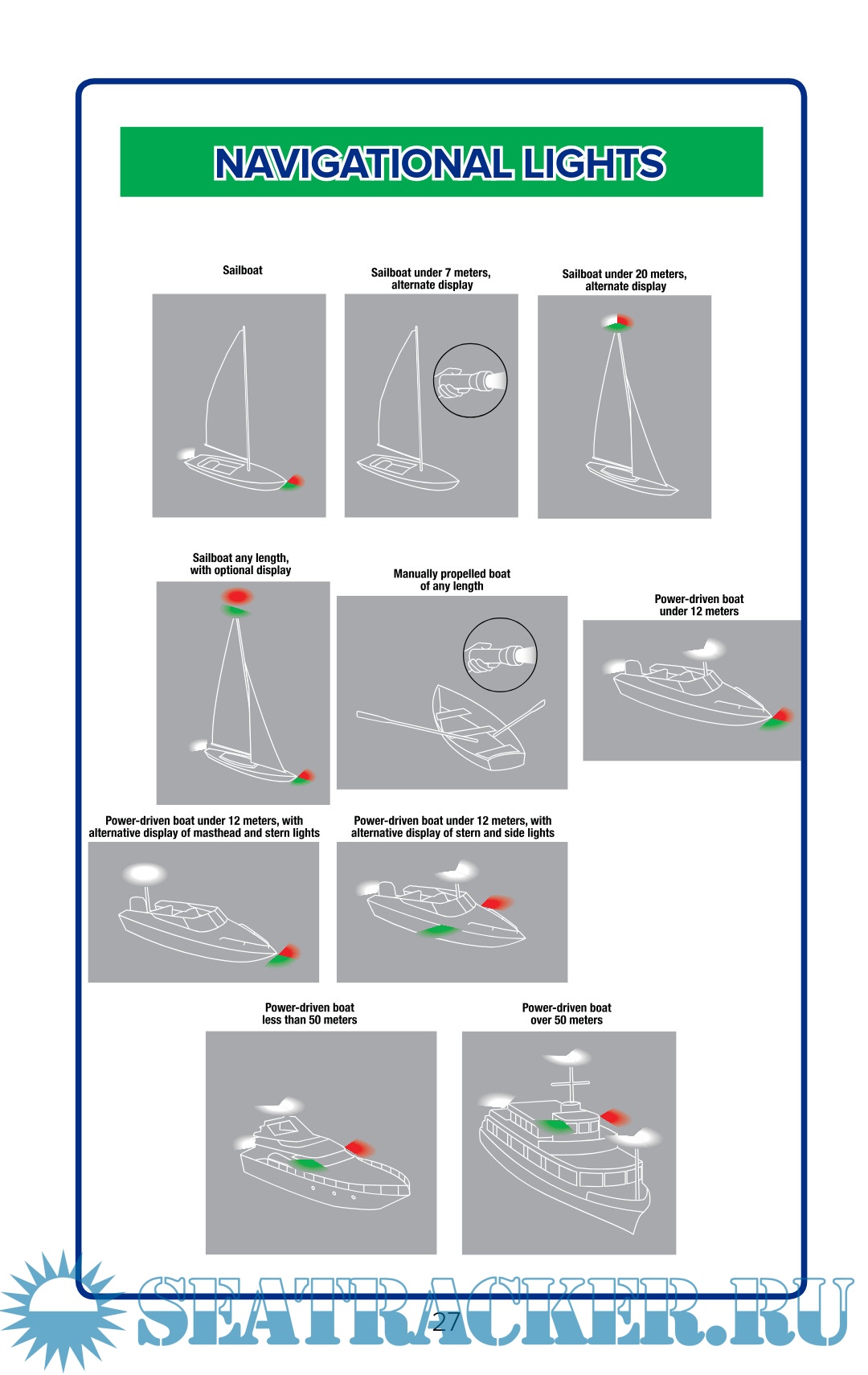 NAVIGATIONAL LIGHTS

Sailboat

Sailboat under 7 meters, alternate display

Sailboat under 20 meters, alternate display

Sailboat any length, with optional display

Manually propelled boat of any length

Power-driven boat under 12 meters

Power-driven boat under 12 meters, with alternative display of masthead and stern lights

Power-driven boat under 12 meters, with alternative display of stern and side lights

Power-driven boat less than 50 meters

Power-driven boat over 50 meters

SEATRACKER.RU

27