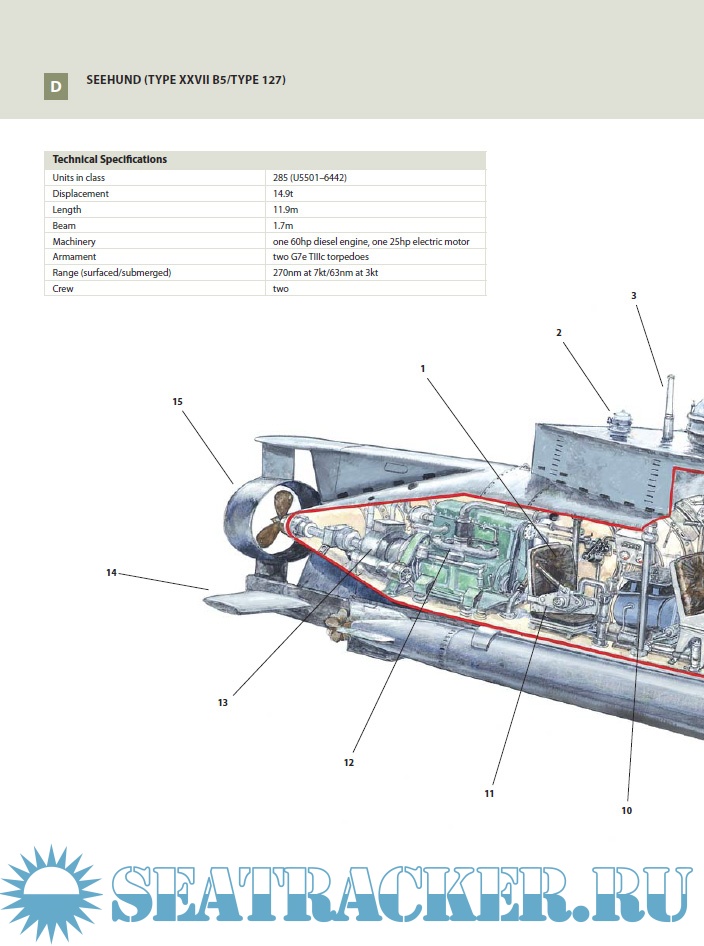 D

SEEHUND (TYPE XXVII B5/TYPE 127)

| Technical Specifications | |
|---|---|
| Units in class | 285 (U5501–6442) |
| Displacement | 14.9t |
| Length | 11.9m |
| Beam | 1.7m |
| Machinery | one 60hp diesel engine, one 25hp electric motor |
| Armament | two G7e TIIIc torpedoes |
| Range (surfaced/submerged) | 270nm at 7kt/63nm at 3kt |
| Crew | two |

3

2

1

15

14

13

12

11

10

SEATRACKER.RU