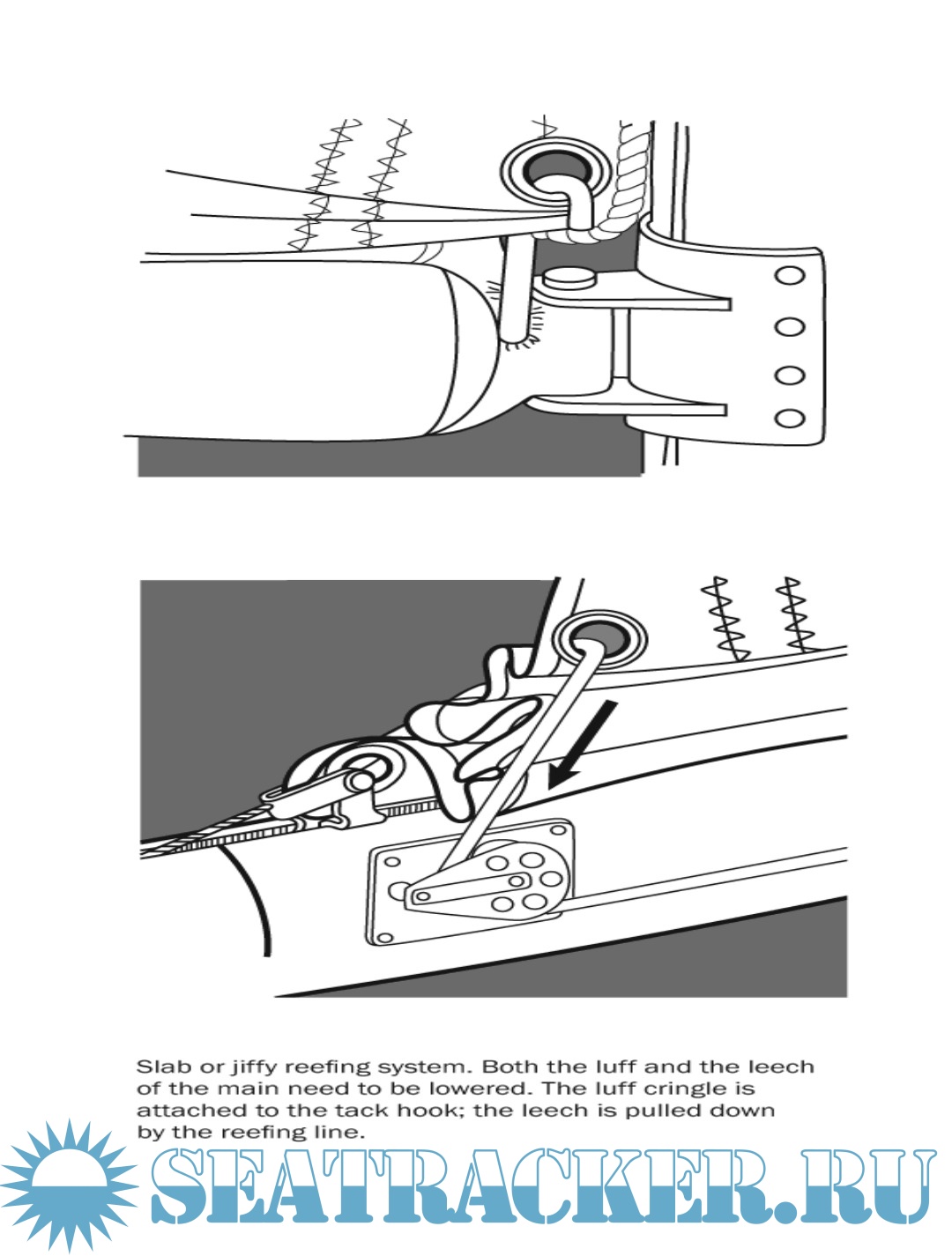 Slab or jiffy reefing system. Both the luff and the leech of the main need to be lowered. The luff cringle is attached to the tack hook; the leech is pulled down by the reefing line.

SEATRACKER.RU