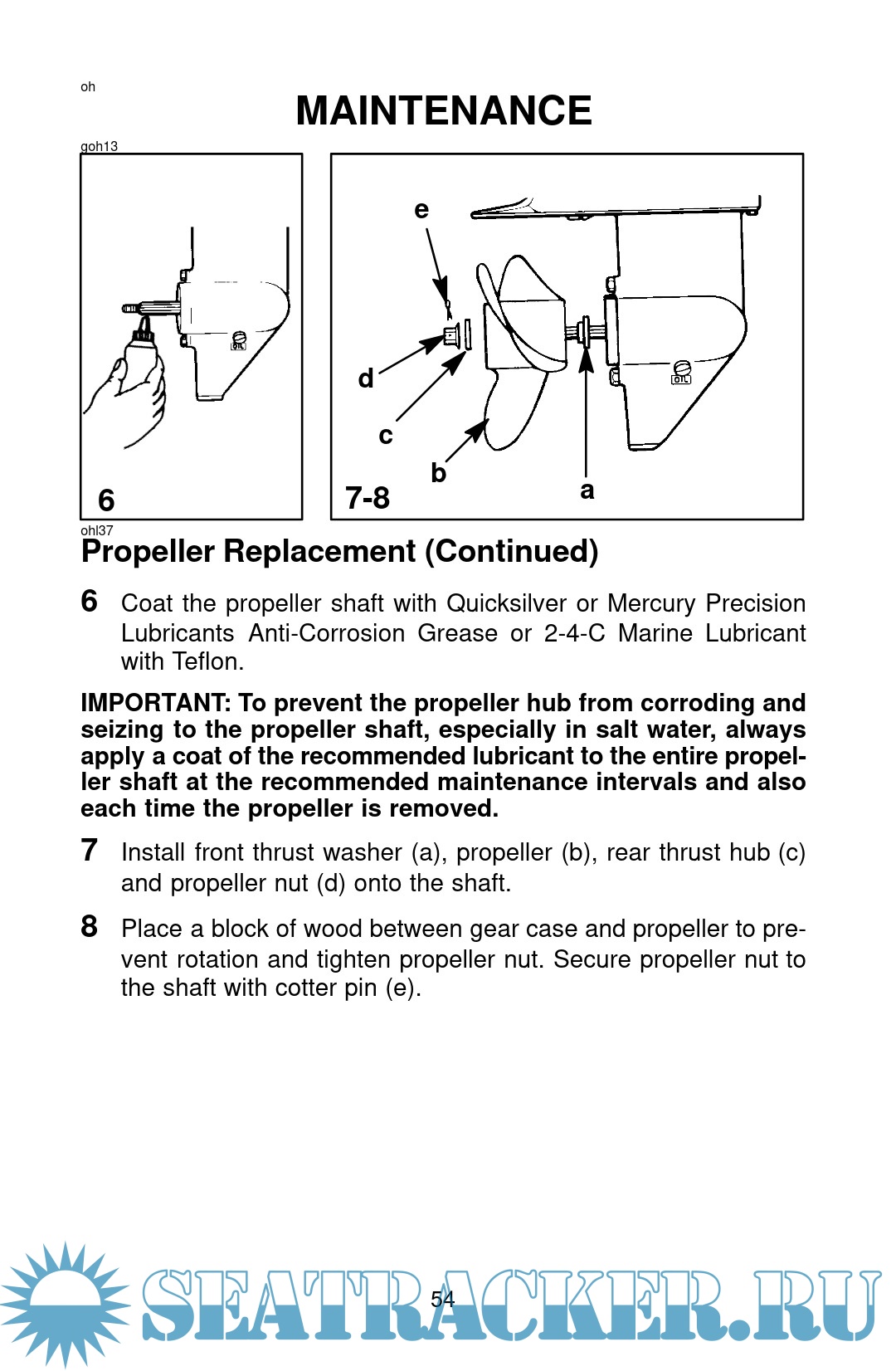 oh

MAINTENANCE

goh13

OIL

6

e

d

c

b

a

OIL

7-8

ohl37

Propeller Replacement (Continued)

6 Coat the propeller shaft with Quicksilver or Mercury Precision Lubricants Anti-Corrosion Grease or 2-4-C Marine Lubricant with Teflon.

IMPORTANT: To prevent the propeller hub from corroding and seizing to the propeller shaft, especially in salt water, always apply a coat of the recommended lubricant to the entire propeller shaft at the recommended maintenance intervals and also each time the propeller is removed.

7 Install front thrust washer (a), propeller (b), rear thrust hub (c) and propeller nut (d) onto the shaft.

8 Place a block of wood between gear case and propeller to prevent rotation and tighten propeller nut. Secure propeller nut to the shaft with cotter pin (e).

54

SEATRACKER.RU