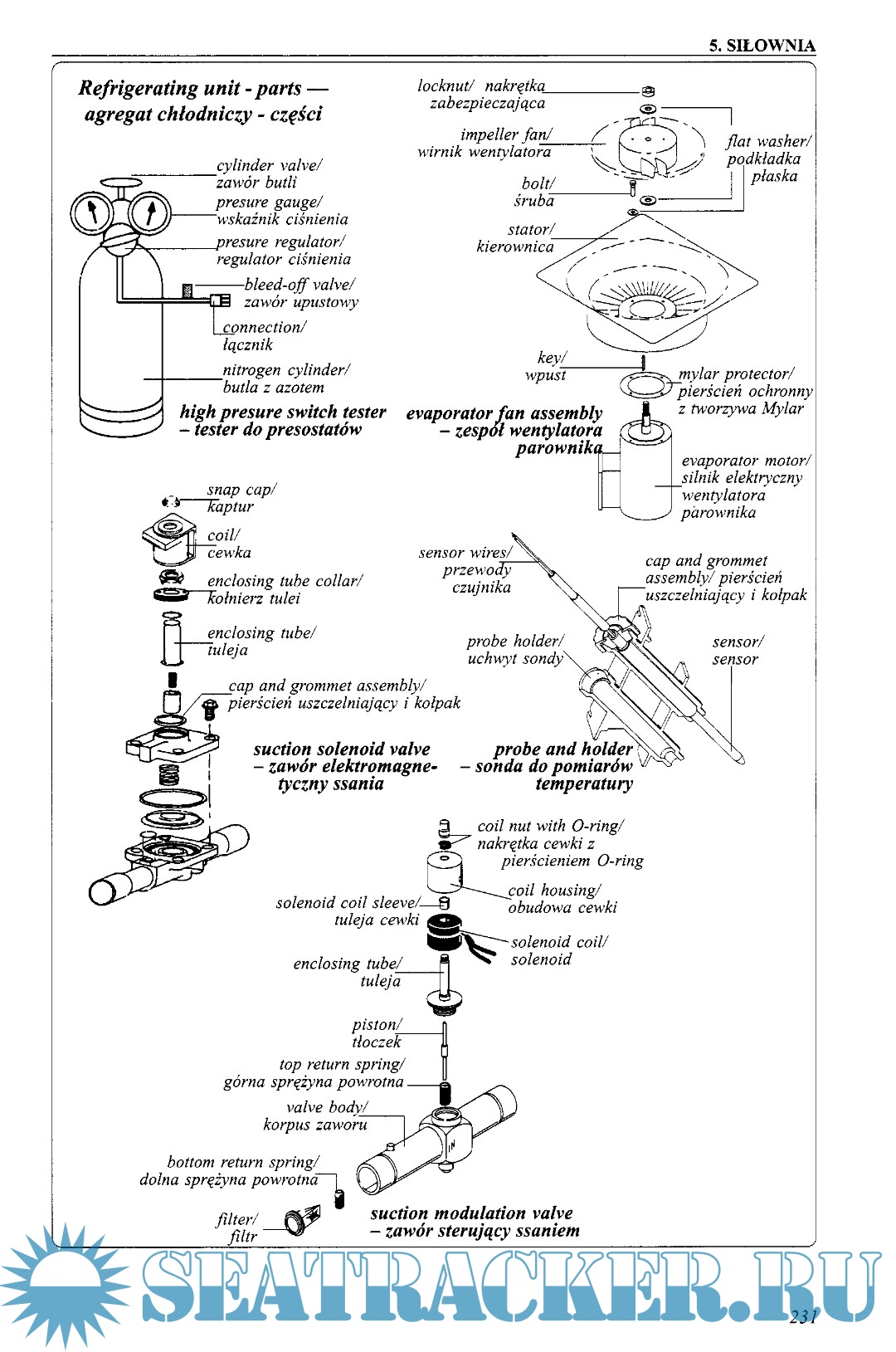 5. SIŁOWNIA

Refrigerating unit - parts — agregat chłodniczy - części

cylinder valve/ zawór butli
presure gauge/ wskaźnik ciśnienia
presure regulator/ regulator ciśnienia
bleed-off valve/ zawór upustowy
connection/ łącznik
nitrogen cylinder/ butla z azotem
high presure switch tester – tester do presostatów

locknut/ nakrętka zabezpieczająca
impeller fan/ wirnik wentylatora
flat washer/ podkładka płaska
bolt/ śruba
stator/ kierownica
key/ wpust
mylar protector/ pierścień ochronny z tworzywa Mylar
evaporator fan assembly – zespół wentylatora parownika
evaporator motor/ silnik elektryczny wentylatora parownika

snap cap/ kaptur
coil/ cewka
enclosing tube collar/ kołnierz tulei
enclosing tube/ tuleja
cap and grommet assembly/ pierścień uszczelniający i kołpak
suction solenoid valve – zawór elektromagnetyczny ssania

sensor wires/ przewody czujnika
cap and grommet assembly/ pierścień uszczelniający i kołpak
probe holder/ uchwyt sondy
sensor/ sensor
probe and holder – sonda do pomiarów temperatury

coil nut with O-ring/ nakrętka cewki z pierścieniem O-ring
coil housing/ obudowa cewki
solenoid coil sleeve/ tuleja cewki
solenoid coil/ solenoid
enclosing tube/ tuleja
piston/ tłoczek
top return spring/ górna sprężyna powrotna
valve body/ korpus zaworu
bottom return spring/ dolna sprężyna powrotna
filter/ filtr
suction modulation valve – zawór sterujący ssaniem

SEATRACKER.RU

231