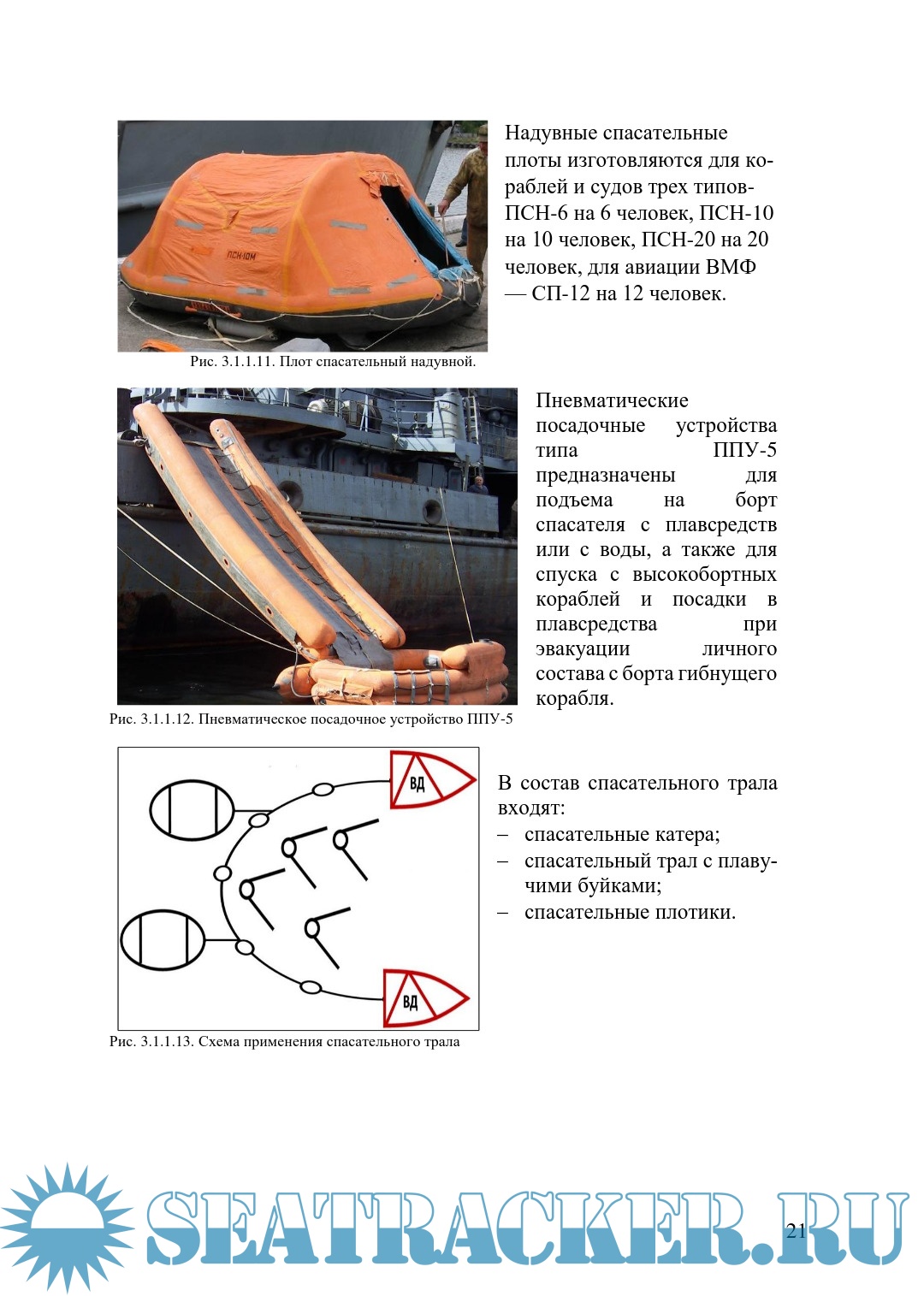 ПСН-10М

Надувные спасательные плоты изготовляются для кораблей и судов трех типов- ПСН-6 на 6 человек, ПСН-10 на 10 человек, ПСН-20 на 20 человек, для авиации ВМФ — СП-12 на 12 человек.

Рис. 3.1.1.11. Плот спасательный надувной.

Пневматические посадочные устройства типа ППУ-5 предназначены для подъема на борт спасателя с плавсредств или с воды, а также для спуска с высокобортных кораблей и посадки в плавсредства при эвакуации личного состава с борта гибнущего корабля.

Рис. 3.1.1.12. Пневматическое посадочное устройство ППУ-5

ВД

ВД

В состав спасательного трала входят:
– спасательные катера;
– спасательный трал с плавучими буйками;
– спасательные плотики.

Рис. 3.1.1.13. Схема применения спасательного трала

SEATRACKER.RU

21