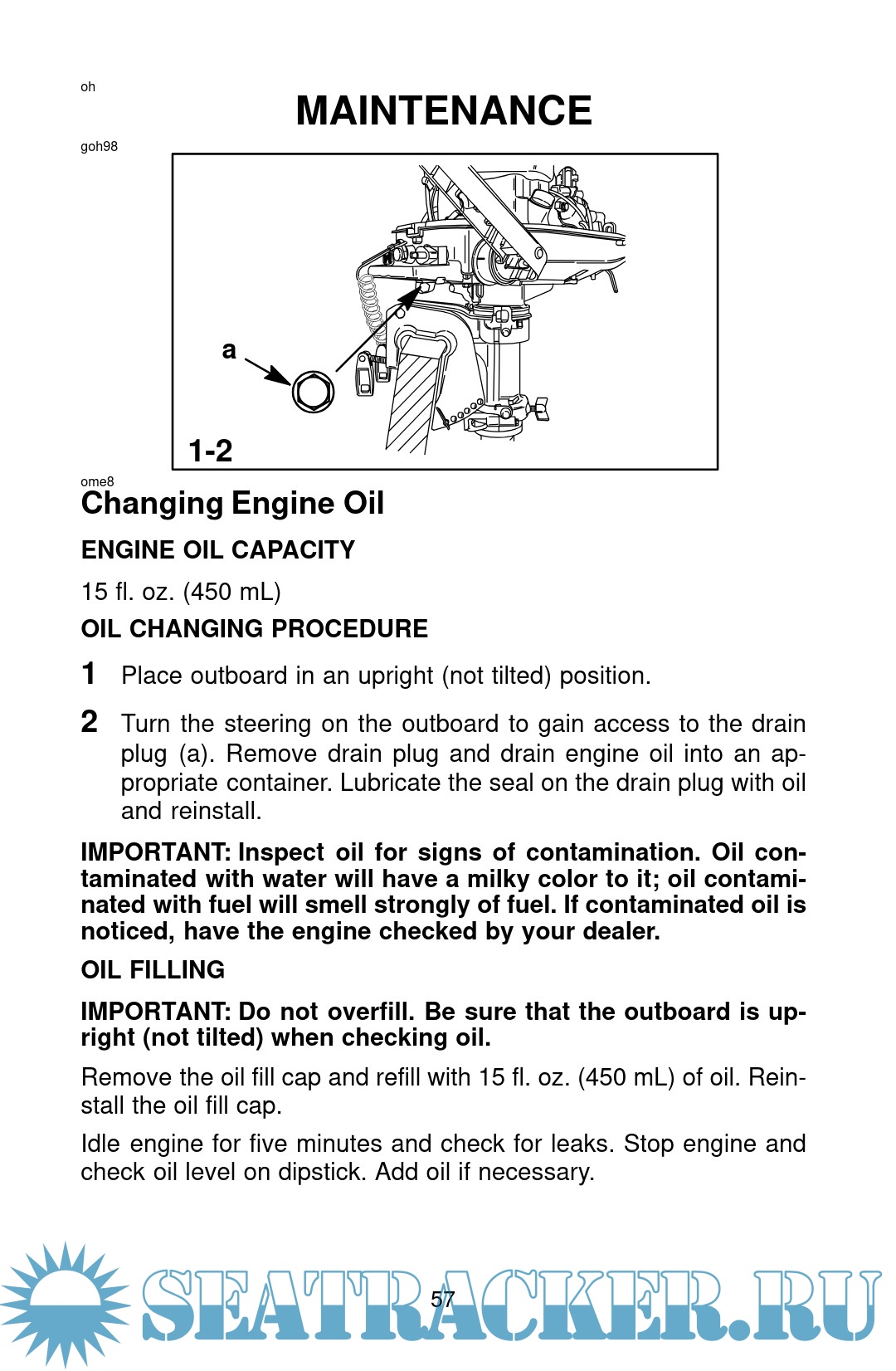 oh

MAINTENANCE

goh98

a

1-2

ome8

Changing Engine Oil

ENGINE OIL CAPACITY

15 fl. oz. (450 mL)

OIL CHANGING PROCEDURE

1 Place outboard in an upright (not tilted) position.

2 Turn the steering on the outboard to gain access to the drain plug (a). Remove drain plug and drain engine oil into an appropriate container. Lubricate the seal on the drain plug with oil and reinstall.

IMPORTANT: Inspect oil for signs of contamination. Oil contaminated with water will have a milky color to it; oil contaminated with fuel will smell strongly of fuel. If contaminated oil is noticed, have the engine checked by your dealer.

OIL FILLING

IMPORTANT: Do not overfill. Be sure that the outboard is upright (not tilted) when checking oil.

Remove the oil fill cap and refill with 15 fl. oz. (450 mL) of oil. Reinstall the oil fill cap.

Idle engine for five minutes and check for leaks. Stop engine and check oil level on dipstick. Add oil if necessary.

57

SEATRACKER.RU