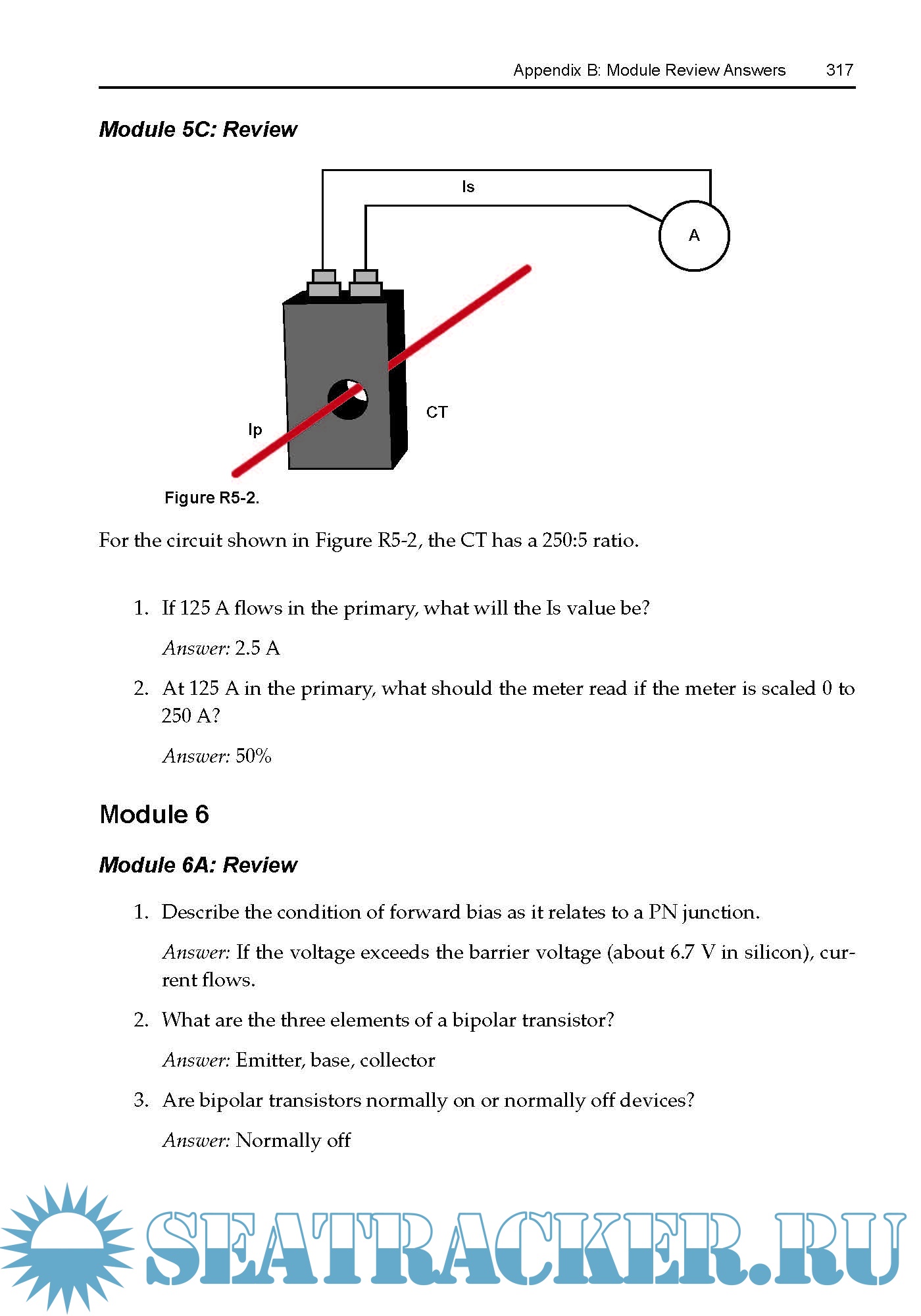 Appendix B: Module Review Answers 317

Module 5C: Review

Is

A

CT

Ip

Figure R5-2.

For the circuit shown in Figure R5-2, the CT has a 250:5 ratio.

1. If 125 A flows in the primary, what will the Is value be?

Answer: 2.5 A

2. At 125 A in the primary, what should the meter read if the meter is scaled 0 to 250 A?

Answer: 50%

Module 6

Module 6A: Review

1. Describe the condition of forward bias as it relates to a PN junction.

Answer: If the voltage exceeds the barrier voltage (about 6.7 V in silicon), current flows.

2. What are the three elements of a bipolar transistor?

Answer: Emitter, base, collector

3. Are bipolar transistors normally on or normally off devices?

Answer: Normally off

SEATRACKER.RU