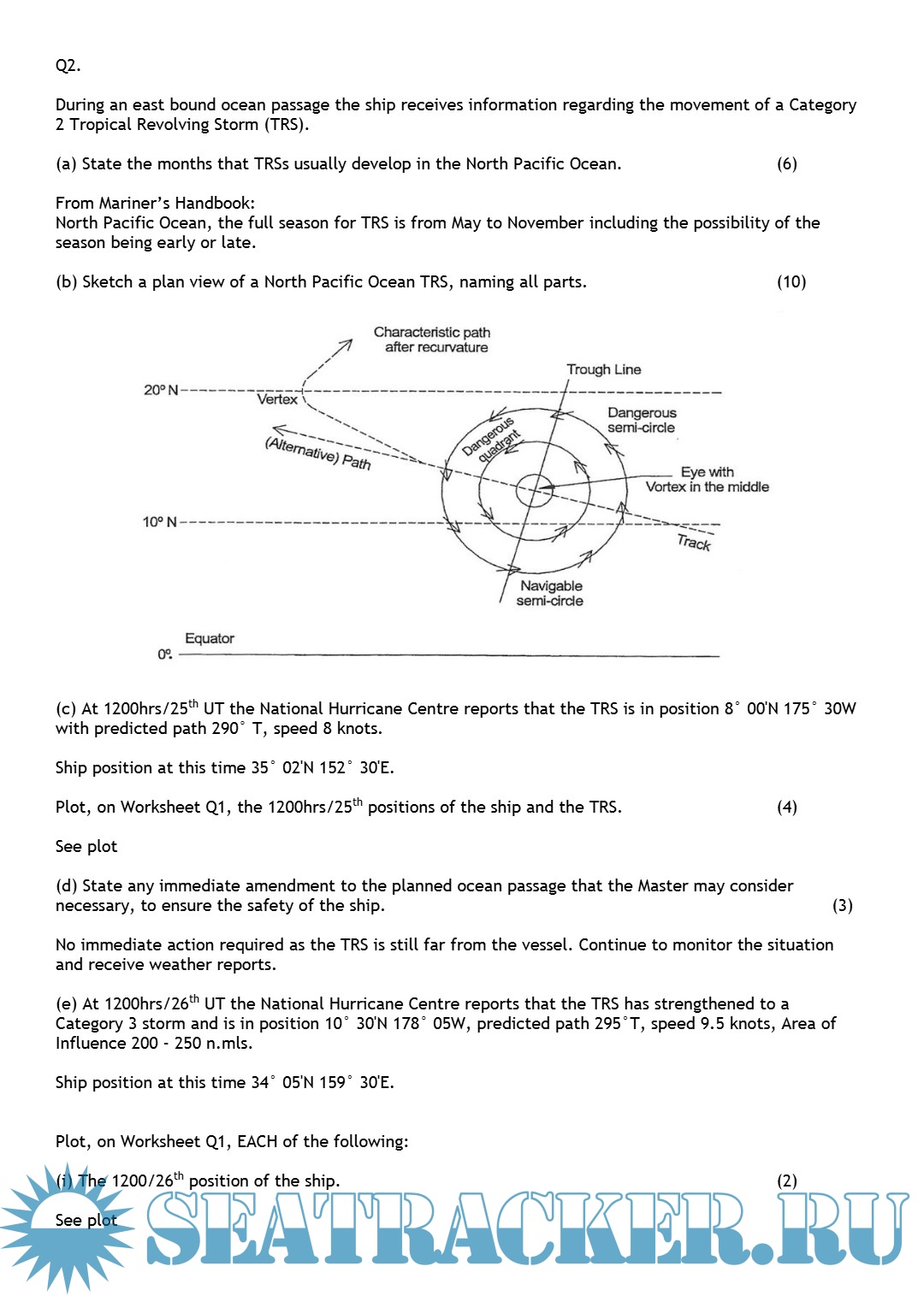 Q2.

During an east bound ocean passage the ship receives information regarding the movement of a Category 2 Tropical Revolving Storm (TRS).

(a) State the months that TRSs usually develop in the North Pacific Ocean. (6)

From Mariner's Handbook:
North Pacific Ocean, the full season for TRS is from May to November including the possibility of the season being early or late.

(b) Sketch a plan view of a North Pacific Ocean TRS, naming all parts. (10)

Characteristic path after recurvature

Trough Line

20° N

Vertex

Dangerous semi-circle

Dangerous quadrant

(Alternative) Path

Eye with Vortex in the middle

10° N

Track

Navigable semi-circle

Equator

0°

(c) At 1200hrs/25$^{th}$ UT the National Hurricane Centre reports that the TRS is in position 8° 00'N 175° 30W with predicted path 290° T, speed 8 knots.

Ship position at this time 35° 02'N 152° 30'E.

Plot, on Worksheet Q1, the 1200hrs/25$^{th}$ positions of the ship and the TRS. (4)

See plot

(d) State any immediate amendment to the planned ocean passage that the Master may consider necessary, to ensure the safety of the ship. (3)

No immediate action required as the TRS is still far from the vessel. Continue to monitor the situation and receive weather reports.

(e) At 1200hrs/26$^{th}$ UT the National Hurricane Centre reports that the TRS has strengthened to a Category 3 storm and is in position 10° 30'N 178° 05W, predicted path 295°T, speed 9.5 knots, Area of Influence 200 - 250 n.mls.

Ship position at this time 34° 05'N 159° 30'E.

Plot, on Worksheet Q1, EACH of the following:

(i) The 1200/26$^{th}$ position of the ship. (2)

See plot

SEATRACKER.RU