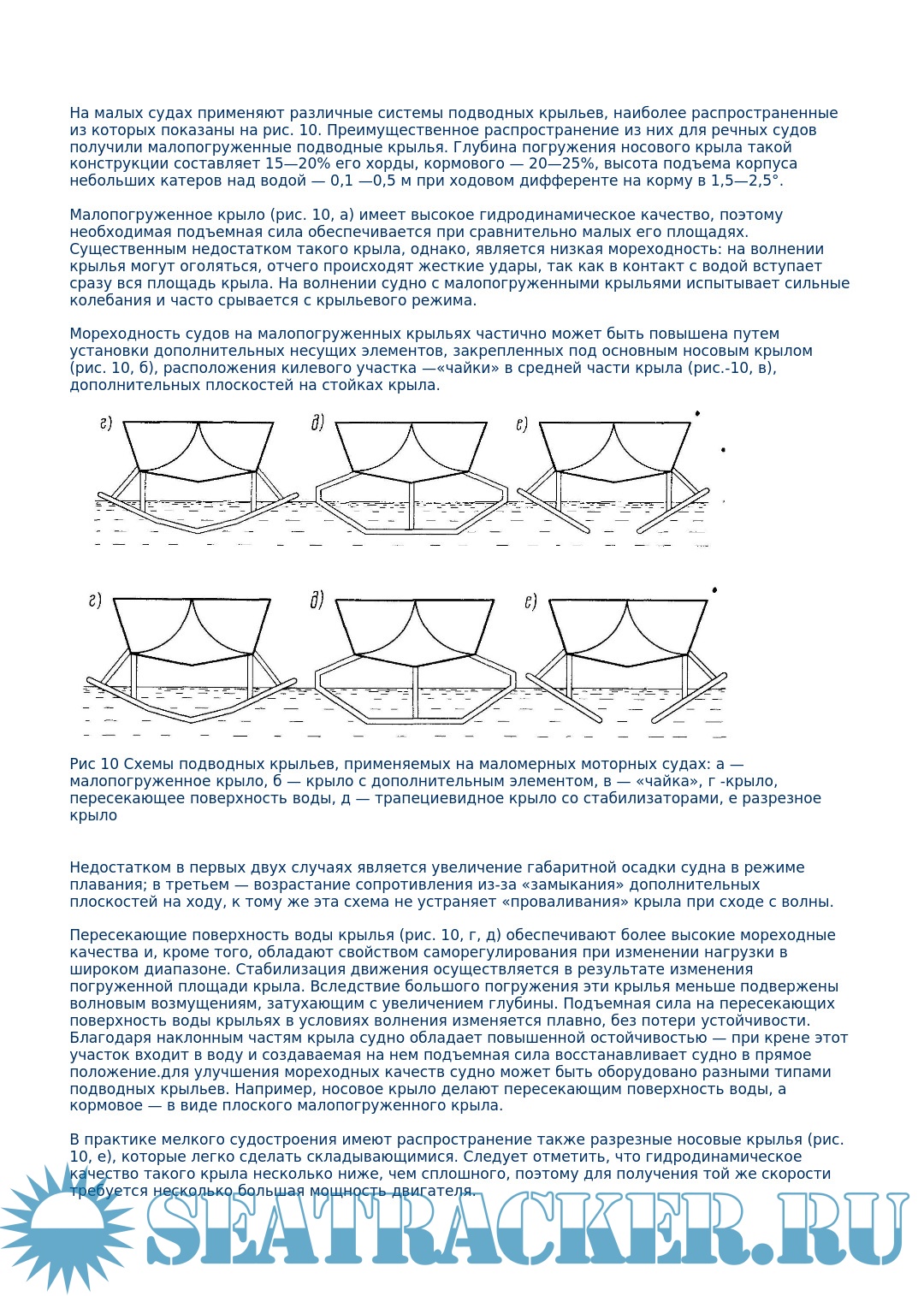 На малых судах применяют различные системы подводных крыльев, наиболее распространенные из которых показаны на рис. 10. Преимущественное распространение из них для речных судов получили малопогруженные подводные крылья. Глубина погружения носового крыла такой конструкции составляет 15—20% его хорды, кормового — 20—25%, высота подъема корпуса небольших катеров над водой — 0,1 —0,5 м при ходовом дифференте на корму в 1,5—2,5°.

Малопогруженное крыло (рис. 10, а) имеет высокое гидродинамическое качество, поэтому необходимая подъемная сила обеспечивается при сравнительно малых его площадях. Существенным недостатком такого крыла, однако, является низкая мореходность: на волнении крылья могут оголяться, отчего происходят жесткие удары, так как в контакт с водой вступает сразу вся площадь крыла. На волнении судно с малопогруженными крыльями испытывает сильные колебания и часто срывается с крыльевого режима.

Мореходность судов на малопогруженных крыльях частично может быть повышена путем установки дополнительных несущих элементов, закрепленных под основным носовым крылом (рис. 10, б), расположения килевого участка —«чайки» в средней части крыла (рис.-10, в), дополнительных плоскостей на стойках крыла.

г)

д)

е)

г)

д)

е)

Рис 10 Схемы подводных крыльев, применяемых на маломерных моторных судах: а — малопогруженное крыло, б — крыло с дополнительным элементом, в — «чайка», г -крыло, пересекающее поверхность воды, д — трапециевидное крыло со стабилизаторами, е разрезное крыло

Недостатком в первых двух случаях является увеличение габаритной осадки судна в режиме плавания; в третьем — возрастание сопротивления из-за «замыкания» дополнительных плоскостей на ходу, к тому же эта схема не устраняет «проваливания» крыла при сходе с волны.

Пересекающие поверхность воды крылья (рис. 10, г, д) обеспечивают более высокие мореходные качества и, кроме того, обладают свойством саморегулирования при изменении нагрузки в широком диапазоне. Стабилизация движения осуществляется в результате изменения погруженной площади крыла. Вследствие большого погружения эти крылья меньше подвержены волновым возмущениям, затухающим с увеличением глубины. Подъемная сила на пересекающих поверхность воды крыльях в условиях волнения изменяется плавно, без потери устойчивости. Благодаря наклонным частям крыла судно обладает повышенной остойчивостью — при крене этот участок входит в воду и создаваемая на нем подъемная сила восстанавливает судно в прямое положение.для улучшения мореходных качеств судно может быть оборудовано разными типами подводных крыльев. Например, носовое крыло делают пересекающим поверхность воды, а кормовое — в виде плоского малопогруженного крыла.

В практике мелкого судостроения имеют распространение также разрезные носовые крылья (рис. 10, е), которые легко сделать складывающимися. Следует отметить, что гидродинамическое качество такого крыла несколько ниже, чем сплошного, поэтому для получения той же скорости требуется несколько большая мощность двигателя.

SEATRACKER.RU