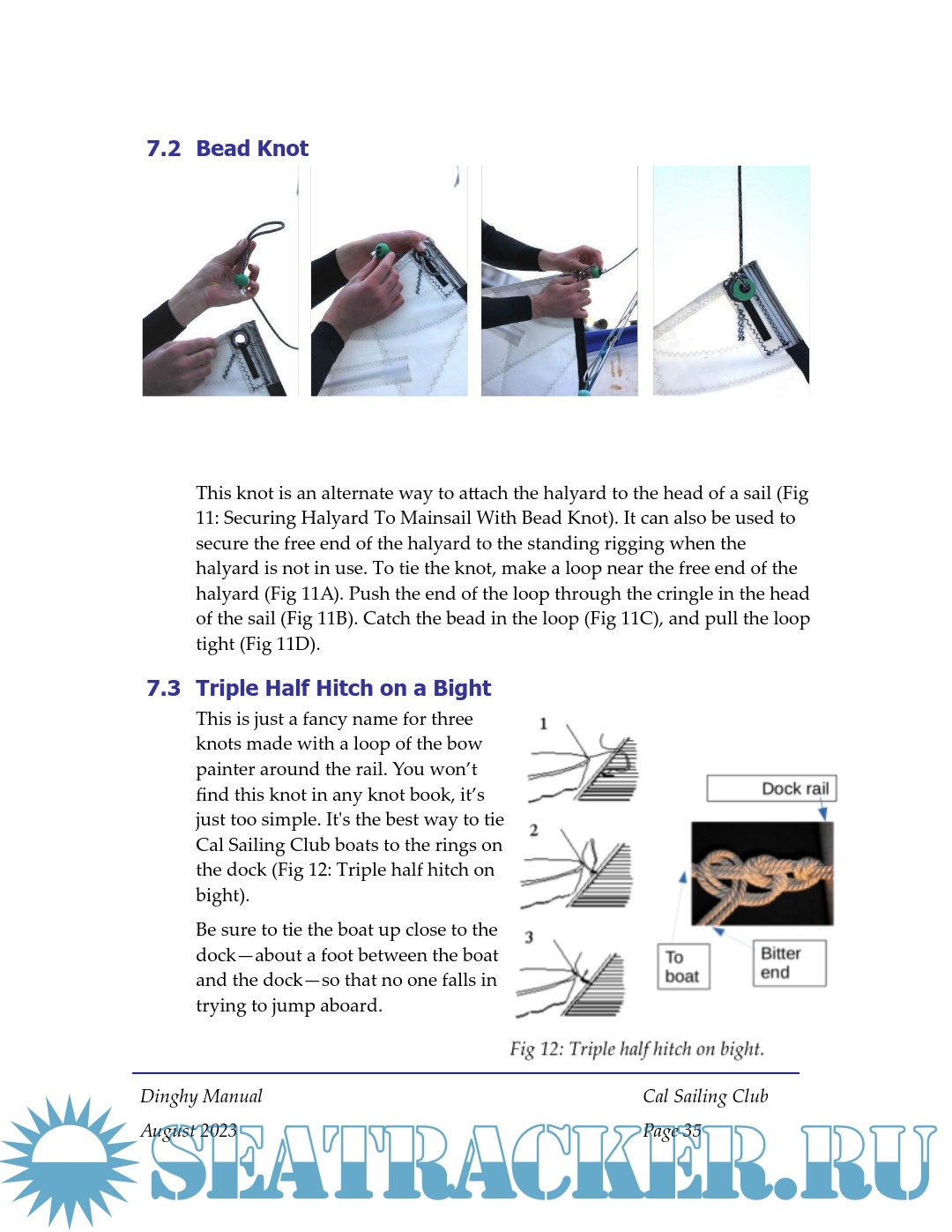 7.2 Bead Knot

This knot is an alternate way to attach the halyard to the head of a sail (Fig 11: Securing Halyard To Mainsail With Bead Knot). It can also be used to secure the free end of the halyard to the standing rigging when the halyard is not in use. To tie the knot, make a loop near the free end of the halyard (Fig 11A). Push the end of the loop through the cringle in the head of the sail (Fig 11B). Catch the bead in the loop (Fig 11C), and pull the loop tight (Fig 11D).

7.3 Triple Half Hitch on a Bight

This is just a fancy name for three knots made with a loop of the bow painter around the rail. You won't find this knot in any knot book, it's just too simple. It's the best way to tie Cal Sailing Club boats to the rings on the dock (Fig 12: Triple half hitch on bight).

Be sure to tie the boat up close to the dock—about a foot between the boat and the dock—so that no one falls in trying to jump aboard.

1

2

3

Dock rail

To boat

Bitter end

Fig 12: Triple half hitch on bight.

Dinghy Manual
August 2023

Cal Sailing Club
Page 35

SEATRACKER.RU