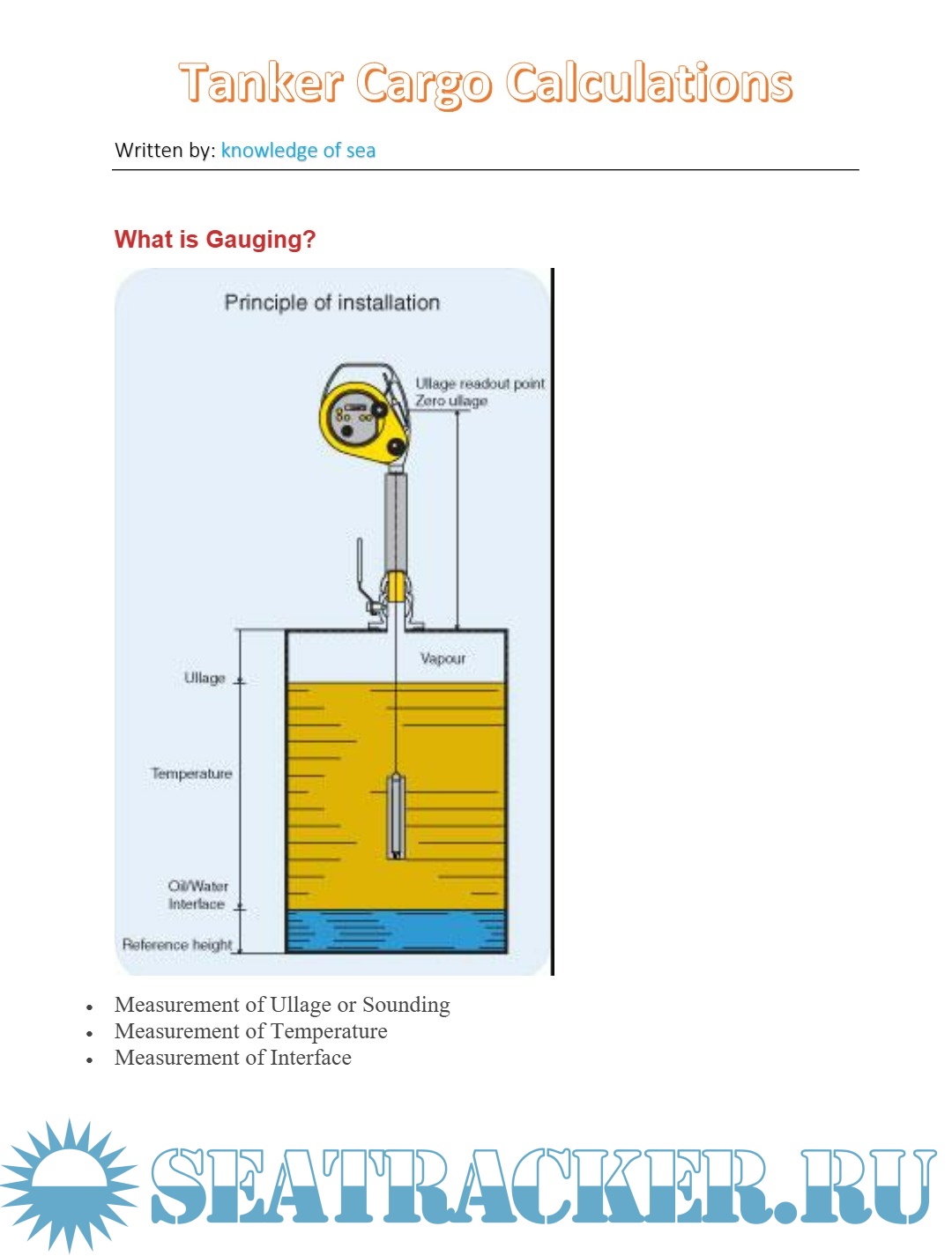 Tanker Cargo Calculations

Written by: knowledge of sea

What is Gauging?

Principle of installation

Ullage readout point
Zero ullage

Vapour

Ullage

Temperature

Oil/Water
Interface

Reference height

- Measurement of Ullage or Sounding
- Measurement of Temperature
- Measurement of Interface

SEATRACKER.RU