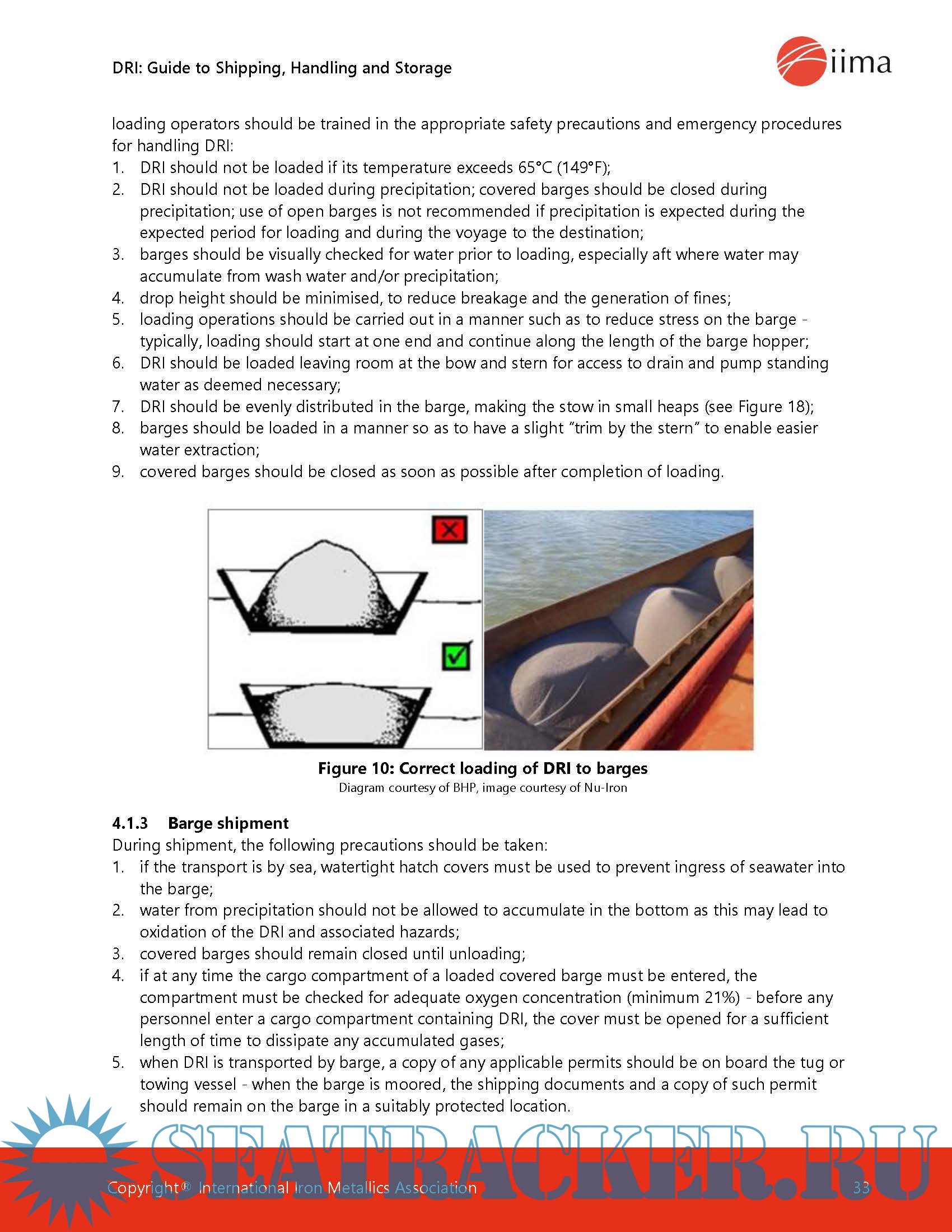 DRI: Guide to Shipping, Handling and Storage

iima

loading operators should be trained in the appropriate safety precautions and emergency procedures for handling DRI:
1. DRI should not be loaded if its temperature exceeds 65°C (149°F);
2. DRI should not be loaded during precipitation; covered barges should be closed during precipitation; use of open barges is not recommended if precipitation is expected during the expected period for loading and during the voyage to the destination;
3. barges should be visually checked for water prior to loading, especially aft where water may accumulate from wash water and/or precipitation;
4. drop height should be minimised, to reduce breakage and the generation of fines;
5. loading operations should be carried out in a manner such as to reduce stress on the barge - typically, loading should start at one end and continue along the length of the barge hopper;
6. DRI should be loaded leaving room at the bow and stern for access to drain and pump standing water as deemed necessary;
7. DRI should be evenly distributed in the barge, making the stow in small heaps (see Figure 18);
8. barges should be loaded in a manner so as to have a slight "trim by the stern" to enable easier water extraction;
9. covered barges should be closed as soon as possible after completion of loading.

Figure 10: Correct loading of DRI to barges
Diagram courtesy of BHP, image courtesy of Nu-Iron

4.1.3 Barge shipment
During shipment, the following precautions should be taken:
1. if the transport is by sea, watertight hatch covers must be used to prevent ingress of seawater into the barge;
2. water from precipitation should not be allowed to accumulate in the bottom as this may lead to oxidation of the DRI and associated hazards;
3. covered barges should remain closed until unloading;
4. if at any time the cargo compartment of a loaded covered barge must be entered, the compartment must be checked for adequate oxygen concentration (minimum 21%) - before any personnel enter a cargo compartment containing DRI, the cover must be opened for a sufficient length of time to dissipate any accumulated gases;
5. when DRI is transported by barge, a copy of any applicable permits should be on board the tug or towing vessel - when the barge is moored, the shipping documents and a copy of such permit should remain on the barge in a suitably protected location.

SEATRACKER.RU

Copyright® International Iron Metallics Association 33