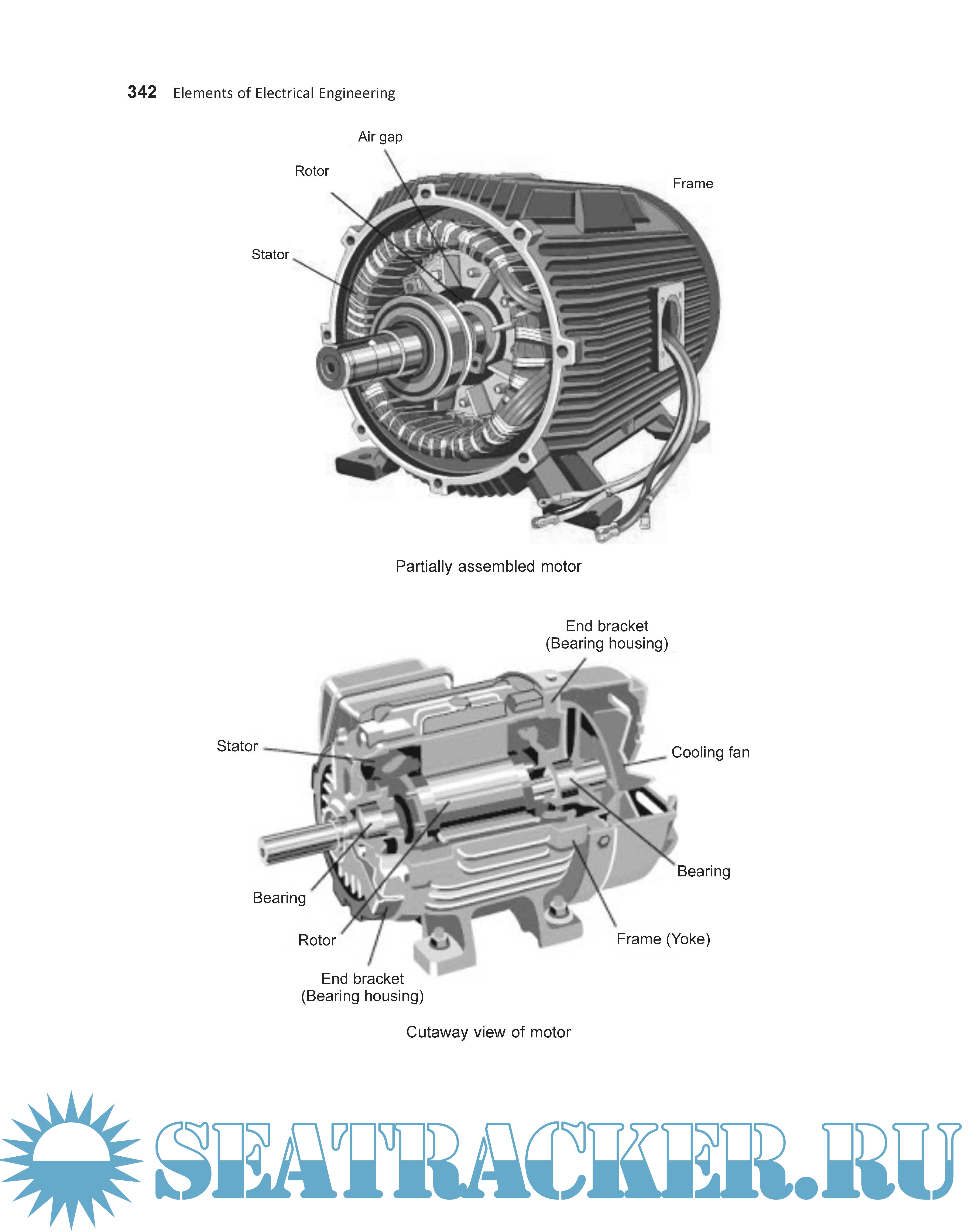 342 Elements of Electrical Engineering

Air gap

Rotor

Frame

Stator

Partially assembled motor

End bracket (Bearing housing)

Stator

Cooling fan

Bearing

Bearing

Rotor

Frame (Yoke)

End bracket (Bearing housing)

Cutaway view of motor

SEATRACKER.RU