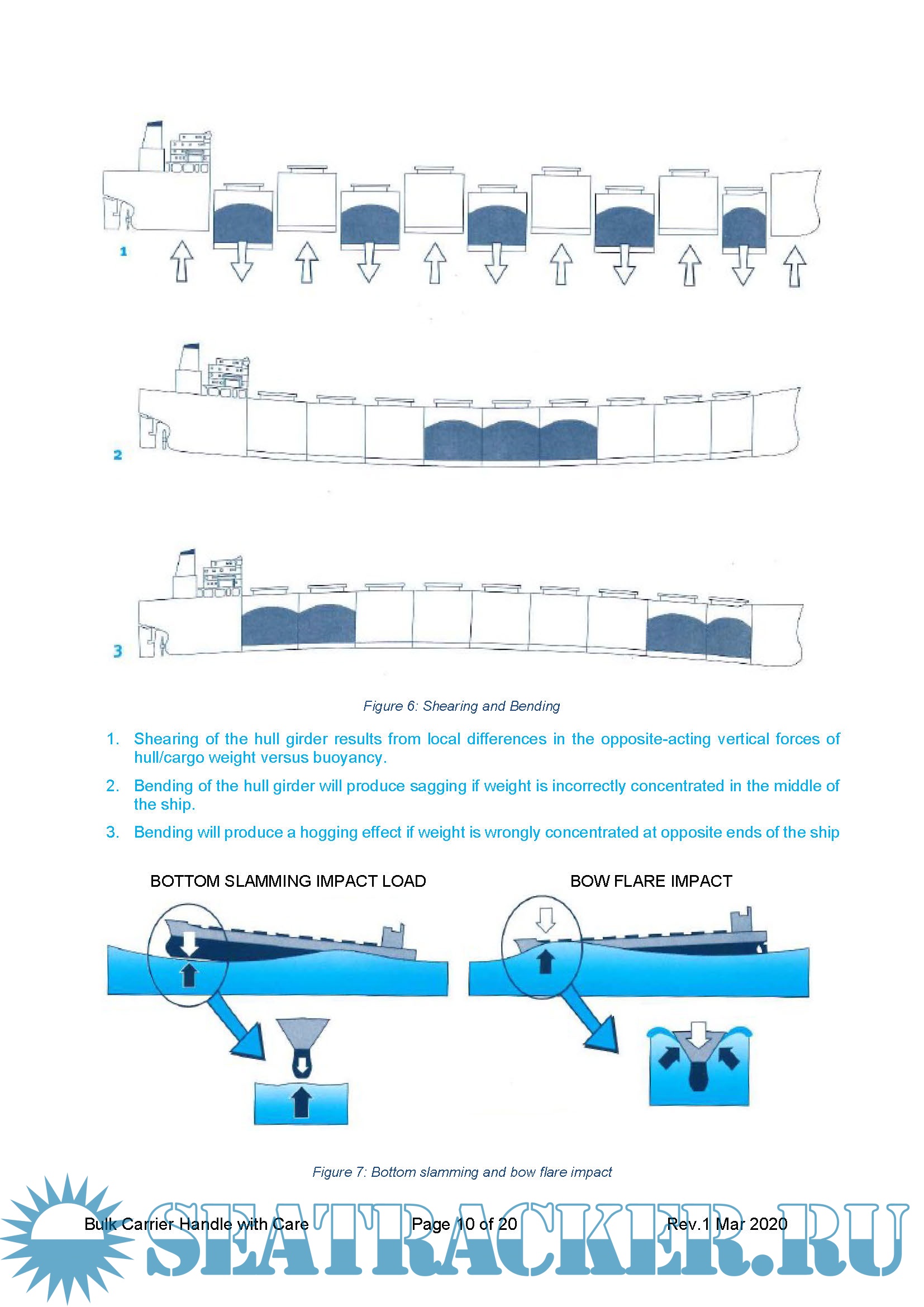 1

2

3

Figure 6: Shearing and Bending

1. Shearing of the hull girder results from local differences in the opposite-acting vertical forces of hull/cargo weight versus buoyancy.

2. Bending of the hull girder will produce sagging if weight is incorrectly concentrated in the middle of the ship.

3. Bending will produce a hogging effect if weight is wrongly concentrated at opposite ends of the ship

BOTTOM SLAMMING IMPACT LOAD

BOW FLARE IMPACT

Figure 7: Bottom slamming and bow flare impact

Bulk Carrier Handle with Care

Page 10 of 20

Rev.1 Mar 2020

SEATRACKER.RU