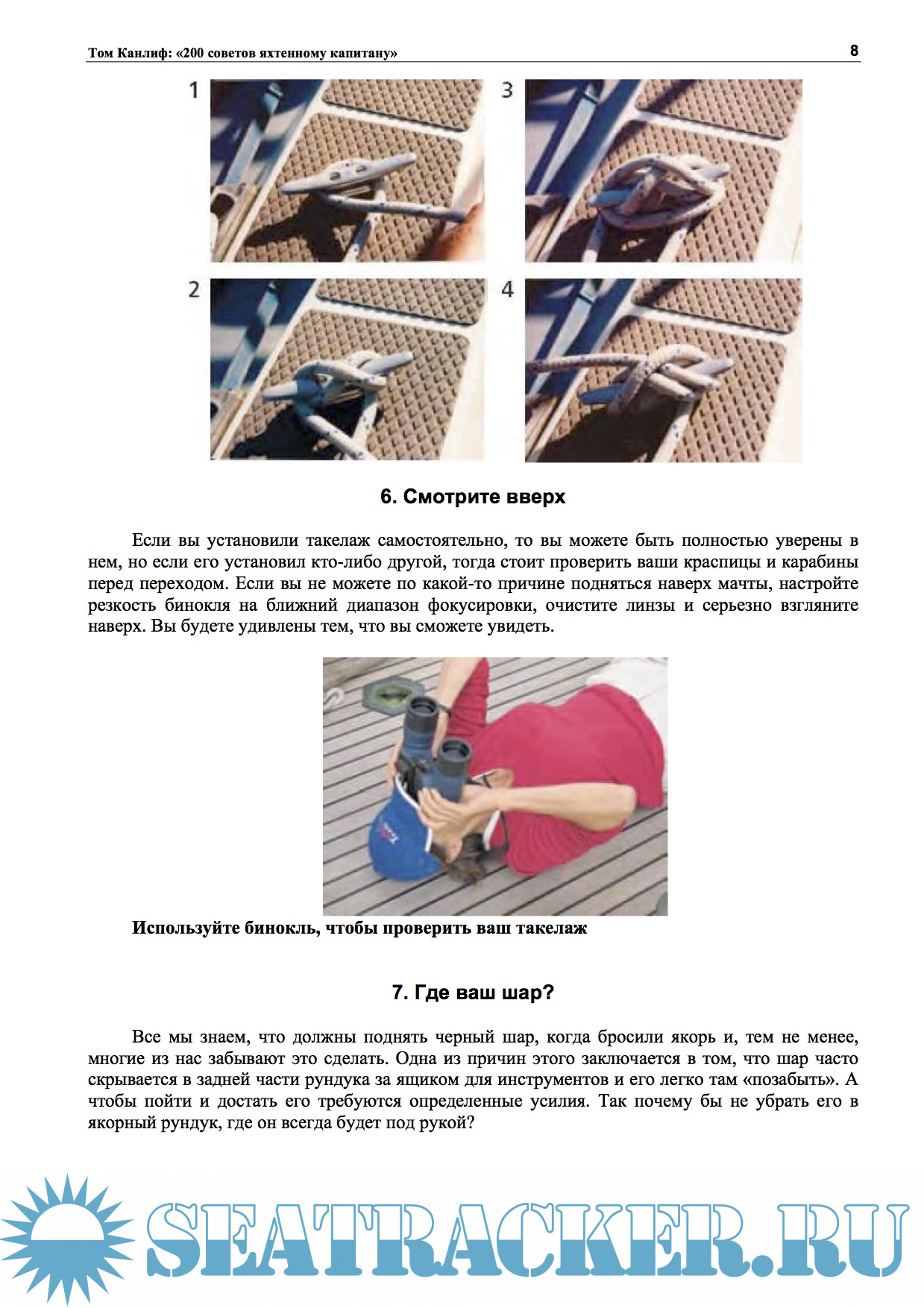 Том Канлиф: «200 советов яхтенному капитану»

8

1

3

2

4

6. Смотрите вверх

Если вы установили такелаж самостоятельно, то вы можете быть полностью уверены в нем, но если его установил кто-либо другой, тогда стоит проверить ваши краспицы и карабины перед переходом. Если вы не можете по какой-то причине подняться наверх мачты, настройте резкость бинокля на ближний диапазон фокусировки, очистите линзы и серьезно взгляните наверх. Вы будете удивлены тем, что вы сможете увидеть.

Используйте бинокль, чтобы проверить ваш такелаж

7. Где ваш шар?

Все мы знаем, что должны поднять черный шар, когда бросили якорь и, тем не менее, многие из нас забывают это сделать. Одна из причин этого заключается в том, что шар часто скрывается в задней части рундука за ящиком для инструментов и его легко там «позабыть». А чтобы пойти и достать его требуются определенные усилия. Так почему бы не убрать его в якорный рундук, где он всегда будет под рукой?

SEATRACKER.RU