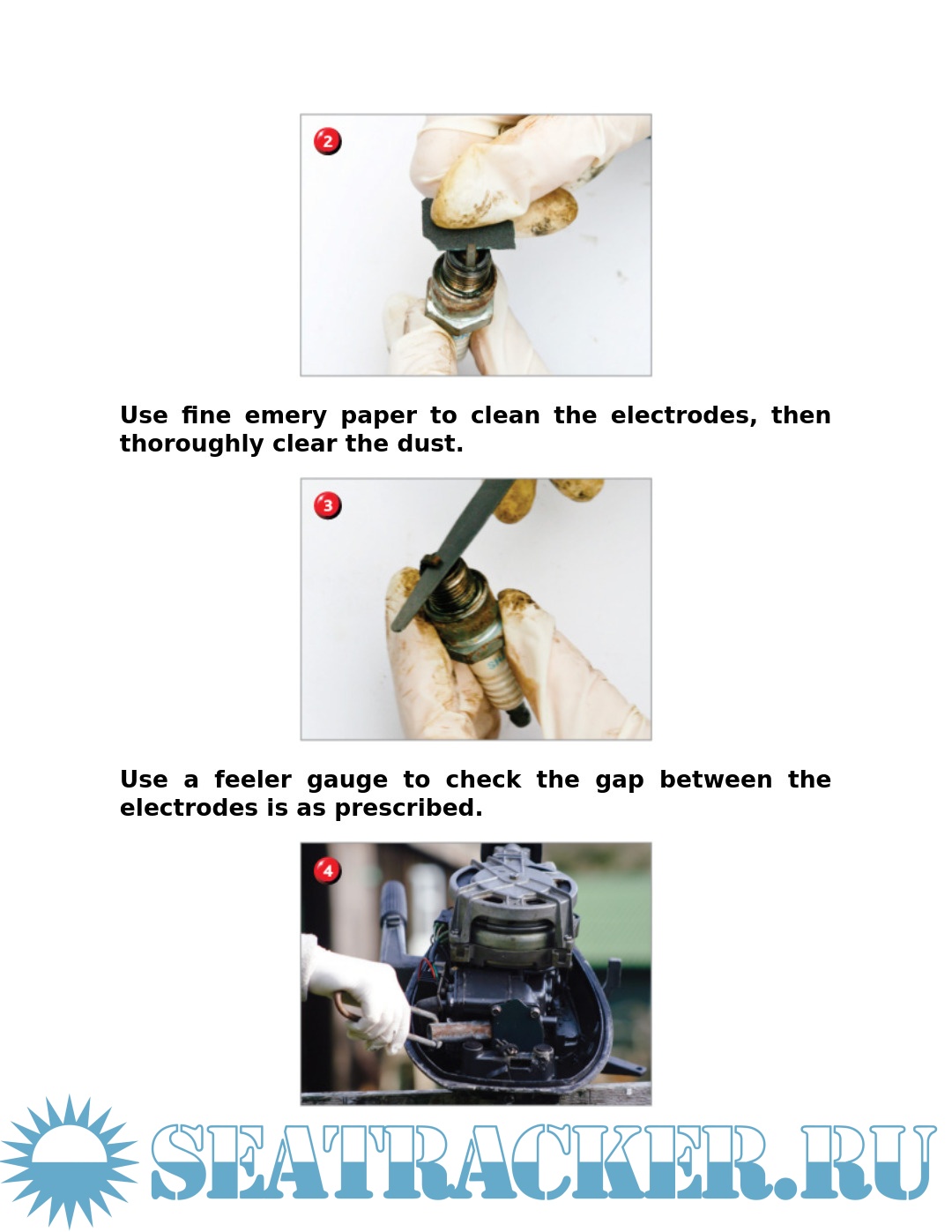 2

Use fine emery paper to clean the electrodes, then thoroughly clear the dust.

3

Use a feeler gauge to check the gap between the electrodes is as prescribed.

4

SEATRACKER.RU