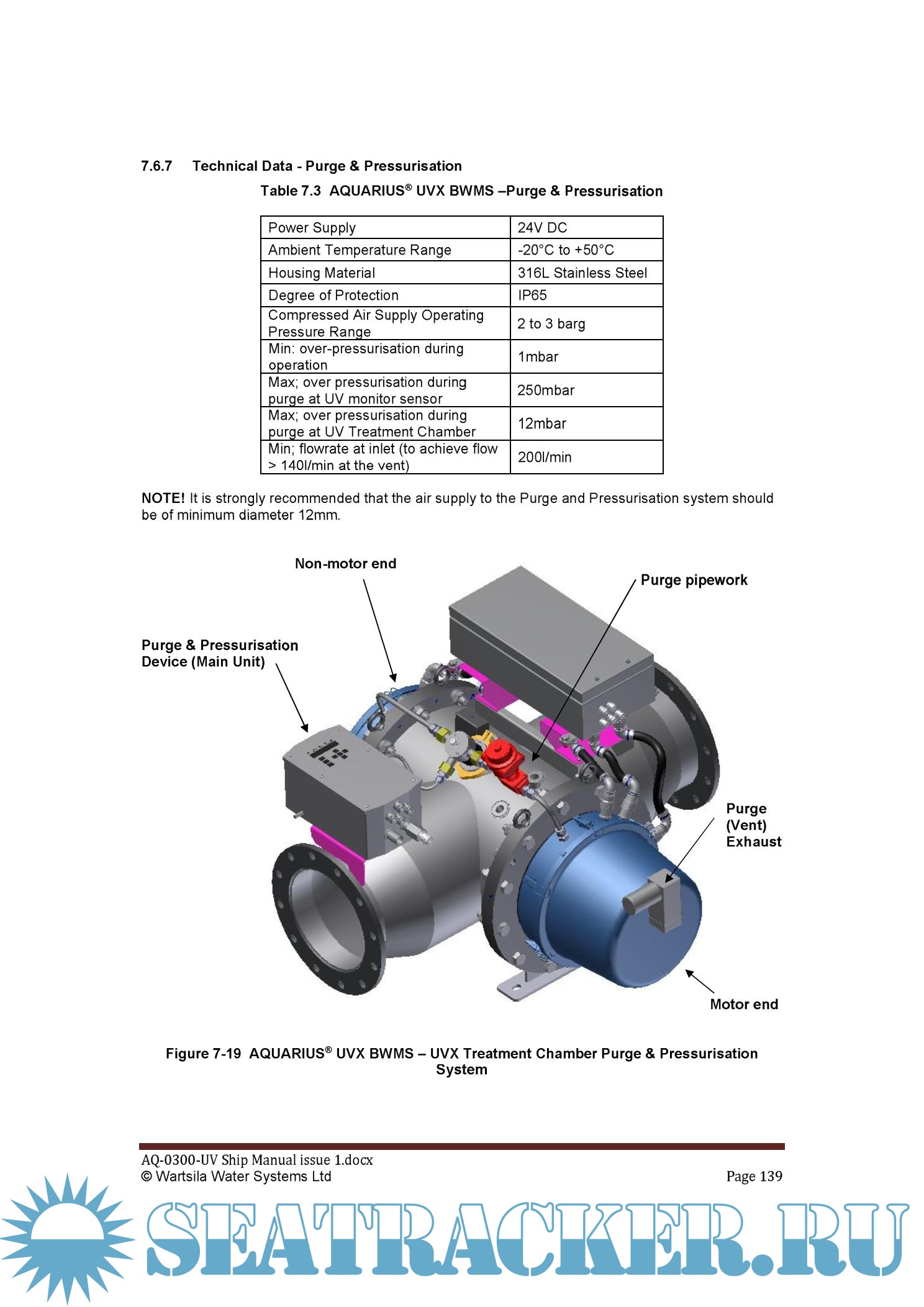 7.6.7 Technical Data - Purge & Pressurisation

Table 7.3 AQUARIUS® UVX BWMS –Purge & Pressurisation

| Power Supply | 24V DC |
|---|---|
| Ambient Temperature Range | -20°C to +50°C |
| Housing Material | 316L Stainless Steel |
| Degree of Protection | IP65 |
| Compressed Air Supply Operating Pressure Range | 2 to 3 barg |
| Min: over-pressurisation during operation | 1mbar |
| Max; over pressurisation during purge at UV monitor sensor | 250mbar |
| Max; over pressurisation during purge at UV Treatment Chamber | 12mbar |
| Min; flowrate at inlet (to achieve flow > 140l/min at the vent) | 200l/min |

NOTE! It is strongly recommended that the air supply to the Purge and Pressurisation system should be of minimum diameter 12mm.

Non-motor end

Purge pipework

Purge & Pressurisation Device (Main Unit)

Purge (Vent) Exhaust

Motor end

Figure 7-19 AQUARIUS® UVX BWMS – UVX Treatment Chamber Purge & Pressurisation System

AQ-0300-UV Ship Manual issue 1.docx
© Wartsila Water Systems Ltd

Page 139

SEATRACKER.RU