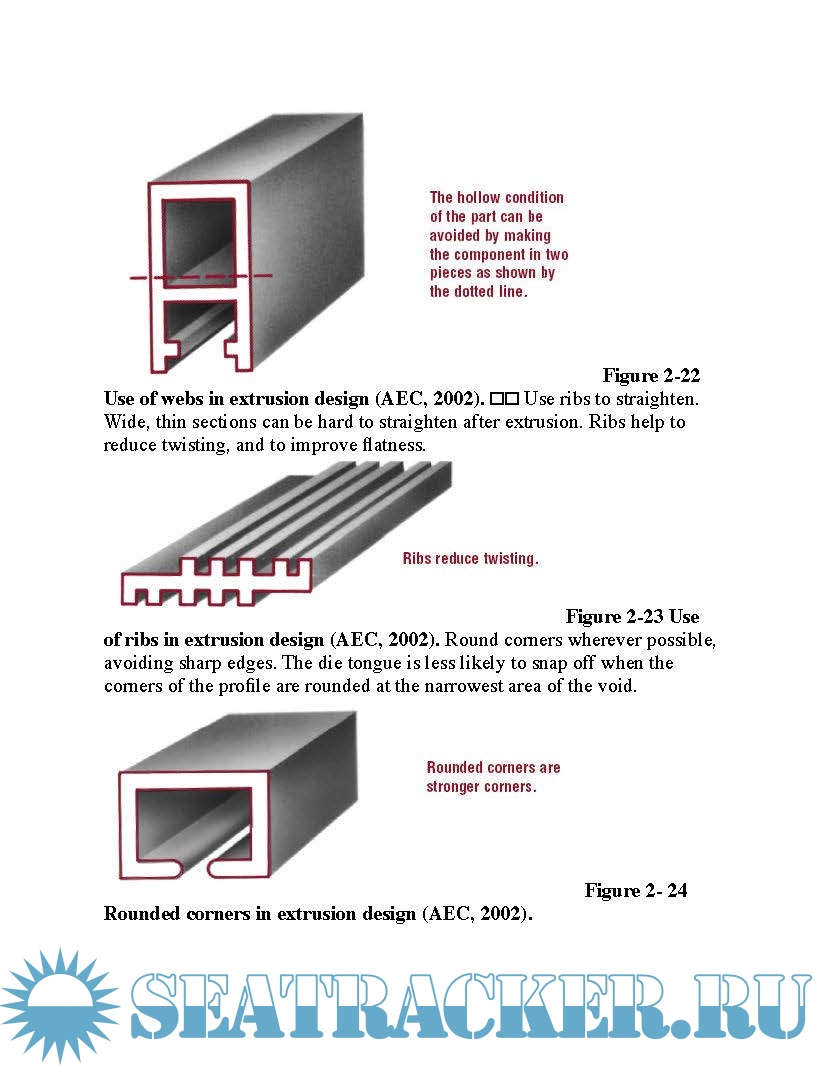 The hollow condition of the part can be avoided by making the component in two pieces as shown by the dotted line.

Figure 2-22
Use of webs in extrusion design (AEC, 2002). □□ Use ribs to straighten. Wide, thin sections can be hard to straighten after extrusion. Ribs help to reduce twisting, and to improve flatness.

Ribs reduce twisting.

Figure 2-23 Use of ribs in extrusion design (AEC, 2002). Round corners wherever possible, avoiding sharp edges. The die tongue is less likely to snap off when the corners of the profile are rounded at the narrowest area of the void.

Rounded corners are stronger corners.

Figure 2- 24
Rounded corners in extrusion design (AEC, 2002).

SEATRACKER.RU