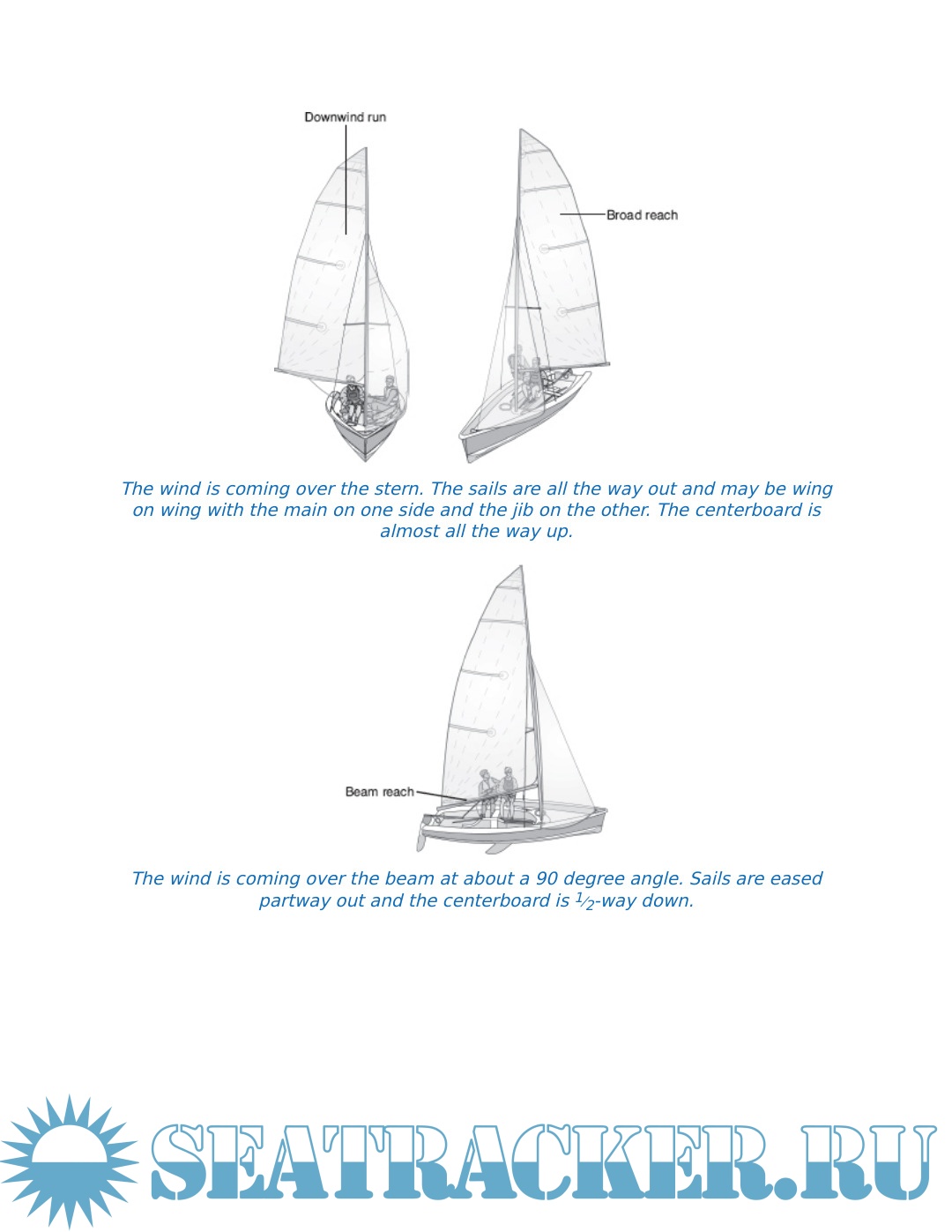 Downwind run

Broad reach

The wind is coming over the stern. The sails are all the way out and may be wing on wing with the main on one side and the jib on the other. The centerboard is almost all the way up.

Beam reach

The wind is coming over the beam at about a 90 degree angle. Sails are eased partway out and the centerboard is $\frac{1}{2}$-way down.

SEATRACKER.RU