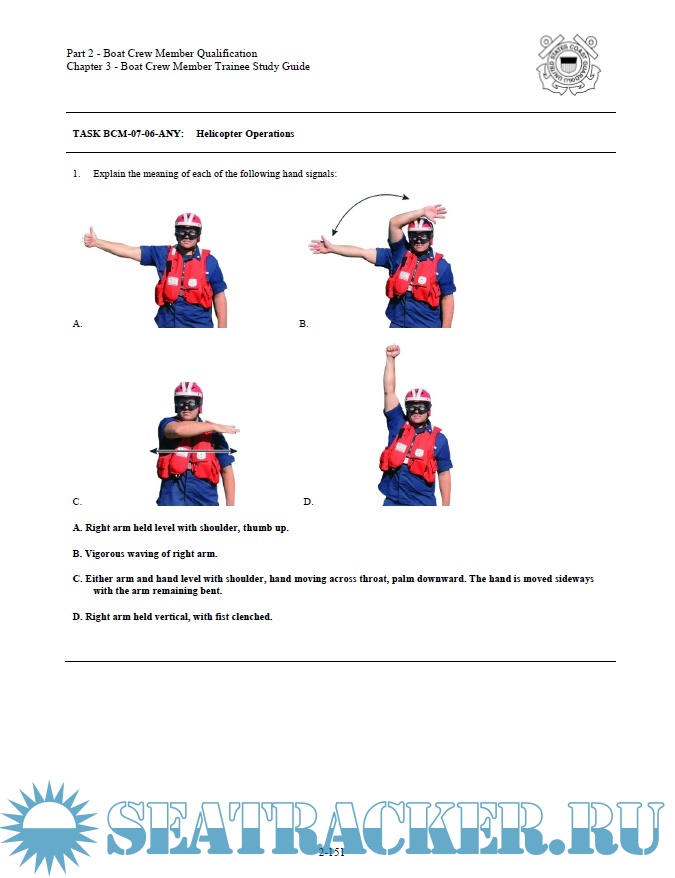 Part 2 - Boat Crew Member Qualification
Chapter 3 - Boat Crew Member Trainee Study Guide

UNITED STATES COAST GUARD

TASK BCM-07-06-ANY: Helicopter Operations

1. Explain the meaning of each of the following hand signals:

A.

B.

C.

D.

A. Right arm held level with shoulder, thumb up.

B. Vigorous waving of right arm.

C. Either arm and hand level with shoulder, hand moving across throat, palm downward. The hand is moved sideways with the arm remaining bent.

D. Right arm held vertical, with fist clenched.

SEATRACKER.RU

2-151