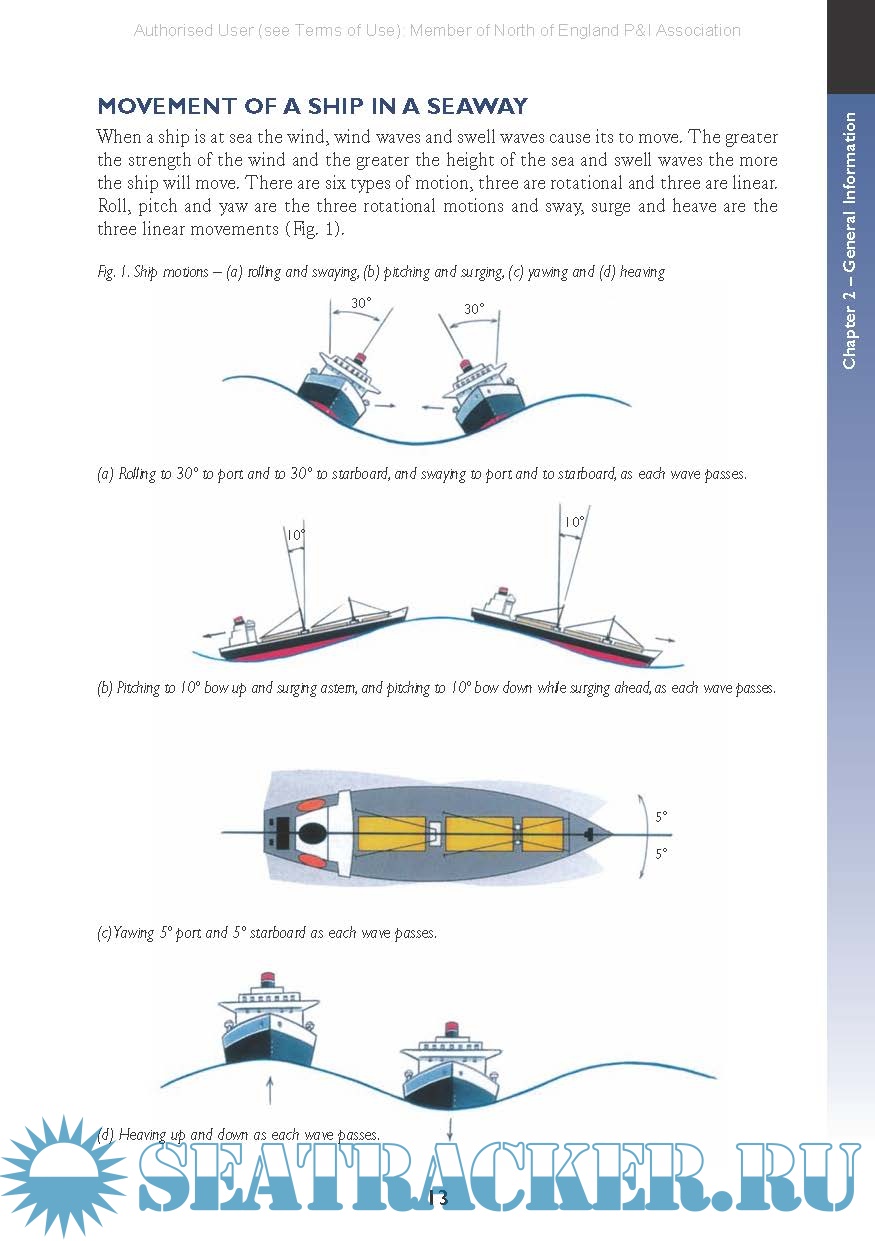 Authorised User (see Terms of Use): Member of North of England P&I Association

Chapter 2 – General Information

MOVEMENT OF A SHIP IN A SEAWAY

When a ship is at sea the wind, wind waves and swell waves cause its to move. The greater the strength of the wind and the greater the height of the sea and swell waves the more the ship will move. There are six types of motion, three are rotational and three are linear. Roll, pitch and yaw are the three rotational motions and sway, surge and heave are the three linear movements (Fig. 1).

Fig. 1. Ship motions – (a) rolling and swaying, (b) pitching and surging, (c) yawing and (d) heaving

30°

30°

(a) Rolling to 30° to port and to 30° to starboard, and swaying to port and to starboard, as each wave passes.

10°

10°

(b) Pitching to 10° bow up and surging astern, and pitching to 10° bow down while surging ahead, as each wave passes.

5°

5°

(c)Yawing 5° port and 5° starboard as each wave passes.

(d) Heaving up and down as each wave passes.

SEATRACKER.RU

13