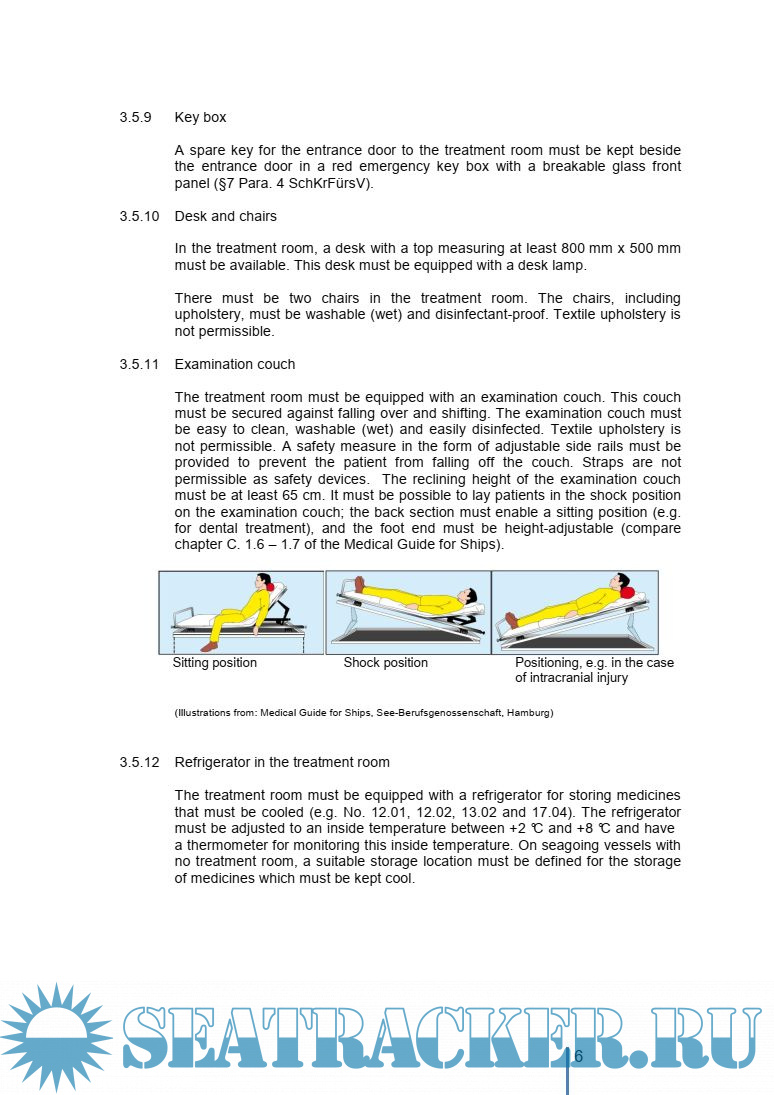 3.5.9 Key box

A spare key for the entrance door to the treatment room must be kept beside the entrance door in a red emergency key box with a breakable glass front panel (§7 Para. 4 SchKrFürsV).

3.5.10 Desk and chairs

In the treatment room, a desk with a top measuring at least 800 mm x 500 mm must be available. This desk must be equipped with a desk lamp.

There must be two chairs in the treatment room. The chairs, including upholstery, must be washable (wet) and disinfectant-proof. Textile upholstery is not permissible.

3.5.11 Examination couch

The treatment room must be equipped with an examination couch. This couch must be secured against falling over and shifting. The examination couch must be easy to clean, washable (wet) and easily disinfected. Textile upholstery is not permissible. A safety measure in the form of adjustable side rails must be provided to prevent the patient from falling off the couch. Straps are not permissible as safety devices. The reclining height of the examination couch must be at least 65 cm. It must be possible to lay patients in the shock position on the examination couch; the back section must enable a sitting position (e.g. for dental treatment), and the foot end must be height-adjustable (compare chapter C. 1.6 – 1.7 of the Medical Guide for Ships).

Sitting position

Shock position

Positioning, e.g. in the case of intracranial injury

(Illustrations from: Medical Guide for Ships, See-Berufsgenossenschaft, Hamburg)

3.5.12 Refrigerator in the treatment room

The treatment room must be equipped with a refrigerator for storing medicines that must be cooled (e.g. No. 12.01, 12.02, 13.02 and 17.04). The refrigerator must be adjusted to an inside temperature between +2 °C and +8 °C and have a thermometer for monitoring this inside temperature. On seagoing vessels with no treatment room, a suitable storage location must be defined for the storage of medicines which must be kept cool.

SEATRACKER.RU

6