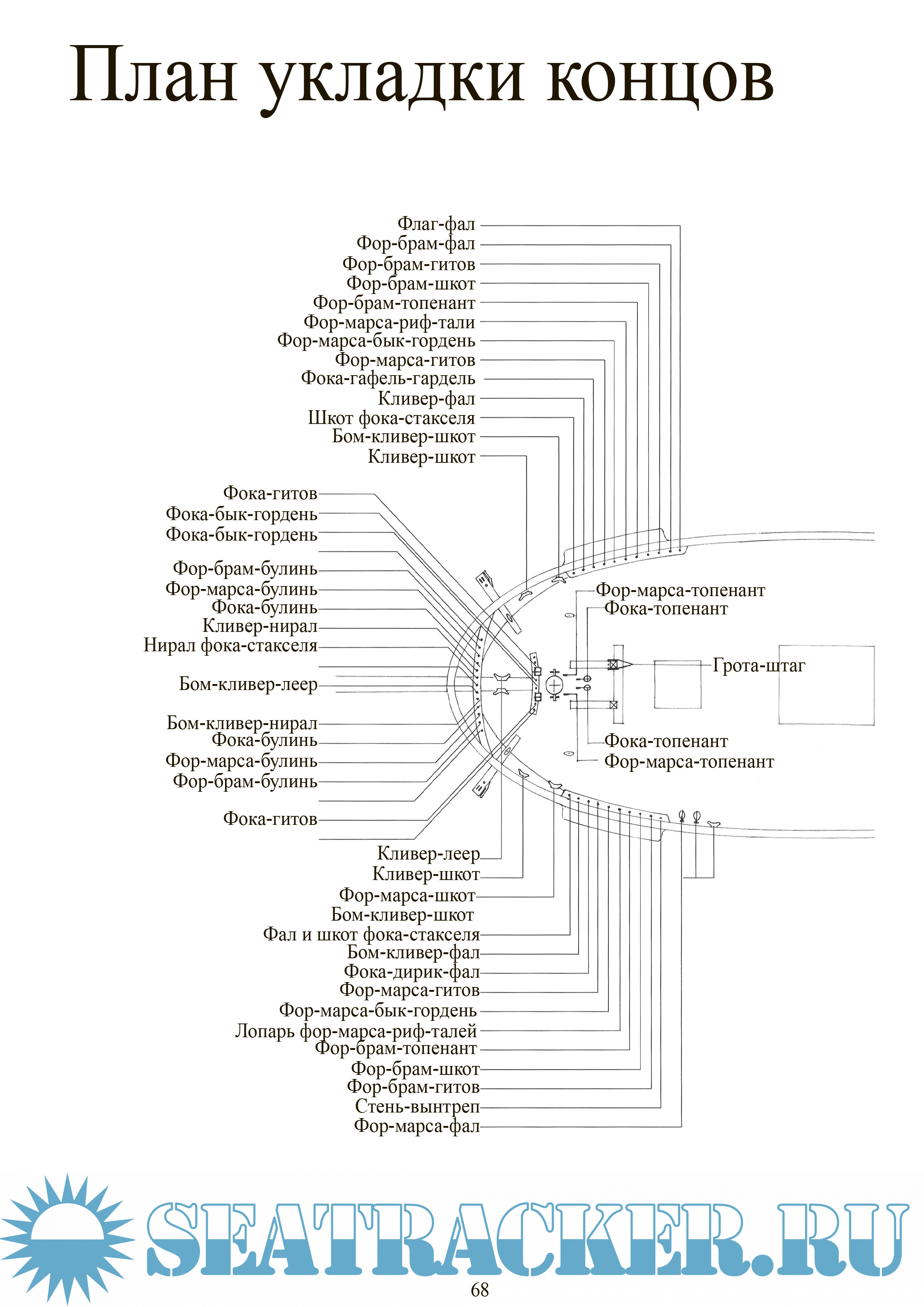 План укладки концов

Флаг-фал
Фор-брам-фал
Фор-брам-гитов
Фор-брам-шкот
Фор-брам-топенант
Фор-марса-риф-тали
Фор-марса-бык-гордень
Фор-марса-гитов
Фока-гафель-гардель
Кливер-фал
Шкот фока-стакселя
Бом-кливер-шкот
Кливер-шкот

Фока-гитов
Фока-бык-гордень
Фока-бык-гордень
Фор-брам-булинь
Фор-марса-булинь
Фока-булинь
Кливер-нирал
Нирал фока-стакселя
Бом-кливер-леер
Бом-кливер-нирал
Фока-булинь
Фор-марса-булинь
Фор-брам-булинь
Фока-гитов

Фор-марса-топенант
Фока-топенант
Грота-штаг
Фока-топенант
Фор-марса-топенант

Кливер-леер
Кливер-шкот
Фор-марса-шкот
Бом-кливер-шкот
Фал и шкот фока-стакселя
Бом-кливер-фал
Фока-дирик-фал
Фор-марса-гитов
Фор-марса-бык-гордень
Лопарь фор-марса-риф-талей
Фор-брам-топенант
Фор-брам-шкот
Фор-брам-гитов
Стень-вынтреп
Фор-марса-фал

SEATRACKER.RU

68