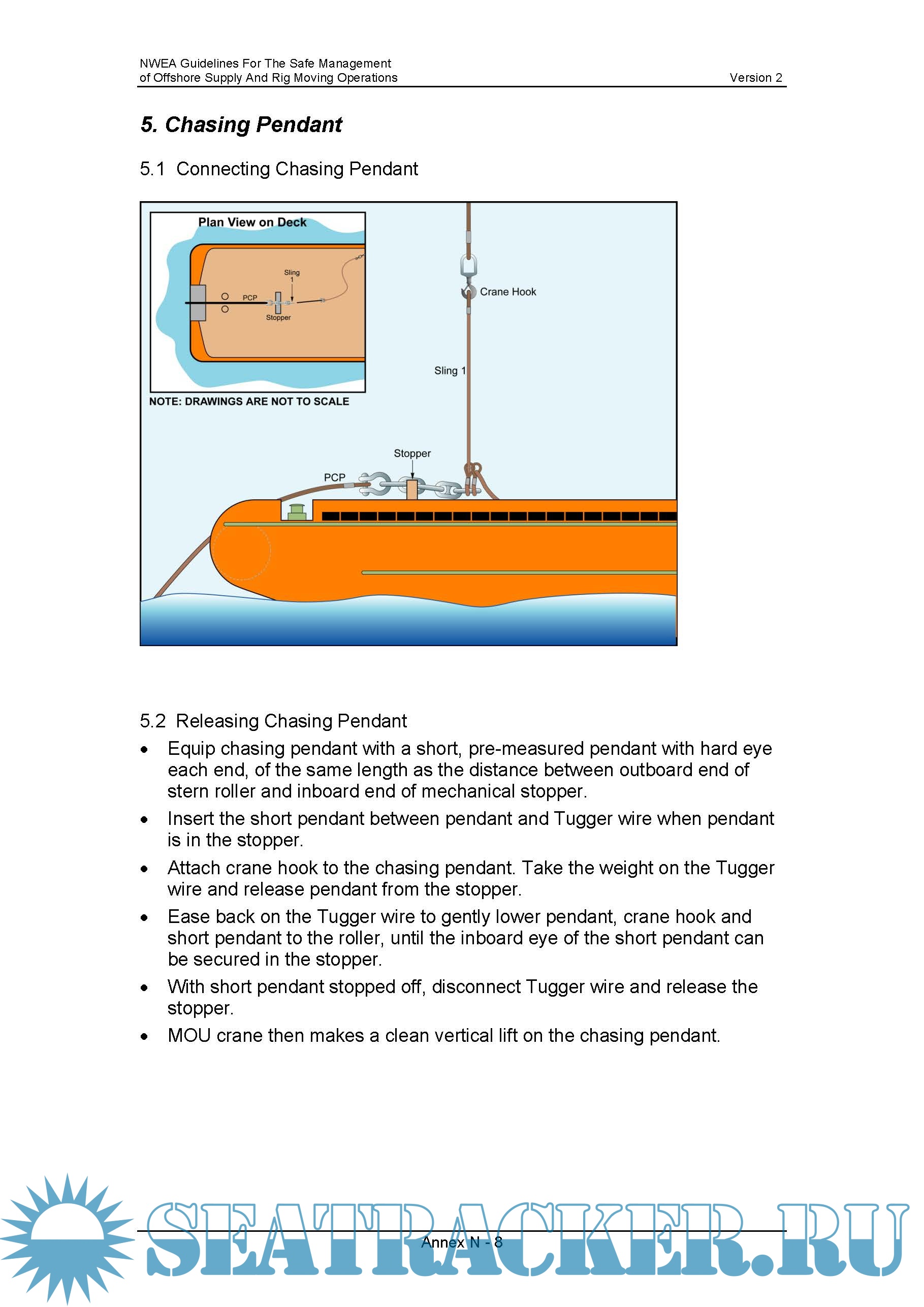 NWEA Guidelines For The Safe Management of Offshore Supply And Rig Moving Operations

Version 2

5. Chasing Pendant

5.1 Connecting Chasing Pendant

Plan View on Deck

Sling 1

PCP

Stopper

NOTE: DRAWINGS ARE NOT TO SCALE

Crane Hook

Sling 1

Stopper

PCP

5.2 Releasing Chasing Pendant

• Equip chasing pendant with a short, pre-measured pendant with hard eye each end, of the same length as the distance between outboard end of stern roller and inboard end of mechanical stopper.

• Insert the short pendant between pendant and Tugger wire when pendant is in the stopper.

• Attach crane hook to the chasing pendant. Take the weight on the Tugger wire and release pendant from the stopper.

• Ease back on the Tugger wire to gently lower pendant, crane hook and short pendant to the roller, until the inboard eye of the short pendant can be secured in the stopper.

• With short pendant stopped off, disconnect Tugger wire and release the stopper.

• MOU crane then makes a clean vertical lift on the chasing pendant.

Annex N - 8

SEATRACKER.RU