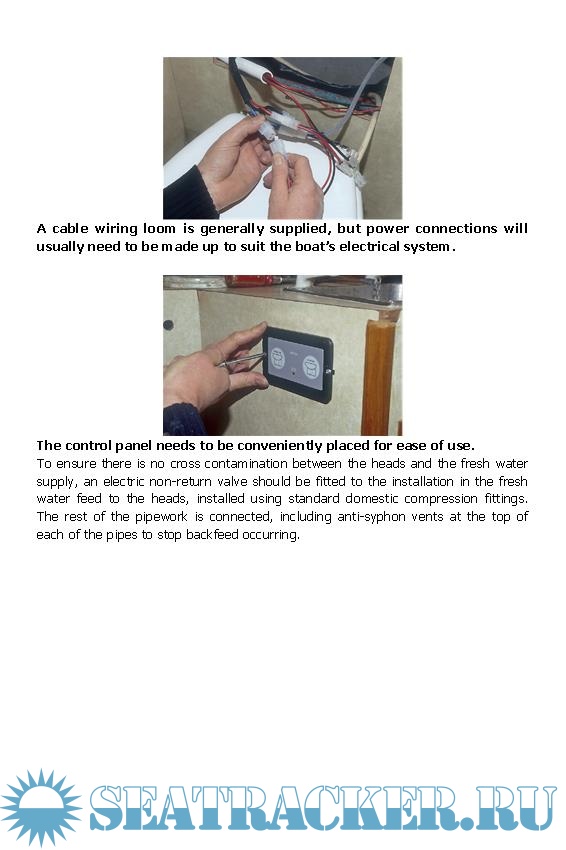 A cable wiring loom is generally supplied, but power connections will usually need to be made up to suit the boat's electrical system.

The control panel needs to be conveniently placed for ease of use.

To ensure there is no cross contamination between the heads and the fresh water supply, an electric non-return valve should be fitted to the installation in the fresh water feed to the heads, installed using standard domestic compression fittings. The rest of the pipework is connected, including anti-syphon vents at the top of each of the pipes to stop backfeed occurring.

SEATRACKER.RU