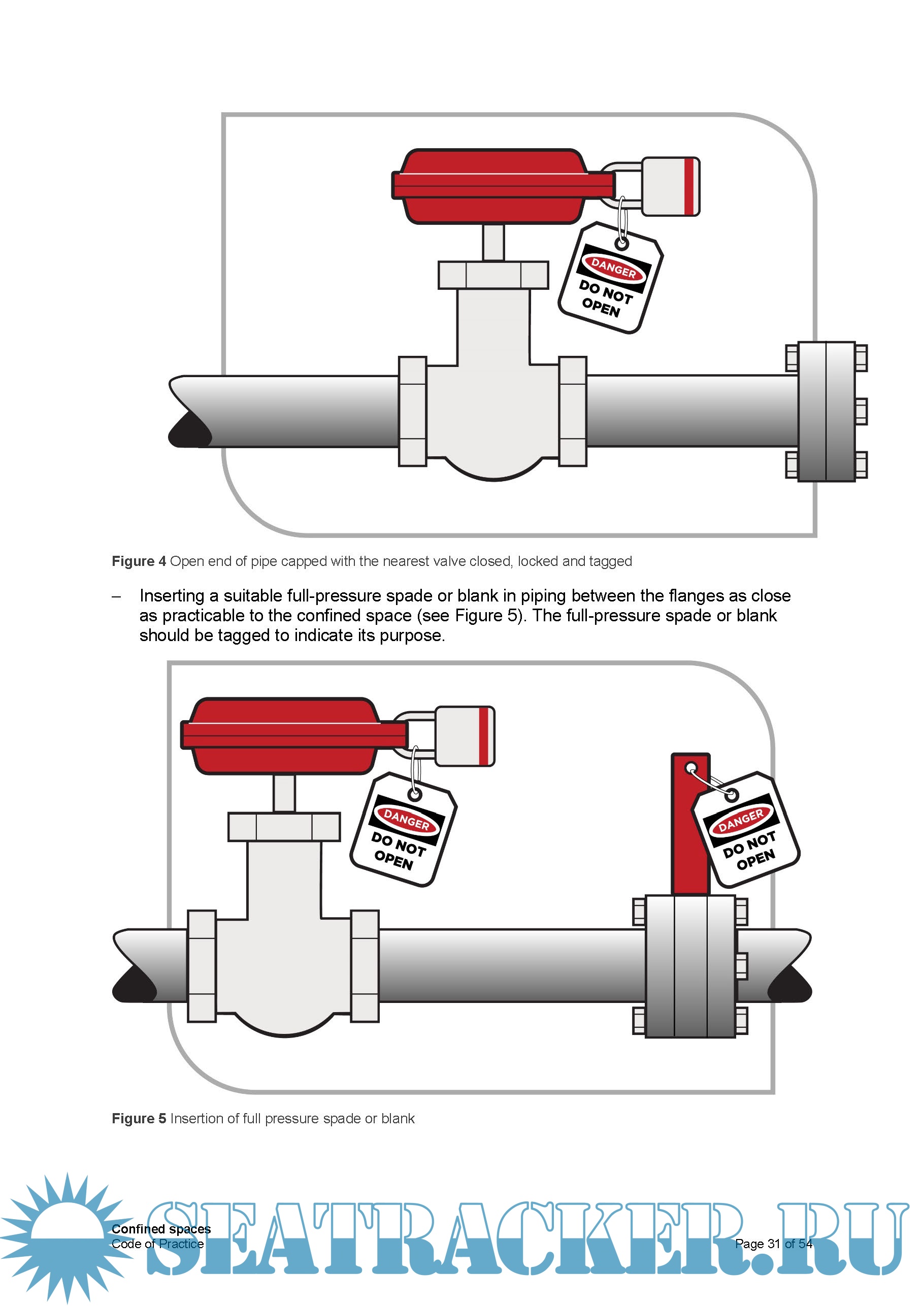 DANGER
DO NOT OPEN

Figure 4 Open end of pipe capped with the nearest valve closed, locked and tagged

– Inserting a suitable full-pressure spade or blank in piping between the flanges as close as practicable to the confined space (see Figure 5). The full-pressure spade or blank should be tagged to indicate its purpose.

DANGER
DO NOT OPEN

DANGER
DO NOT OPEN

Figure 5 Insertion of full pressure spade or blank

Confined spaces
Code of Practice

Page 31 of 54

SEATRACKER.RU